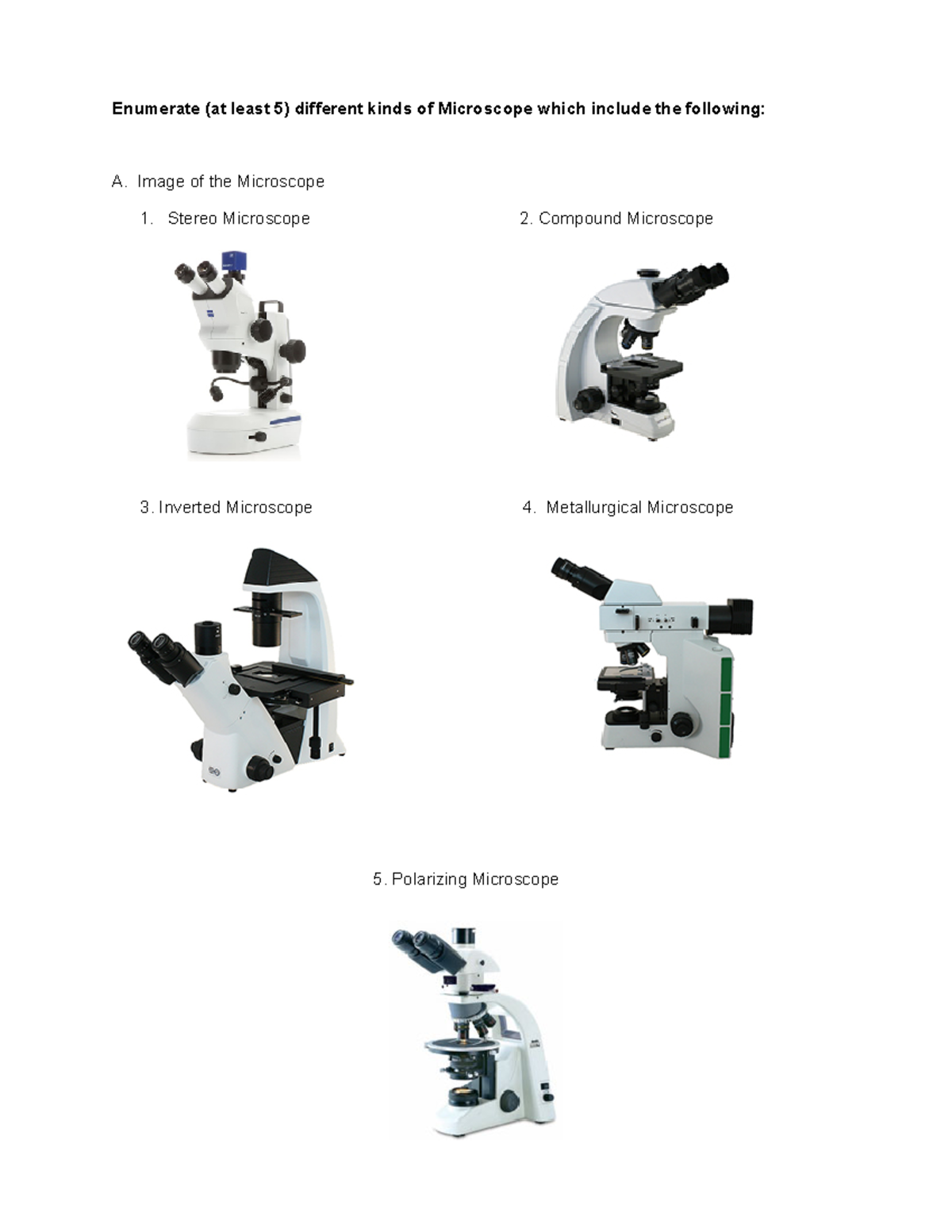 Enumerate (at least 5) different kinds of Microscope which include the following:

A. Image of the Microscope

1. Stereo Microscope

2. Compound Microscope

3. Inverted Microscope

4. Metallurgical Microscope

5. Polarizing Microscope