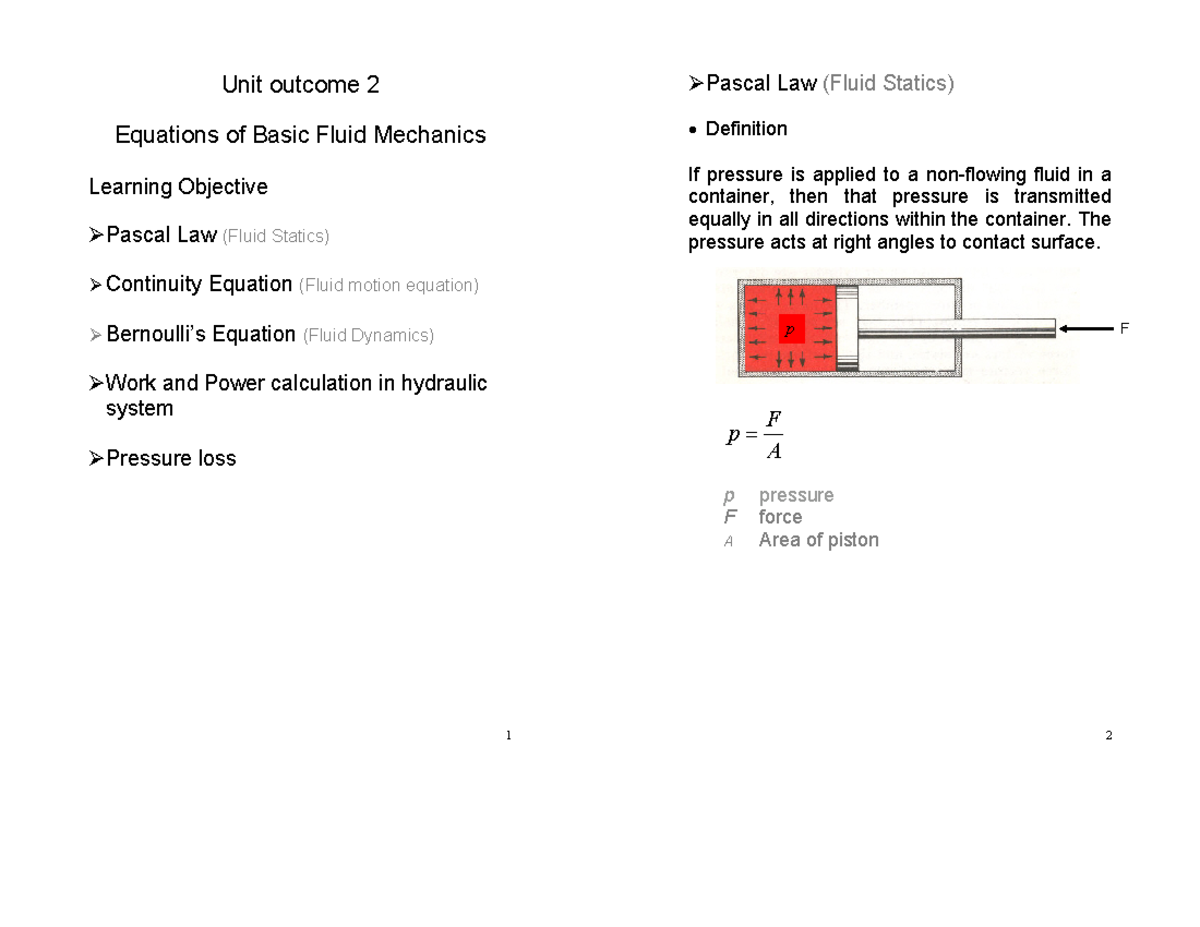 Unit outcome 2

Equations of Basic Fluid Mechanics

Learning Objective

➢Pascal Law (Fluid Statics)

➢Continuity Equation (Fluid motion equation)

➢Bernoulli's Equation (Fluid Dynamics)

➢Work and Power calculation in hydraulic system

➢Pressure loss

1

➢Pascal Law (Fluid Statics)

• Definition

If pressure is applied to a non-flowing fluid in a container, then that pressure is transmitted equally in all directions within the container. The pressure acts at right angles to contact surface.

p

F

$p = \frac{F}{A}$

p pressure
F force
A Area of piston

2