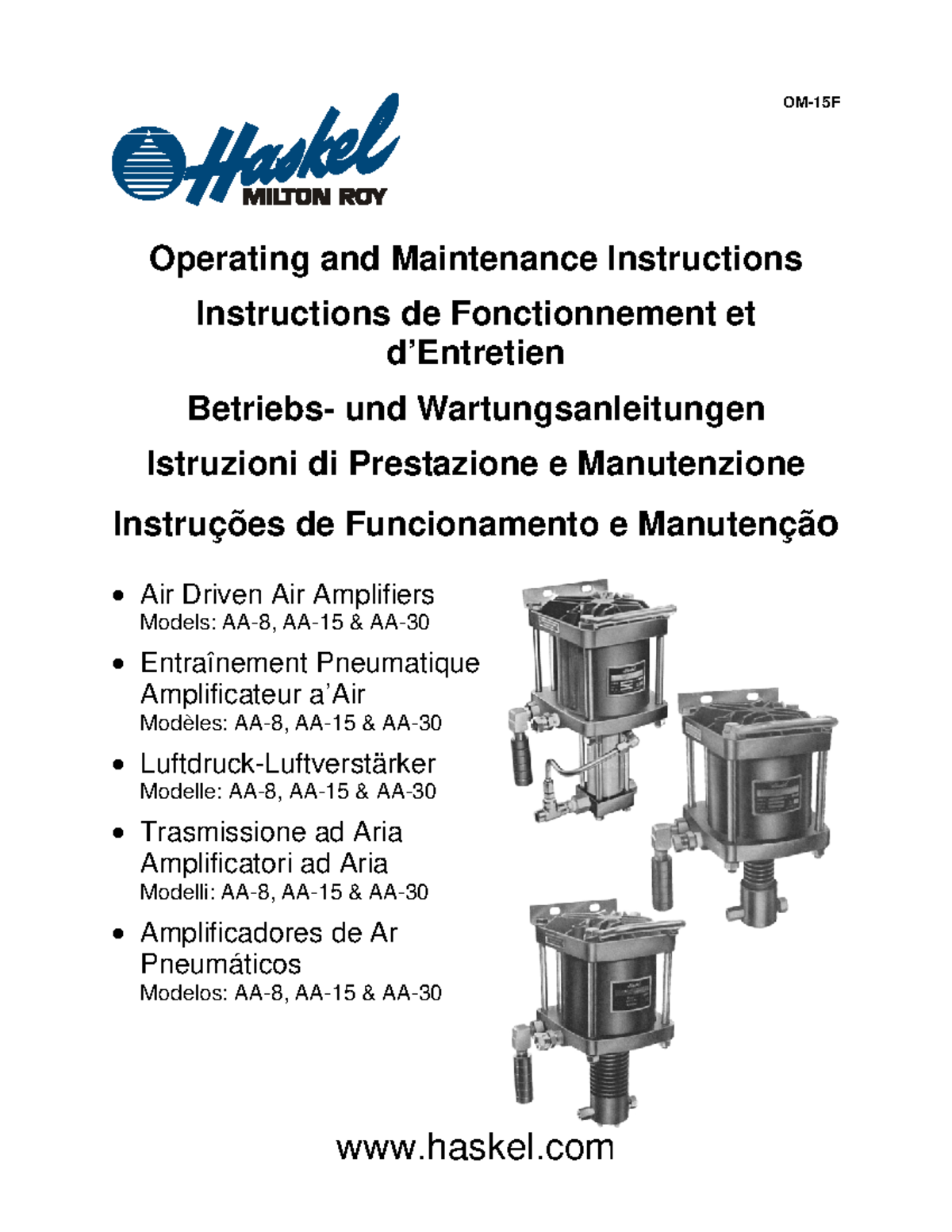 OM-15F

Haskel
MILTON ROY

Operating and Maintenance Instructions

Instructions de Fonctionnement et d'Entretien

Betriebs- und Wartungsanleitungen

Istruzioni di Prestazione e Manutenzione

Instruções de Funcionamento e Manutenção

• Air Driven Air Amplifiers
Models: AA-8, AA-15 & AA-30

• Entraînement Pneumatique Amplificateur a'Air
Modèles: AA-8, AA-15 & AA-30

• Luftdruck-Luftverstärker
Modelle: AA-8, AA-15 & AA-30

• Trasmissione ad Aria Amplificatori ad Aria
Modelli: AA-8, AA-15 & AA-30

• Amplificadores de Ar Pneumáticos
Modelos: AA-8, AA-15 & AA-30

www.haskel.com