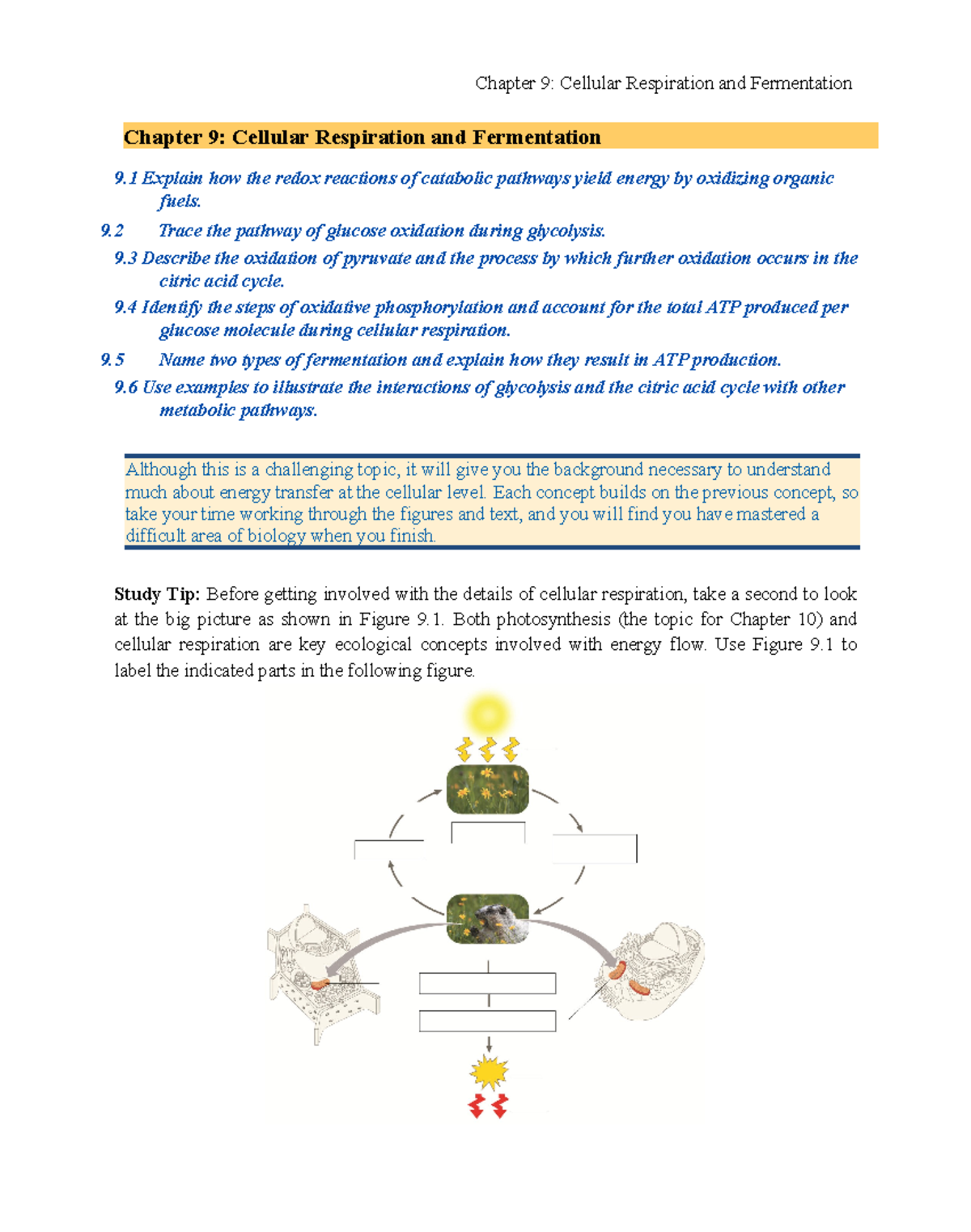 Chapter 9: Cellular Respiration and Fermentation

Chapter 9: Cellular Respiration and Fermentation

9.1 Explain how the redox reactions of catabolic pathways yield energy by oxidizing organic fuels.

9.2 Trace the pathway of glucose oxidation during glycolysis.

9.3 Describe the oxidation of pyruvate and the process by which further oxidation occurs in the citric acid cycle.

9.4 Identify the steps of oxidative phosphorylation and account for the total ATP produced per glucose molecule during cellular respiration.

9.5 Name two types of fermentation and explain how they result in ATP production.

9.6 Use examples to illustrate the interactions of glycolysis and the citric acid cycle with other metabolic pathways.

Although this is a challenging topic, it will give you the background necessary to understand much about energy transfer at the cellular level. Each concept builds on the previous concept, so take your time working through the figures and text, and you will find you have mastered a difficult area of biology when you finish.

Study Tip: Before getting involved with the details of cellular respiration, take a second to look at the big picture as shown in Figure 9.1. Both photosynthesis (the topic for Chapter 10) and cellular respiration are key ecological concepts involved with energy flow. Use Figure 9.1 to label the indicated parts in the following figure.