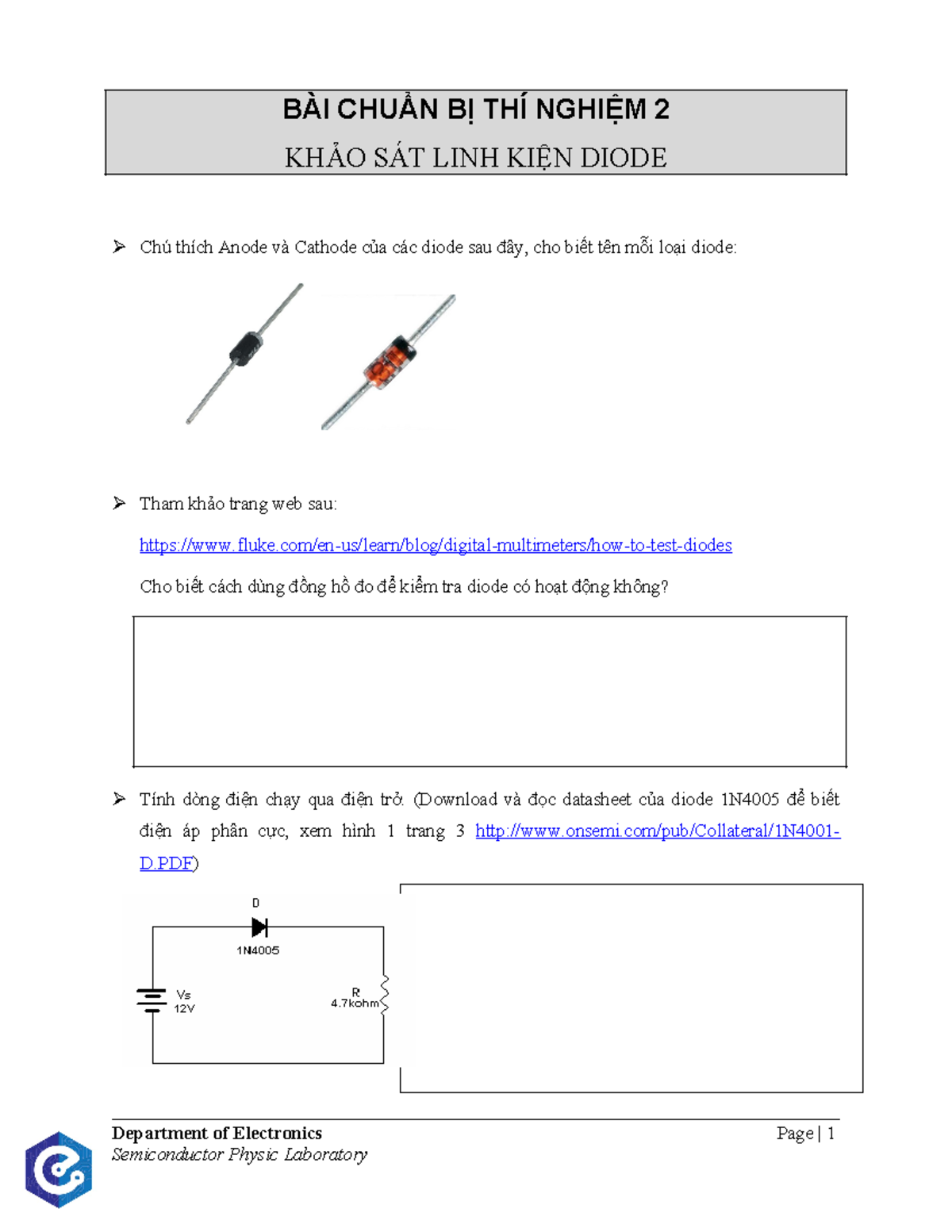 BÀI CHUẨN BỊ THÍ NGHIỆM 2

KHẢO SÁT LINH KIỆN DIODE

➢ Chú thích Anode và Cathode của các diode sau đây, cho biết tên mỗi loại diode:

➢ Tham khảo trang web sau:

https://www.fluke.com/en-us/learn/blog/digital-multimeters/how-to-test-diodes

Cho biết cách dùng đồng hồ đo để kiểm tra diode có hoạt động không?

➢ Tính dòng điện chạy qua điện trở. (Download và đọc datasheet của diode 1N4005 để biết điện áp phân cực, xem hình 1 trang 3 http://www.onsemi.com/pub/Collateral/1N4001-D.PDF)

D
1N4005
Vs
12V
R
4.7kohm

Department of Electronics
Semiconductor Physic Laboratory
Page | 1