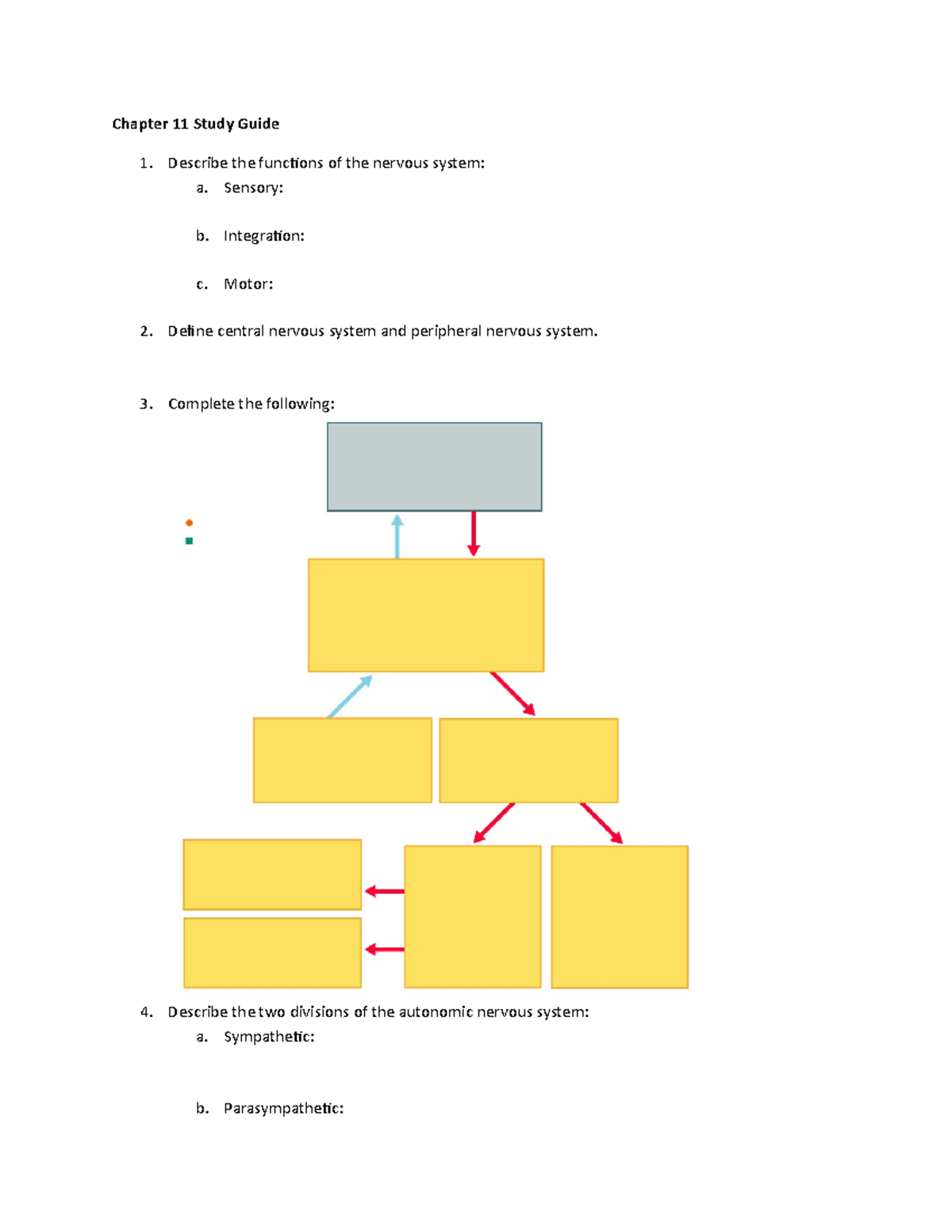 Chapter 11 Study Guide

1. Describe the functions of the nervous system:
a. Sensory:

b. Integration:

c. Motor:

2. Define central nervous system and peripheral nervous system.

3. Complete the following:

4. Describe the two divisions of the autonomic nervous system:
a. Sympathetic:

b. Parasympathetic: