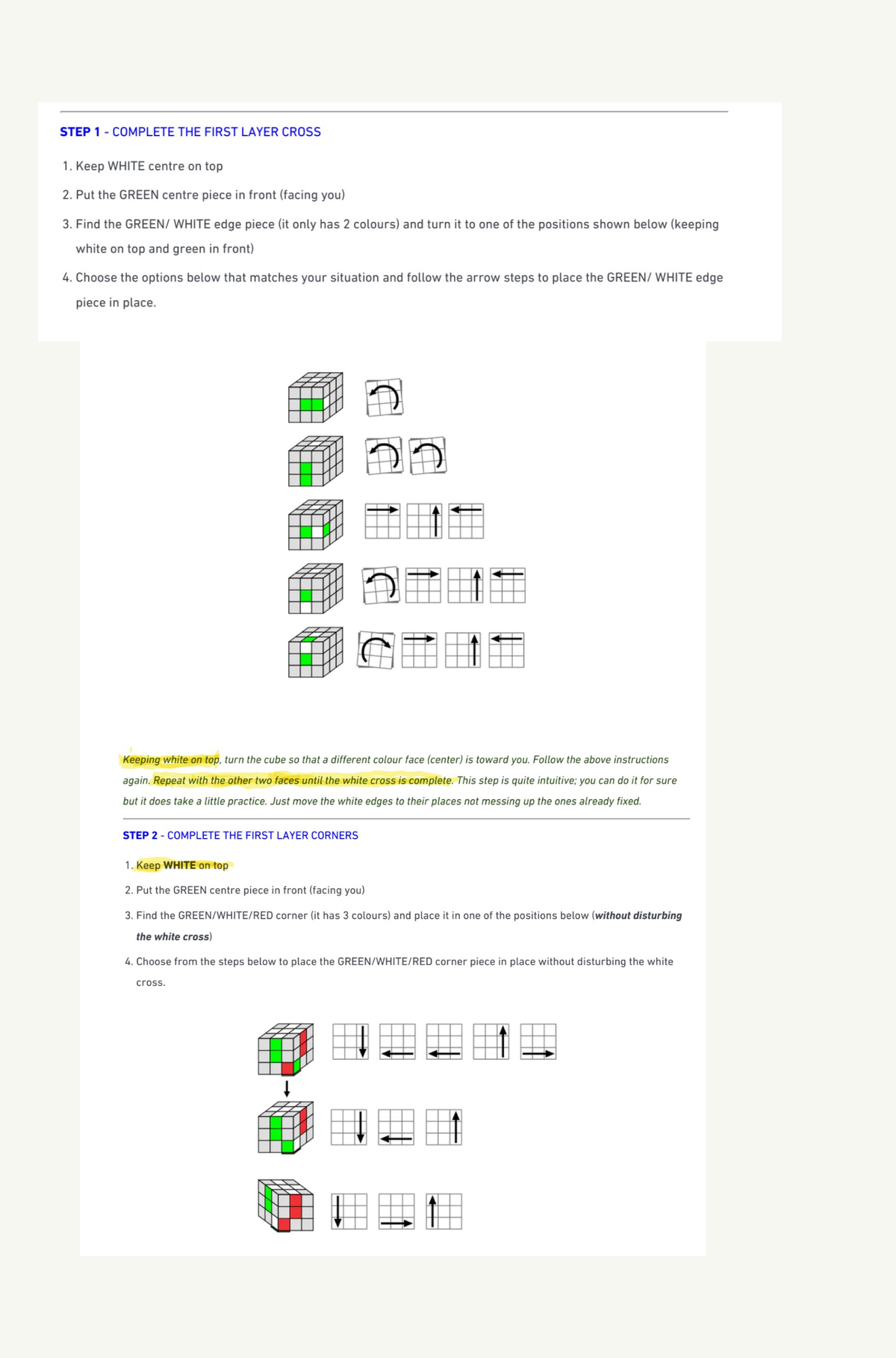 STEP 1 - COMPLETE THE FIRST LAYER CROSS

1. Keep WHITE centre on top

2. Put the GREEN centre piece in front (facing you)

3. Find the GREEN/ WHITE edge piece (it only has 2 colours) and turn it to one of the positions shown below (keeping white on top and green in front)

4. Choose the options below that matches your situation and follow the arrow steps to place the GREEN/ WHITE edge piece in place.

Keeping white on top, turn the cube so that a different colour face (center) is toward you. Follow the above instructions again. Repeat with the other two faces until the white cross is complete. This step is quite intuitive; you can do it for sure but it does take a little practice. Just move the white edges to their places not messing up the ones already fixed.

STEP 2 - COMPLETE THE FIRST LAYER CORNERS

1. Keep WHITE on top

2. Put the GREEN centre piece in front (facing you)

3. Find the GREEN/WHITE/RED corner (it has 3 colours) and place it in one of the positions below (without disturbing the white cross)

4. Choose from the steps below to place the GREEN/WHITE/RED corner piece in place without disturbing the white cross.