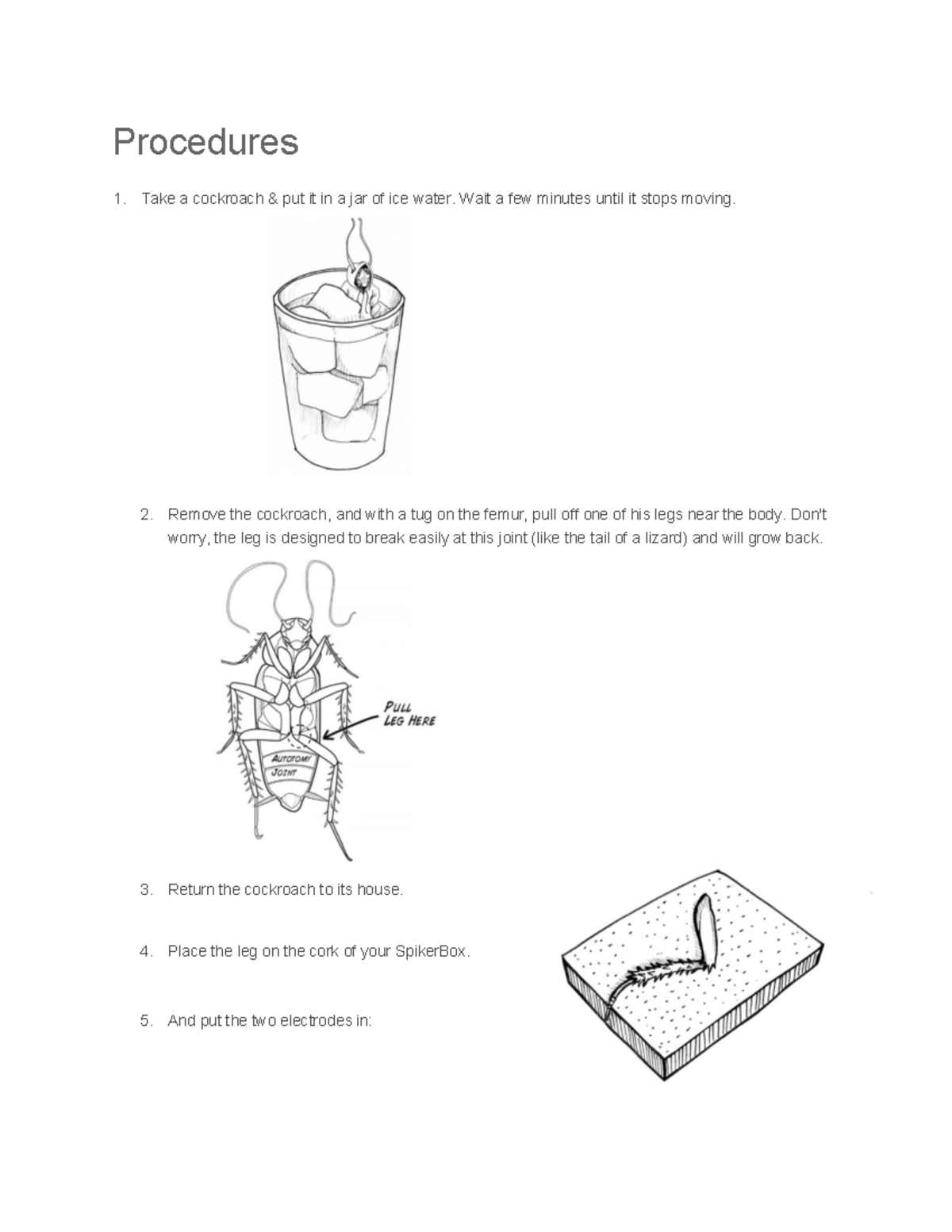 Procedures

1. Take a cockroach & put it in a jar of ice water. Wait a few minutes until it stops moving.

2. Remove the cockroach, and with a tug on the femur, pull off one of his legs near the body. Don't worry, the leg is designed to break easily at this joint (like the tail of a lizard) and will grow back.

PULL LEG HERE

AUTOTOMY JOINT

3. Return the cockroach to its house.

4. Place the leg on the cork of your SpikerBox.

5. And put the two electrodes in: