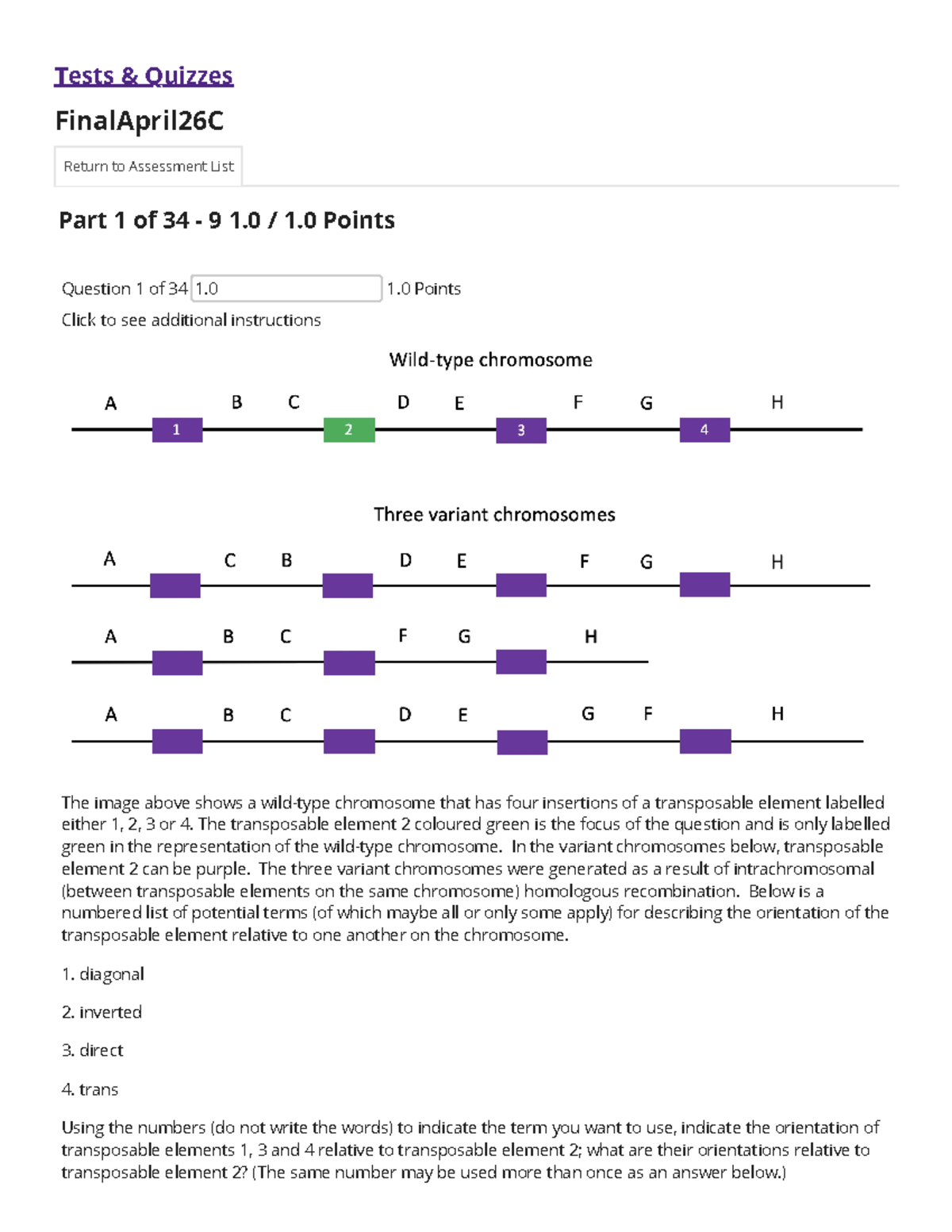 Tests & Quizzes

FinalApril26C

Return to Assessment List

Part 1 of 34 - 9 1.0 / 1.0 Points

Question 1 of 34 1.0 1.0 Points

Click to see additional instructions

Wild-type chromosome

A B C D E F G H

1 2 3 4

Three variant chromosomes

A C B D E F G H

A B C F G H

A B C D E G F H

The image above shows a wild-type chromosome that has four insertions of a transposable element labelled either 1, 2, 3 or 4. The transposable element 2 coloured green is the focus of the question and is only labelled green in the representation of the wild-type chromosome. In the variant chromosomes below, transposable element 2 can be purple. The three variant chromosomes were generated as a result of intrachromosomal (between transposable elements on the same chromosome) homologous recombination. Below is a numbered list of potential terms (of which maybe all or only some apply) for describing the orientation of the transposable element relative to one another on the chromosome.

1. diagonal

2. inverted

3. direct

4. trans

Using the numbers (do not write the words) to indicate the term you want to use, indicate the orientation of transposable elements 1, 3 and 4 relative to transposable element 2; what are their orientations relative to transposable element 2? (The same number may be used more than once as an answer below.)