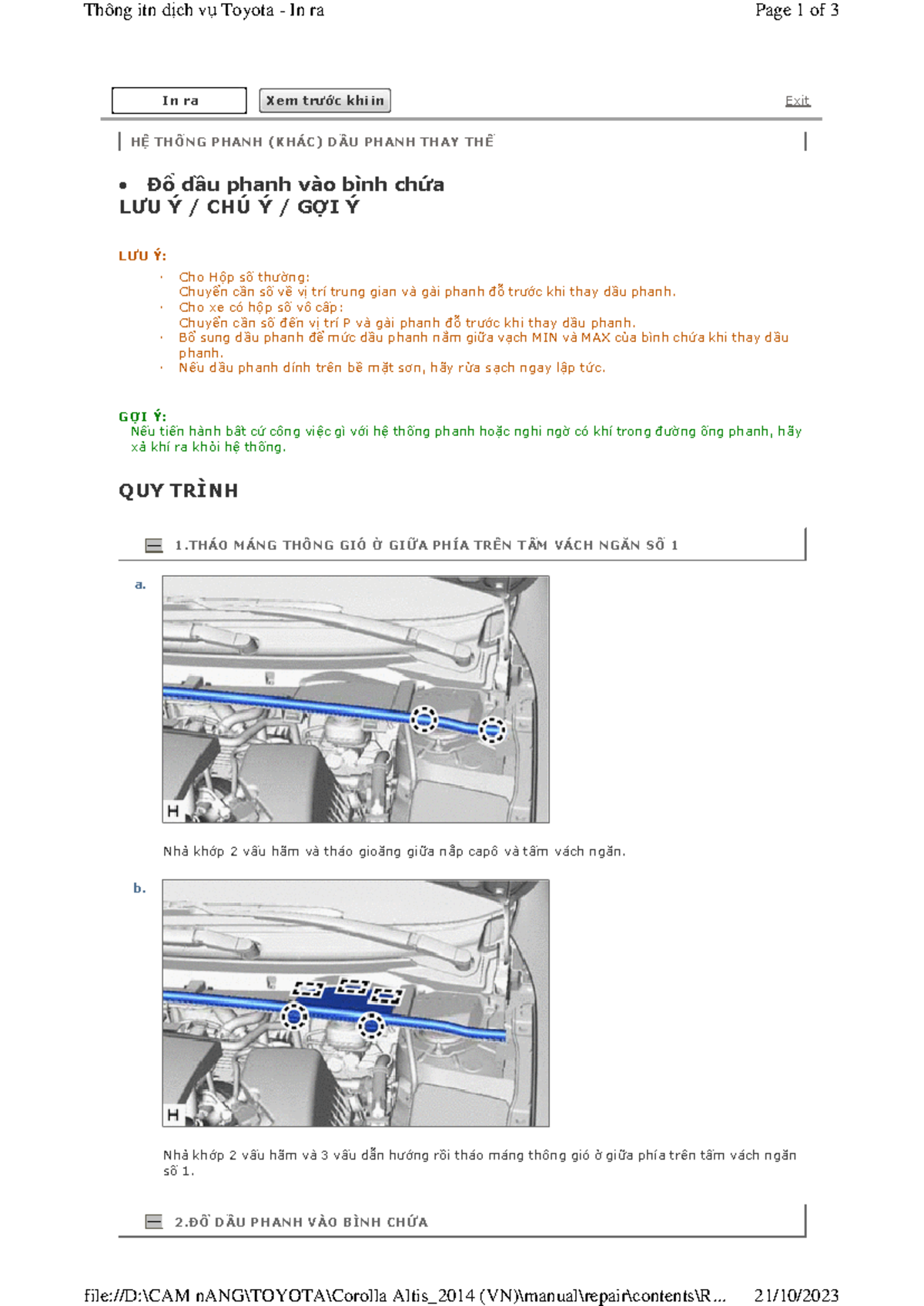 Thông itn dịch vụ Toyota - In ra

Page 1 of 3

In ra

Xem trước khi in

Exit

HỆ THỐNG PHANH (KHÁC) DẦU PHANH THAY THẾ

• Đổ dầu phanh vào bình chứa
LƯU Ý / CHÚ Ý / GỢI Ý

LƯU Ý:

· Cho Hộp số thường:
Chuyển cần số về vị trí trung gian và gài phanh đỗ trước khi thay dầu phanh.
· Cho xe có hộp số vô cấp:
Chuyển cần số đến vị trí P và gài phanh đỗ trước khi thay dầu phanh.
· Bổ sung dầu phanh để mức dầu phanh nằm giữa vạch MIN và MAX của bình chứa khi thay dầu phanh.
· Nếu dầu phanh dính trên bề mặt sơn, hãy rửa sạch ngay lập tức.

GỢI Ý:
Nếu tiến hành bất cứ công việc gì với hệ thống phanh hoặc nghi ngờ có khí trong đường ống phanh, hãy xả khí ra khỏi hệ thống.

QUY TRÌNH

1.THÁO MÁNG THÔNG GIÓ Ở GIỮA PHÍA TRÊN TẤM VÁCH NGĂN SỐ 1

a.

H

Nhả khớp 2 vấu hãm và tháo gioăng giữa nắp capô và tấm vách ngăn.

b.

H

Nhả khớp 2 vấu hãm và 3 vấu dẫn hướng rồi tháo máng thông gió ở giữa phía trên tấm vách ngăn số 1.

2.ĐỔ DẦU PHANH VÀO BÌNH CHỨA

file://D:\CAM nANG\TOYOTA\Corolla Altis_2014 (VN)\manual\repair\contents\R...

21/10/2023