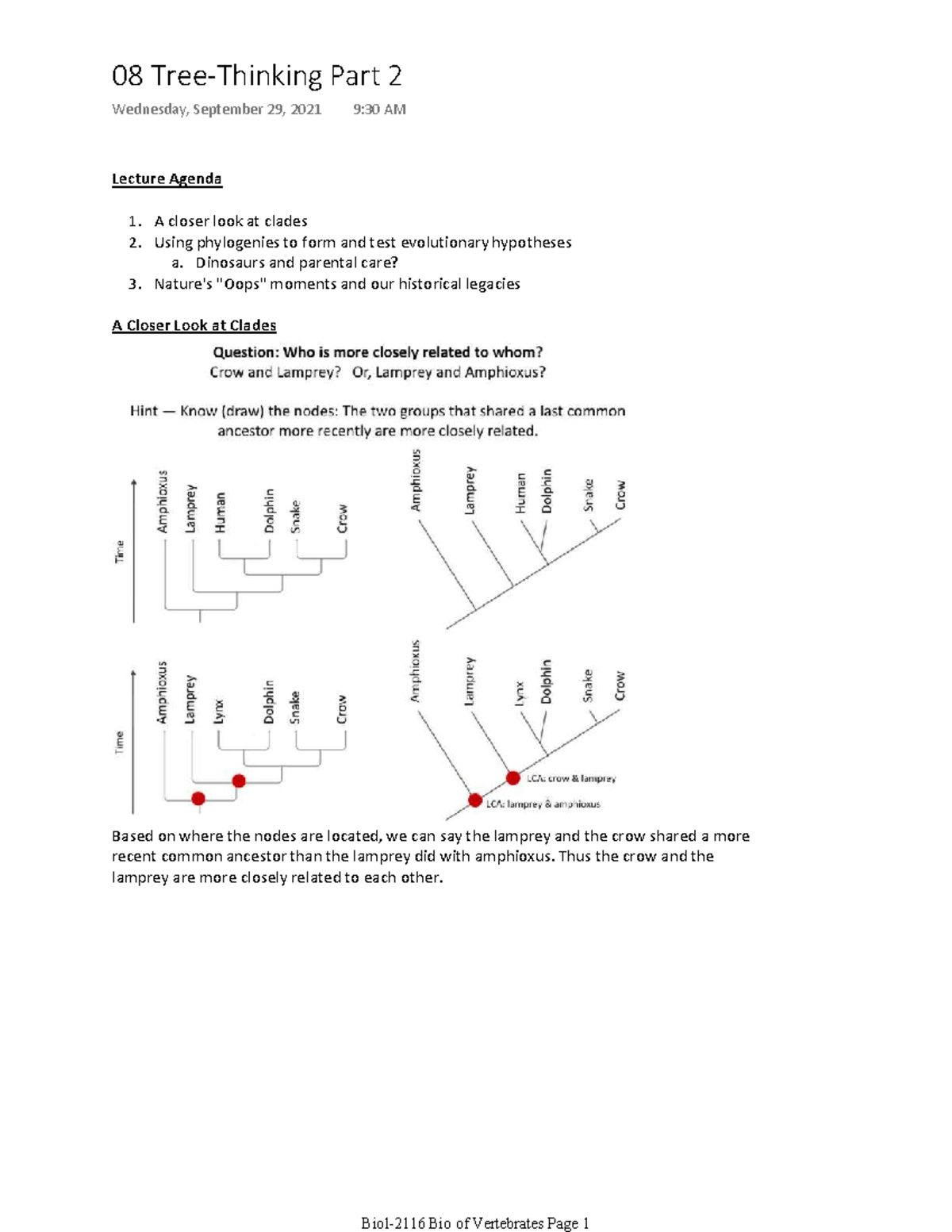 08 Tree-Thinking Part 2

Wednesday, September 29, 2021 9:30 AM

Lecture Agenda

1. A closer look at clades
2. Using phylogenies to form and test evolutionary hypotheses
   a. Dinosaurs and parental care?
3. Nature's "Oops" moments and our historical legacies

A Closer Look at Clades

Question: Who is more closely related to whom?
Crow and Lamprey? Or, Lamprey and Amphioxus?

Hint — Know (draw) the nodes: The two groups that shared a last common ancestor more recently are more closely related.

Time
Amphioxus
Lamprey
Human
Dolphin
Snake
Crow

Amphioxus
Lamprey
Human
Dolphin
Snake
Crow

Time
Amphioxus
Lamprey
Lynx
Dolphin
Snake
Crow

Amphioxus
Lamprey
Lynx
Dolphin
Snake
Crow
LCA: crow & lamprey
LCA: lamprey & amphioxus

Based on where the nodes are located, we can say the lamprey and the crow shared a more recent common ancestor than the lamprey did with amphioxus. Thus the crow and the lamprey are more closely related to each other.

Biol-2116 Bio of Vertebrates Page 1