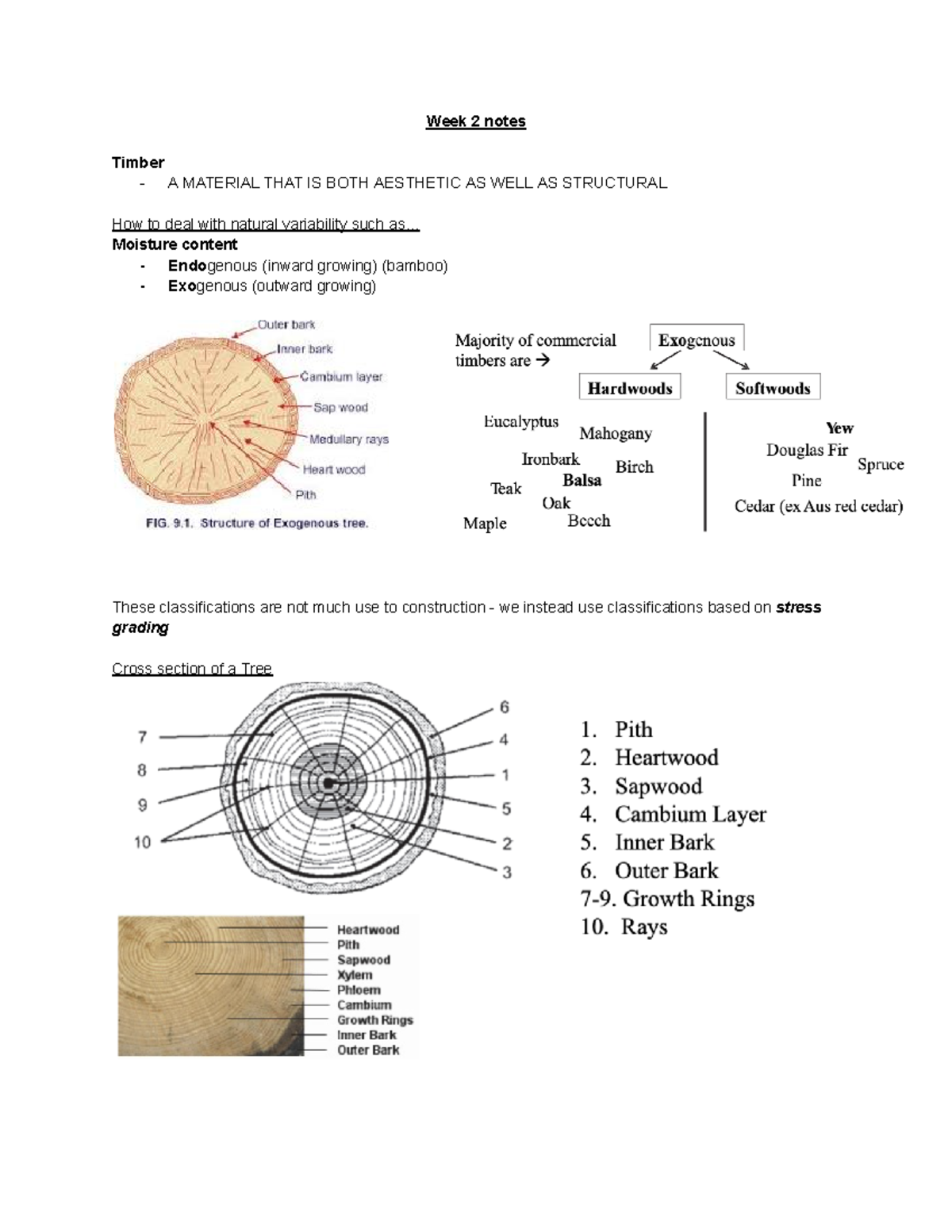 Week 2 notes

Timber
- A MATERIAL THAT IS BOTH AESTHETIC AS WELL AS STRUCTURAL

How to deal with natural variability such as…
Moisture content
- Endogenous (inward growing) (bamboo)
- Exogenous (outward growing)

Outer bark
Inner bark
Cambium layer
Sap wood
Medullary rays
Heart wood
Pith
FIG. 9.1. Structure of Exogenous tree.

Majority of commercial timbers are →
Exogenous
Hardwoods
Softwoods

Eucalyptus
Mahogany
Ironbark
Birch
Balsa
Teak
Oak
Maple
Beech

Yew
Douglas Fir
Spruce
Pine
Cedar (ex Aus red cedar)

These classifications are not much use to construction - we instead use classifications based on stress grading

Cross section of a Tree

7
8
9
10
6
4
1
5
2
3

1. Pith
2. Heartwood
3. Sapwood
4. Cambium Layer
5. Inner Bark
6. Outer Bark
7-9. Growth Rings
10. Rays

Heartwood
Pith
Sapwood
Xylem
Phloem
Cambium
Growth Rings
Inner Bark
Outer Bark