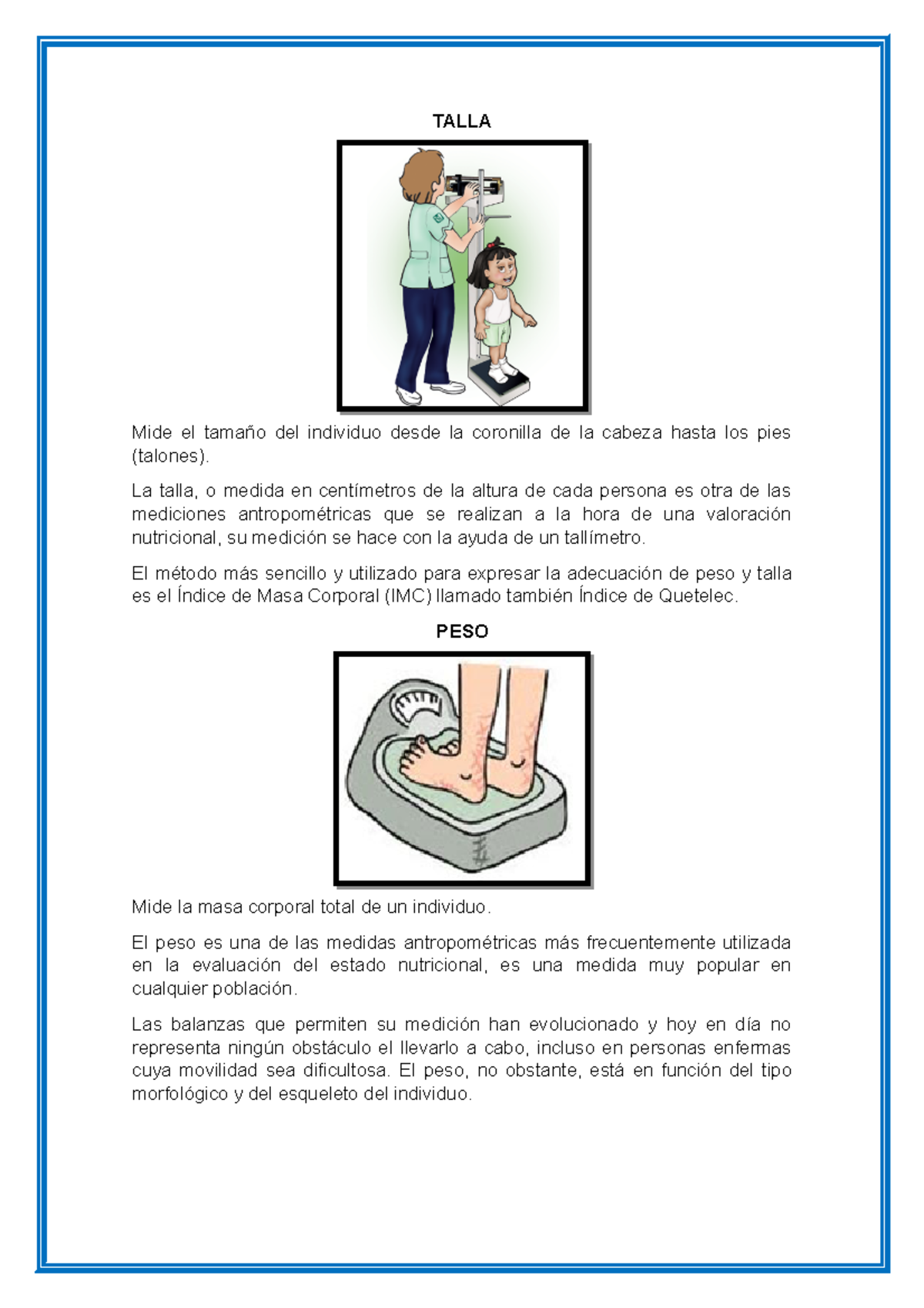 TALLA

Mide el tamaño del individuo desde la coronilla de la cabeza hasta los pies (talones).

La talla, o medida en centímetros de la altura de cada persona es otra de las mediciones antropométricas que se realizan a la hora de una valoración nutricional, su medición se hace con la ayuda de un tallímetro.

El método más sencillo y utilizado para expresar la adecuación de peso y talla es el Índice de Masa Corporal (IMC) llamado también Índice de Quetelec.

PESO

Mide la masa corporal total de un individuo.

El peso es una de las medidas antropométricas más frecuentemente utilizada en la evaluación del estado nutricional, es una medida muy popular en cualquier población.

Las balanzas que permiten su medición han evolucionado y hoy en día no representa ningún obstáculo el llevarlo a cabo, incluso en personas enfermas cuya movilidad sea dificultosa. El peso, no obstante, está en función del tipo morfológico y del esqueleto del individuo.