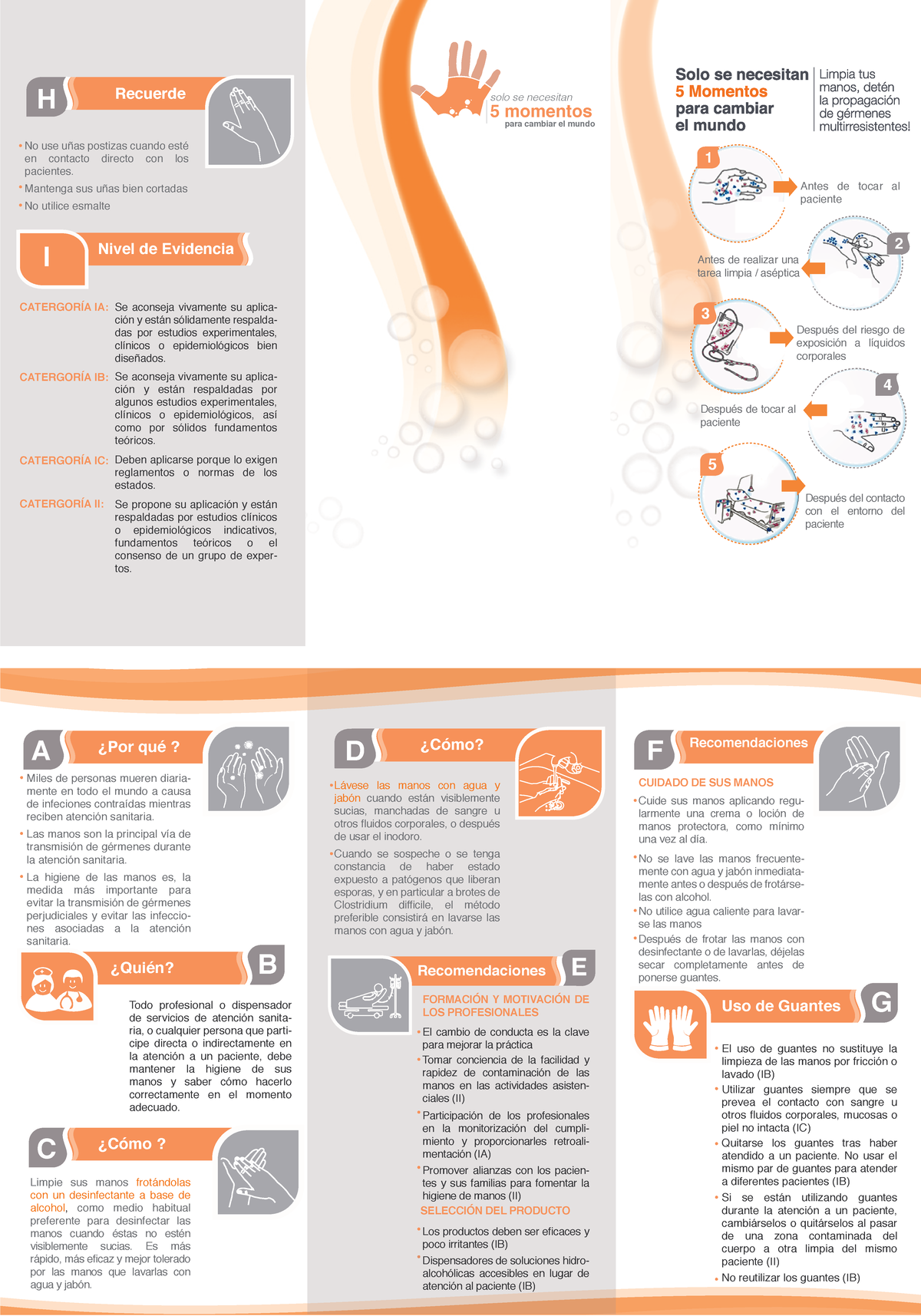 H Recuerde

• No use uñas postizas cuando esté en contacto directo con los pacientes.
• Mantenga sus uñas bien cortadas
• No utilice esmalte

I Nivel de Evidencia

CATERGORÍA IA: Se aconseja vivamente su aplicación y están sólidamente respaldadas por estudios experimentales, clínicos o epidemiológicos bien diseñados.

CATERGORÍA IB: Se aconseja vivamente su aplicación y están respaldadas por algunos estudios experimentales, clínicos o epidemiológicos, así como por sólidos fundamentos teóricos.

CATERGORÍA IC: Deben aplicarse porque lo exigen reglamentos o normas de los estados.

CATERGORÍA II: Se propone su aplicación y están respaldadas por estudios clínicos o epidemiológicos indicativos, fundamentos teóricos o el consenso de un grupo de expertos.

solo se necesitan
5 momentos
para cambiar el mundo

Solo se necesitan 5 Momentos para cambiar el mundo

Limpia tus manos, detén la propagación de gérmenes multirresistentes!

1 Antes de tocar al paciente

2 Antes de realizar una tarea limpia / aséptica

3 Después del riesgo de exposición a líquidos corporales

4 Después de tocar al paciente

5 Después del contacto con el entorno del paciente

A ¿Por qué ?

• Miles de personas mueren diariamente en todo el mundo a causa de infeciones contraídas mientras reciben atención sanitaria.
• Las manos son la principal vía de transmisión de gérmenes durante la atención sanitaria.
• La higiene de las manos es, la medida más importante para evitar la transmisión de gérmenes perjudiciales y evitar las infecciones asociadas a la atención sanitaria.

¿Quién? B

Todo profesional o dispensador de servicios de atención sanitaria, o cualquier persona que participe directa o indirectamente en la atención a un paciente, debe mantener la higiene de sus manos y saber cómo hacerlo correctamente en el momento adecuado.

C ¿Cómo ?

Limpie sus manos frotándolas con un desinfectante a base de alcohol, como medio habitual preferente para desinfectar las manos cuando éstas no estén visiblemente sucias. Es más rápido, más eficaz y mejor tolerado por las manos que lavarlas con agua y jabón.

D ¿Cómo?

•Lávese las manos con agua y jabón cuando están visiblemente sucias, manchadas de sangre u otros fluidos corporales, o después de usar el inodoro.
•Cuando se sospeche o se tenga constancia de haber estado expuesto a patógenos que liberan esporas, y en particular a brotes de Clostridium difficile, el método preferible consistirá en lavarse las manos con agua y jabón.

Recomendaciones E

FORMACIÓN Y MOTIVACIÓN DE LOS PROFESIONALES
• El cambio de conducta es la clave para mejorar la práctica
• Tomar conciencia de la facilidad y rapidez de contaminación de las manos en las actividades asistenciales (II)
• Participación de los profesionales en la monitorización del cumplimiento y proporcionarles retroalimentación (IA)
• Promover alianzas con los pacientes y sus familias para fomentar la higiene de manos (II)

SELECCIÓN DEL PRODUCTO
• Los productos deben ser eficaces y poco irritantes (IB)
• Dispensadores de soluciones hidroalcohólicas accesibles en lugar de atención al paciente (IB)

F Recomendaciones

CUIDADO DE SUS MANOS
• Cuide sus manos aplicando regularmente una crema o loción de manos protectora, como mínimo una vez al día.
• No se lave las manos frecuentemente con agua y jabón inmediatamente antes o después de frotárselas con alcohol.
• No utilice agua caliente para lavarse las manos
• Después de frotar las manos con desinfectante o de lavarlas, déjelas secar completamente antes de ponerse guantes.

Uso de Guantes G

• El uso de guantes no sustituye la limpieza de las manos por fricción o lavado (IB)
• Utilizar guantes siempre que se prevea el contacto con sangre u otros fluidos corporales, mucosas o piel no intacta (IC)
• Quitarse los guantes tras haber atendido a un paciente. No usar el mismo par de guantes para atender a diferentes pacientes (IB)
• Si se están utilizando guantes durante la atención a un paciente, cambiárselos o quitárselos al pasar de una zona contaminada del cuerpo a otra limpia del mismo paciente (II)
• No reutilizar los guantes (IB)