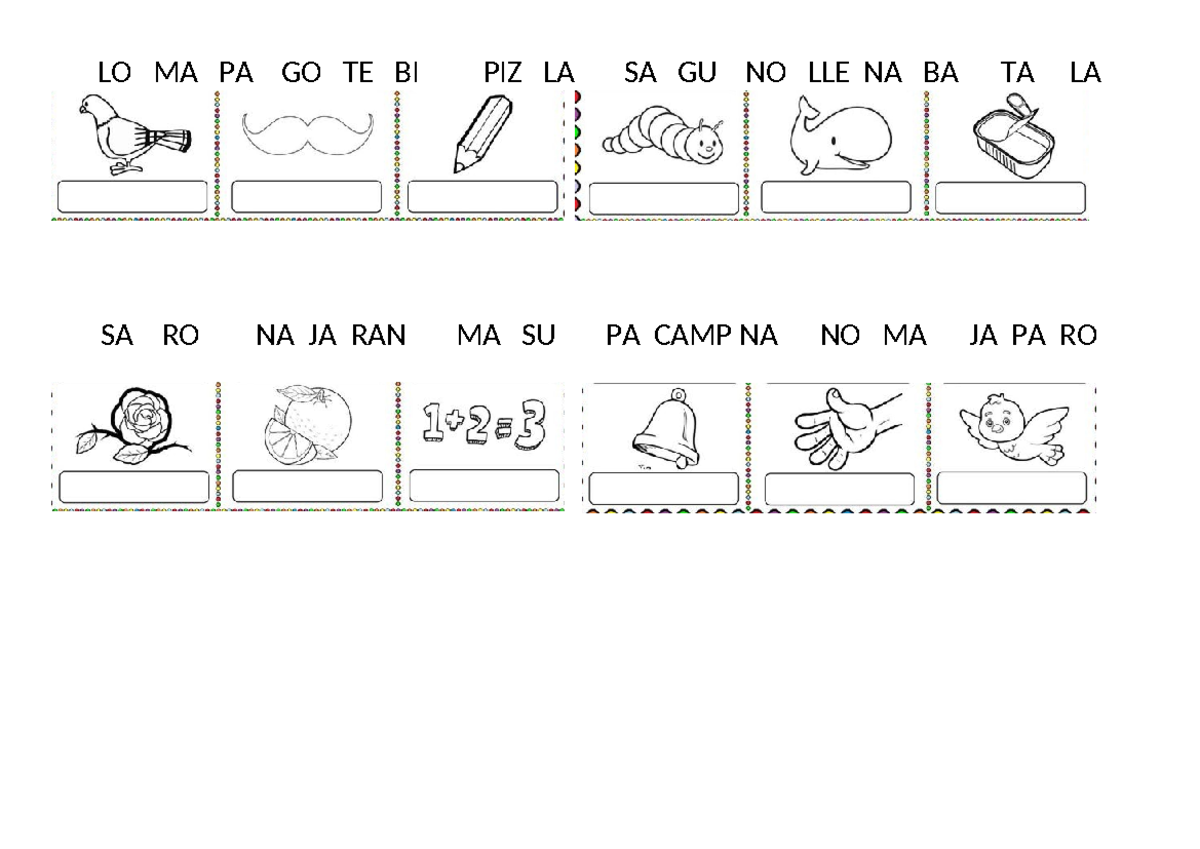 LO MA PA GO TE BI PIZ LA SA GU NO LLE NA BA TA LA

SA RO NA JA RAN MA SU PA CAMP NA NO MA JA PA RO

$1+2=3$