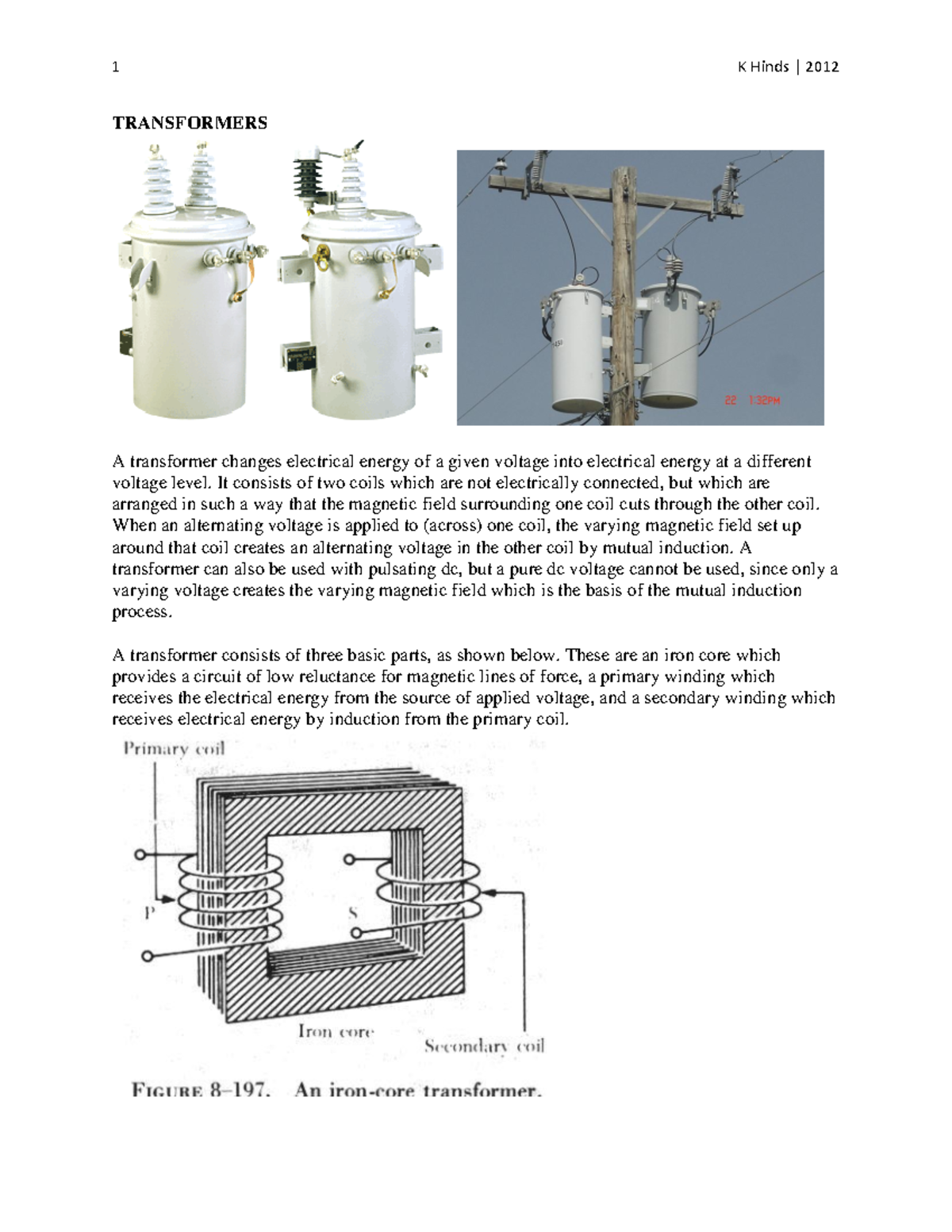 1 K Hinds | 2012

TRANSFORMERS

22 1:32PM

A transformer changes electrical energy of a given voltage into electrical energy at a different voltage level. It consists of two coils which are not electrically connected, but which are arranged in such a way that the magnetic field surrounding one coil cuts through the other coil. When an alternating voltage is applied to (across) one coil, the varying magnetic field set up around that coil creates an alternating voltage in the other coil by mutual induction. A transformer can also be used with pulsating dc, but a pure dc voltage cannot be used, since only a varying voltage creates the varying magnetic field which is the basis of the mutual induction process.

A transformer consists of three basic parts, as shown below. These are an iron core which provides a circuit of low reluctance for magnetic lines of force, a primary winding which receives the electrical energy from the source of applied voltage, and a secondary winding which receives electrical energy by induction from the primary coil.

Primary coil

P

S

Iron core

Secondary coil

FIGURE 8–197. An iron-core transformer.