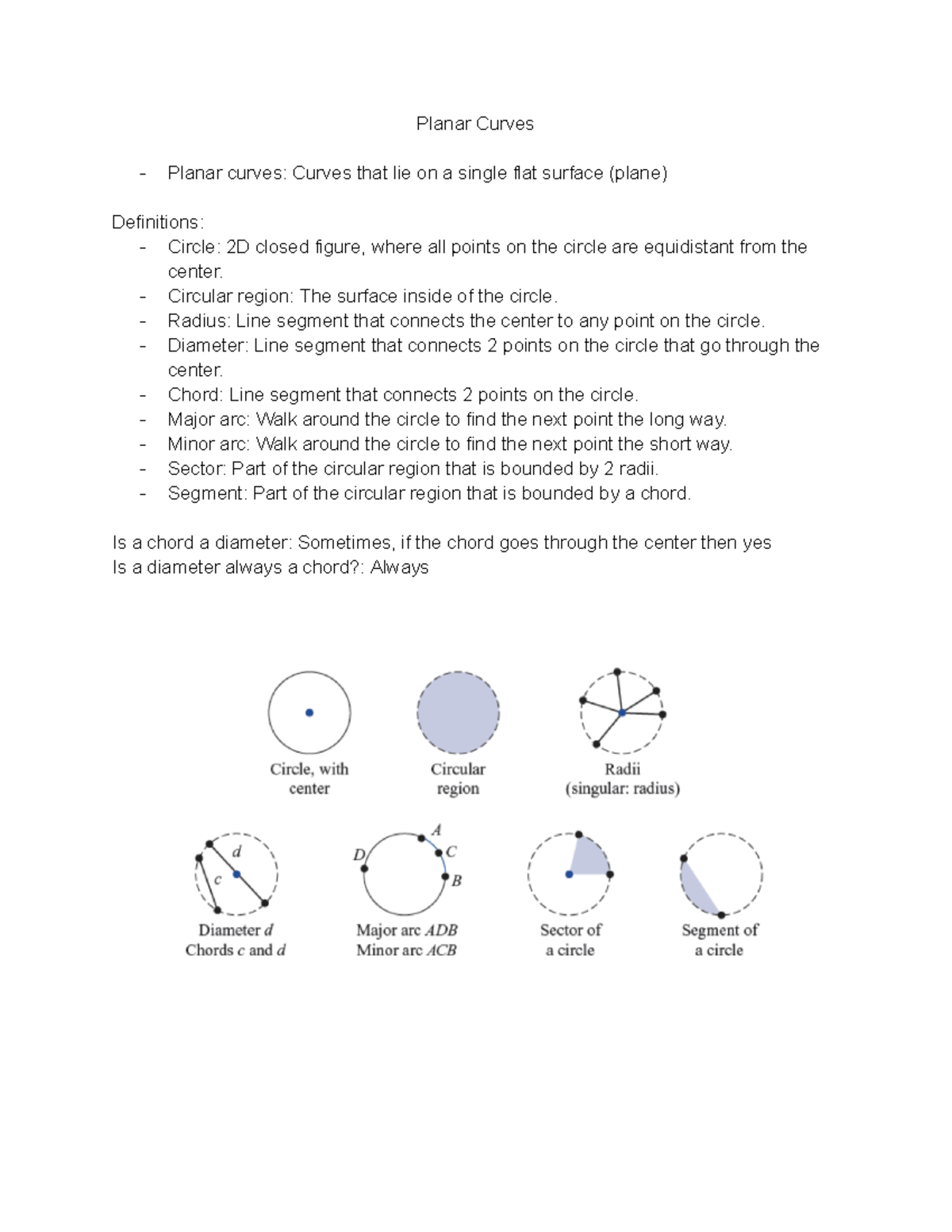 Planar Curves

- Planar curves: Curves that lie on a single flat surface (plane)

Definitions:
- Circle: 2D closed figure, where all points on the circle are equidistant from the center.
- Circular region: The surface inside of the circle.
- Radius: Line segment that connects the center to any point on the circle.
- Diameter: Line segment that connects 2 points on the circle that go through the center.
- Chord: Line segment that connects 2 points on the circle.
- Major arc: Walk around the circle to find the next point the long way.
- Minor arc: Walk around the circle to find the next point the short way.
- Sector: Part of the circular region that is bounded by 2 radii.
- Segment: Part of the circular region that is bounded by a chord.

Is a chord a diameter: Sometimes, if the chord goes through the center then yes
Is a diameter always a chord?: Always

Circle, with center

Circular region

Radii (singular: radius)

d
c
Diameter $d$
Chords $c$ and $d$

A
C
D
B
Major arc $ADB$
Minor arc $ACB$

Sector of a circle

Segment of a circle