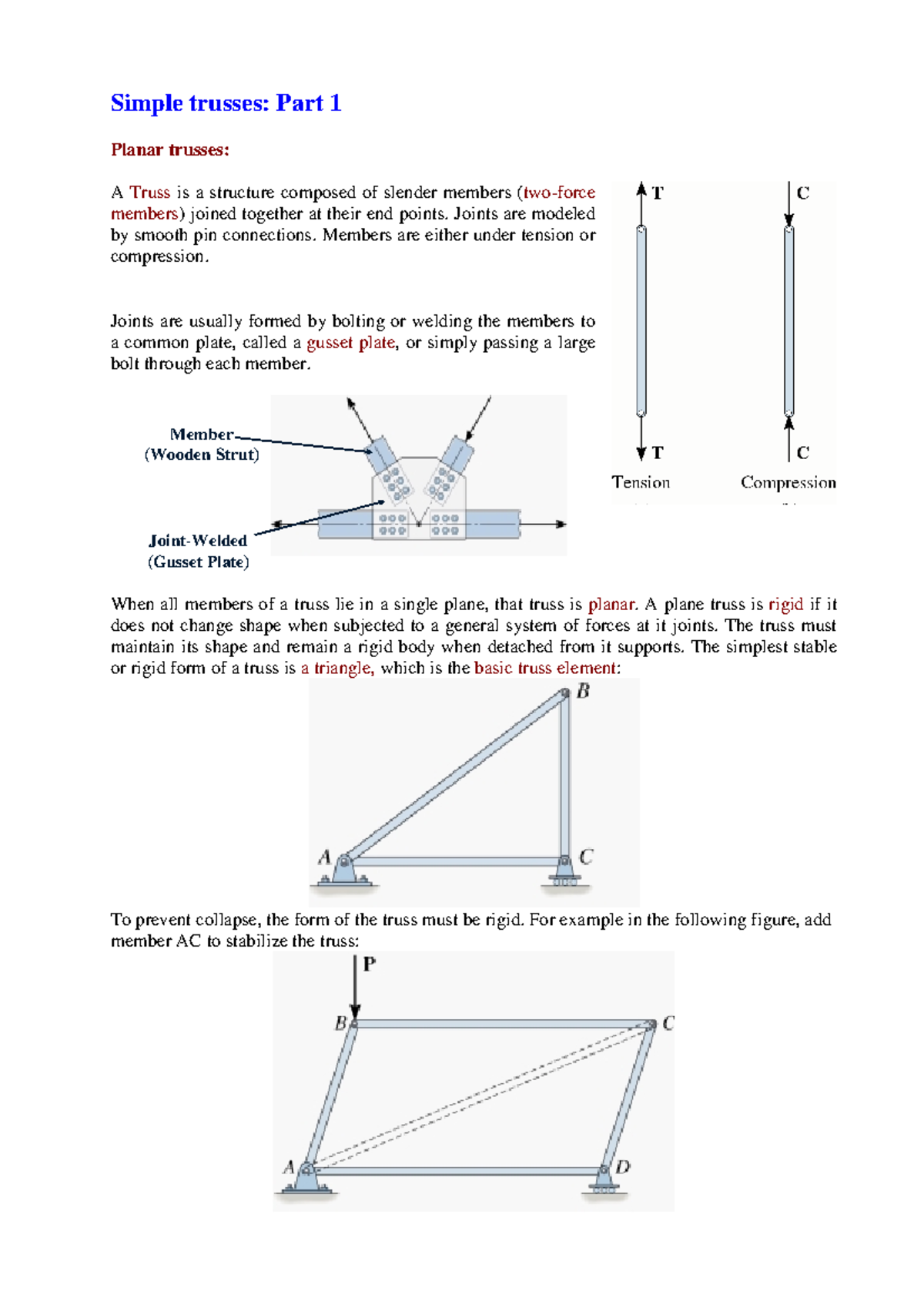 Simple trusses: Part 1

Planar trusses:

A Truss is a structure composed of slender members (two-force members) joined together at their end points. Joints are modeled by smooth pin connections. Members are either under tension or compression.

Joints are usually formed by bolting or welding the members to a common plate, called a gusset plate, or simply passing a large bolt through each member.

T
T
Tension
C
C
Compression

Member
(Wooden Strut)

Joint-Welded
(Gusset Plate)

When all members of a truss lie in a single plane, that truss is planar. A plane truss is rigid if it does not change shape when subjected to a general system of forces at it joints. The truss must maintain its shape and remain a rigid body when detached from it supports. The simplest stable or rigid form of a truss is a triangle, which is the basic truss element:

B
A
C

To prevent collapse, the form of the truss must be rigid. For example in the following figure, add member AC to stabilize the truss:

P
B
C
A
D