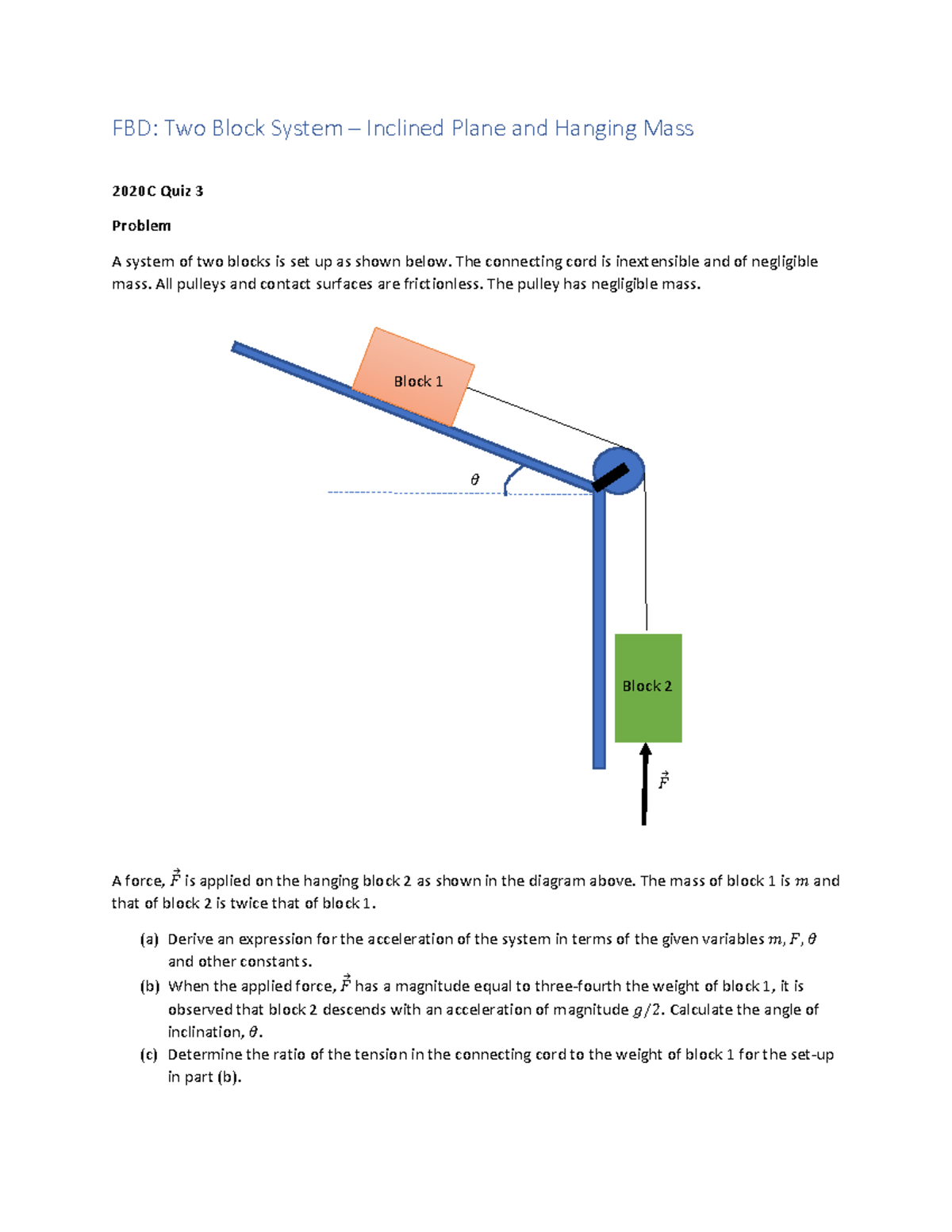 FBD: Two Block System – Inclined Plane and Hanging Mass

2020C Quiz 3

Problem

A system of two blocks is set up as shown below. The connecting cord is inextensible and of negligible mass. All pulleys and contact surfaces are frictionless. The pulley has negligible mass.

Block 1

$\theta$

Block 2

$\vec{F}$

A force, $\vec{F}$ is applied on the hanging block 2 as shown in the diagram above. The mass of block 1 is $m$ and that of block 2 is twice that of block 1.

(a) Derive an expression for the acceleration of the system in terms of the given variables $m, F, \theta$ and other constants.

(b) When the applied force, $\vec{F}$ has a magnitude equal to three-fourth the weight of block 1, it is observed that block 2 descends with an acceleration of magnitude $g/2$. Calculate the angle of inclination, $\theta$.

(c) Determine the ratio of the tension in the connecting cord to the weight of block 1 for the set-up in part (b).