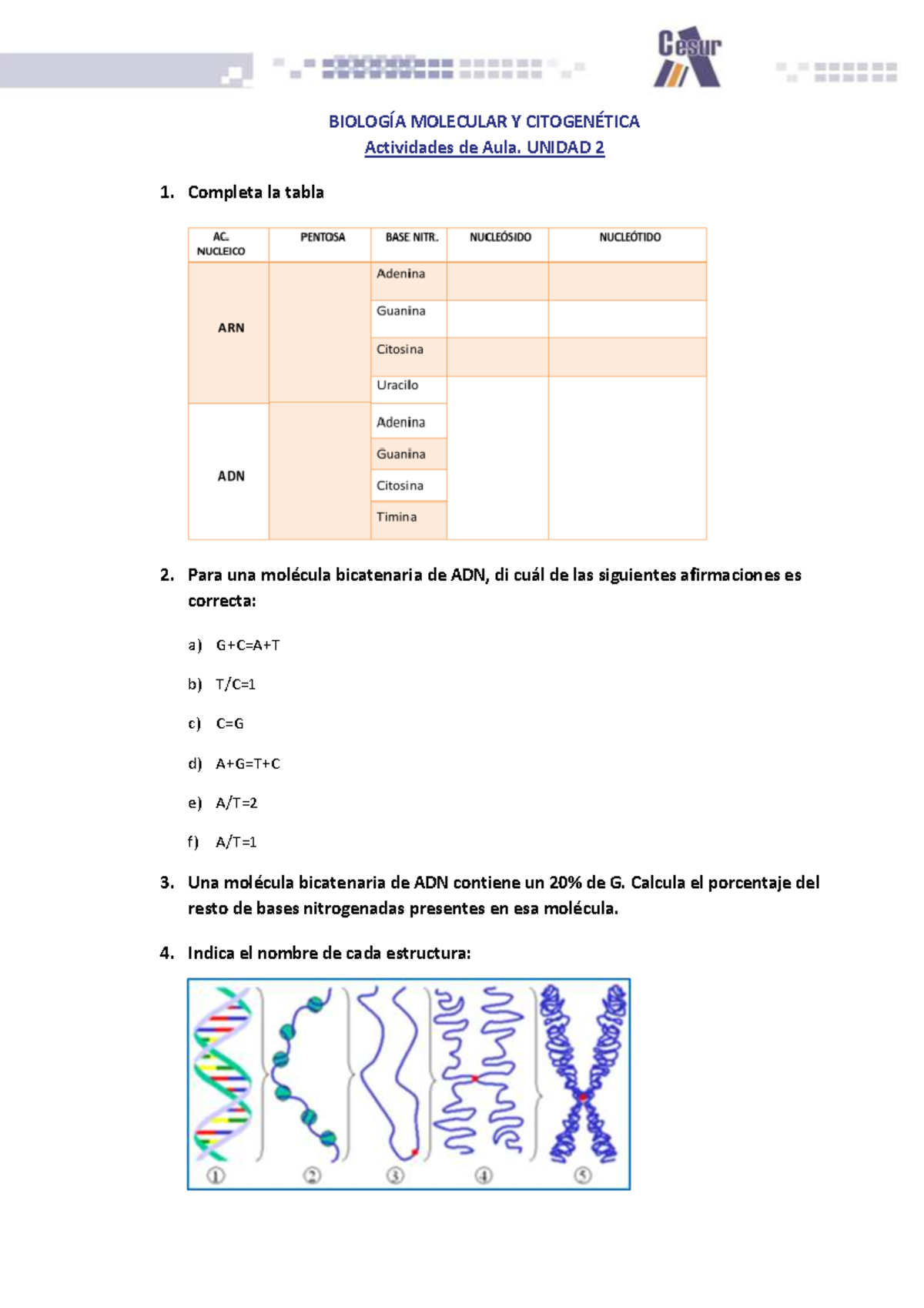 Cesur

BIOLOGÍA MOLECULAR Y CITOGENÉTICA
Actividades de Aula. UNIDAD 2

1. Completa la tabla

| AC. NUCLEICO | PENTOSA | BASE NITR. | NUCLEÓSIDO | NUCLEÓTIDO |
|---|---|---|---|---|
| ARN | | Adenina | | |
| | | Guanina | | |
| | | Citosina | | |
| | | Uracilo | | |
| ADN | | Adenina | | |
| | | Guanina | | |
| | | Citosina | | |
| | | Timina | | |

2. Para una molécula bicatenaria de ADN, di cuál de las siguientes afirmaciones es correcta:

a) G+C=A+T

b) T/C=1

c) C=G

d) A+G=T+C

e) A/T=2

f) A/T=1

3. Una molécula bicatenaria de ADN contiene un 20% de G. Calcula el porcentaje del resto de bases nitrogenadas presentes en esa molécula.

4. Indica el nombre de cada estructura:

① ② ③ ④ ⑤