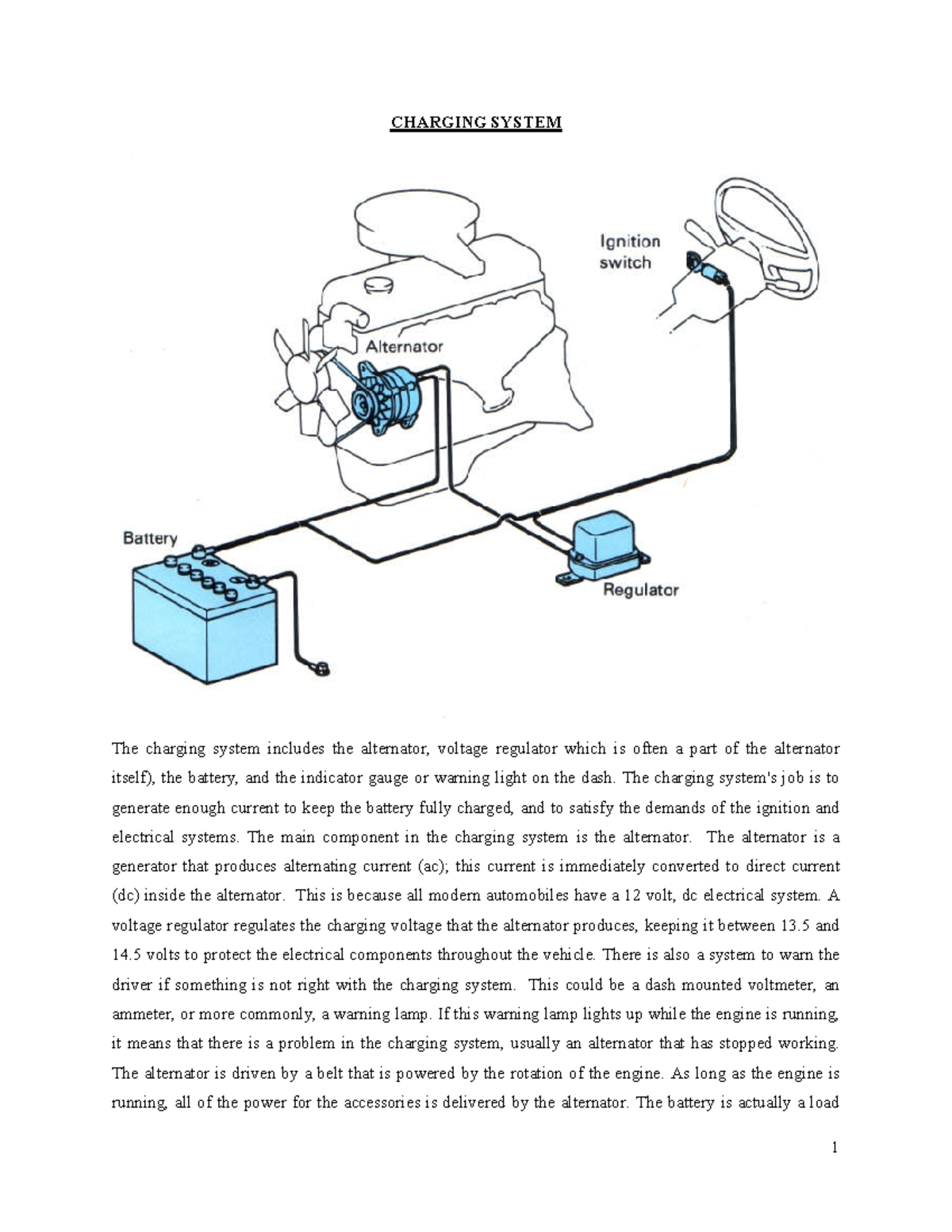 CHARGING SYSTEM

Ignition switch

Alternator

Battery

Regulator

The charging system includes the alternator, voltage regulator which is often a part of the alternator itself), the battery, and the indicator gauge or warning light on the dash. The charging system's job is to generate enough current to keep the battery fully charged, and to satisfy the demands of the ignition and electrical systems. The main component in the charging system is the alternator. The alternator is a generator that produces alternating current (ac); this current is immediately converted to direct current (dc) inside the alternator. This is because all modern automobiles have a 12 volt, dc electrical system. A voltage regulator regulates the charging voltage that the alternator produces, keeping it between 13.5 and 14.5 volts to protect the electrical components throughout the vehicle. There is also a system to warn the driver if something is not right with the charging system. This could be a dash mounted voltmeter, an ammeter, or more commonly, a warning lamp. If this warning lamp lights up while the engine is running, it means that there is a problem in the charging system, usually an alternator that has stopped working. The alternator is driven by a belt that is powered by the rotation of the engine. As long as the engine is running, all of the power for the accessories is delivered by the alternator. The battery is actually a load

1