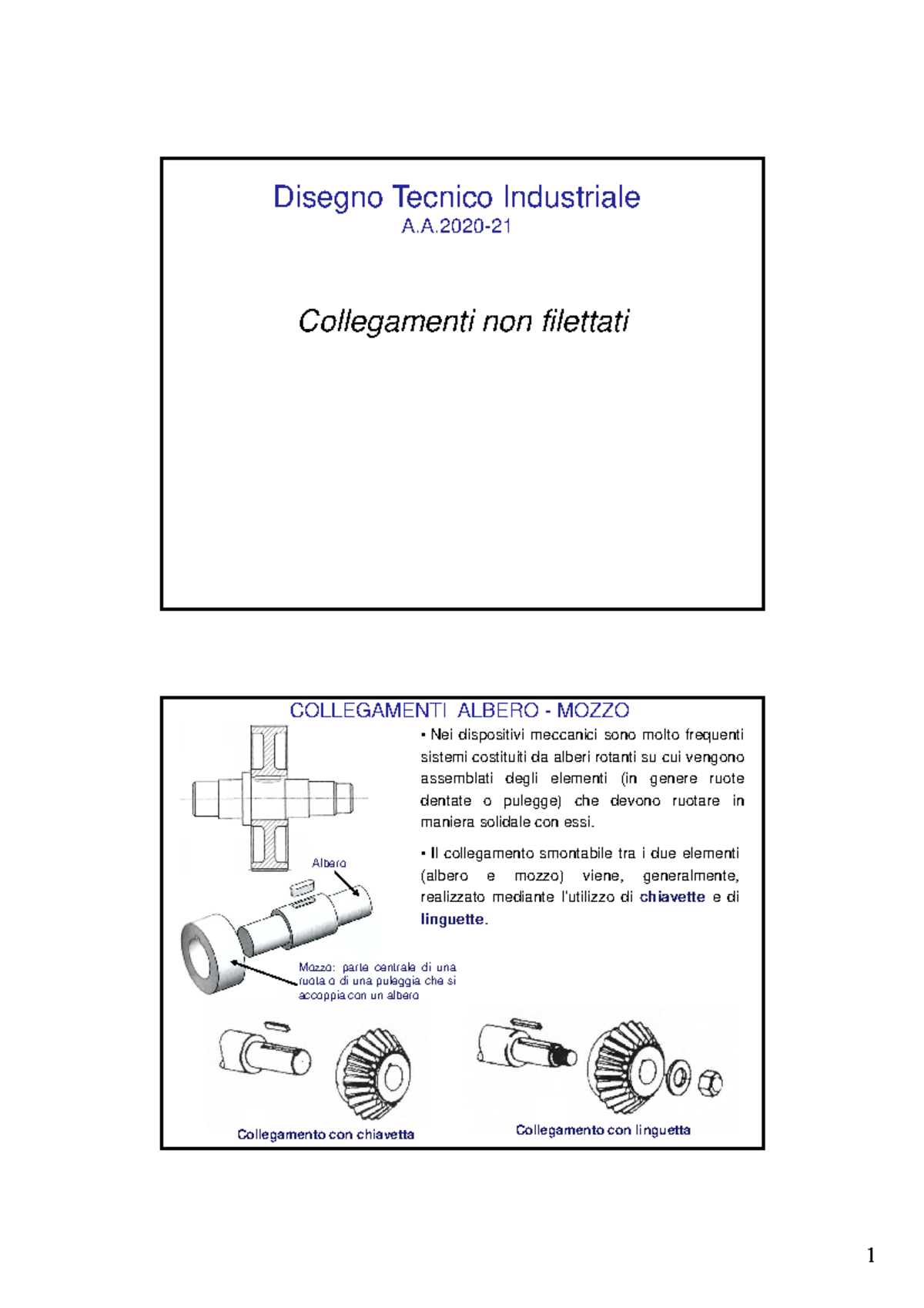 Disegno Tecnico Industriale
A.A.2020-21

Collegamenti non filettati

COLLEGAMENTI ALBERO - MOZZO

• Nei dispositivi meccanici sono molto frequenti sistemi costituiti da alberi rotanti su cui vengono assemblati degli elementi (in genere ruote dentate o pulegge) che devono ruotare in maniera solidale con essi.

• Il collegamento smontabile tra i due elementi (albero e mozzo) viene, generalmente, realizzato mediante l'utilizzo di chiavette e di linguette.

Albero

Mozzo: parte centrale di una ruota o di una puleggia che si accoppia con un albero

Collegamento con chiavetta

Collegamento con linguetta

1