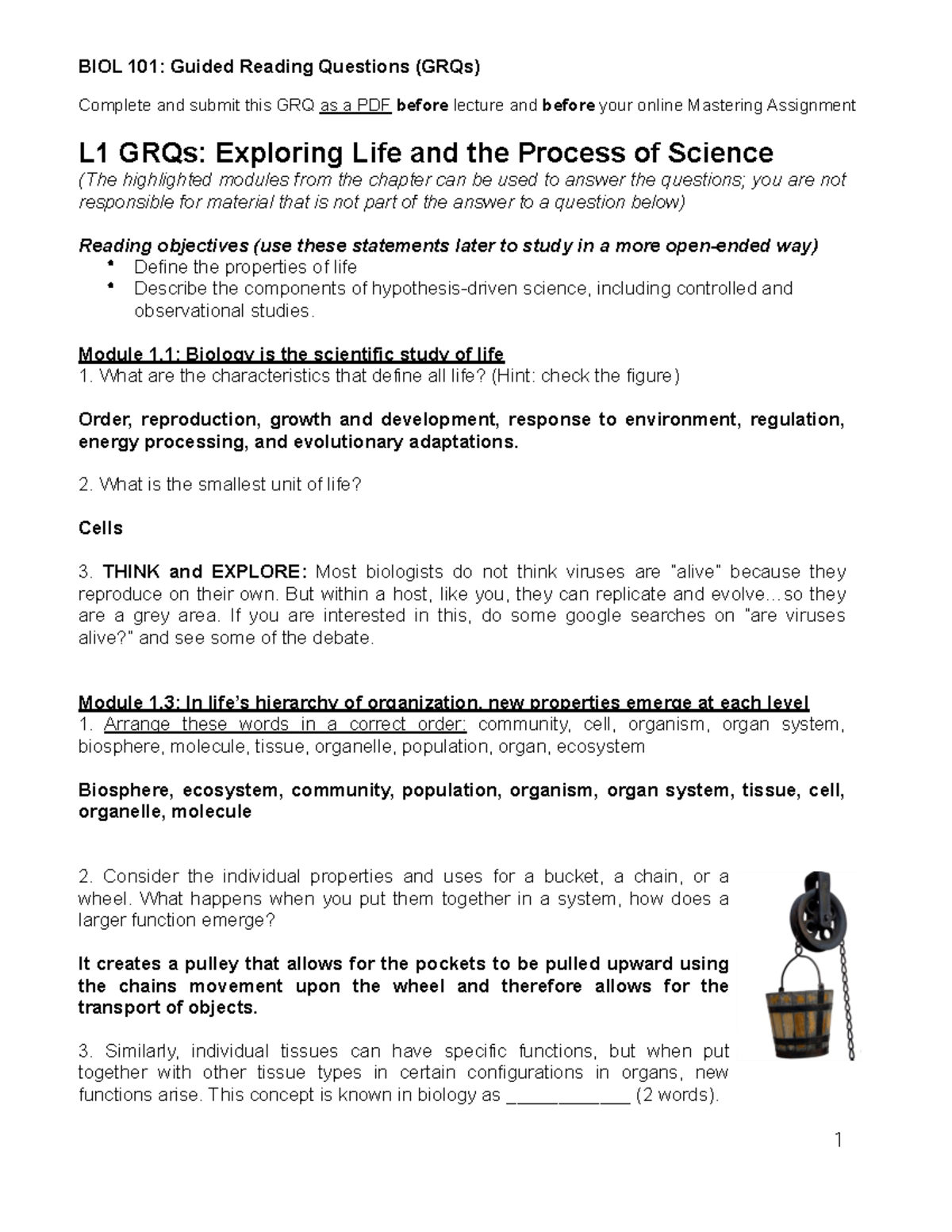 BIOL 101: Guided Reading Questions (GRQs)

Complete and submit this GRQ as a PDF before lecture and before your online Mastering Assignment

L1 GRQs: Exploring Life and the Process of Science
(The highlighted modules from the chapter can be used to answer the questions; you are not responsible for material that is not part of the answer to a question below)

Reading objectives (use these statements later to study in a more open-ended way)
• Define the properties of life
• Describe the components of hypothesis-driven science, including controlled and observational studies.

Module 1.1: Biology is the scientific study of life
1. What are the characteristics that define all life? (Hint: check the figure)

Order, reproduction, growth and development, response to environment, regulation, energy processing, and evolutionary adaptations.

2. What is the smallest unit of life?

Cells

3. THINK and EXPLORE: Most biologists do not think viruses are "alive" because they reproduce on their own. But within a host, like you, they can replicate and evolve…so they are a grey area. If you are interested in this, do some google searches on "are viruses alive?" and see some of the debate.

Module 1.3: In life's hierarchy of organization, new properties emerge at each level
1. Arrange these words in a correct order: community, cell, organism, organ system, biosphere, molecule, tissue, organelle, population, organ, ecosystem

Biosphere, ecosystem, community, population, organism, organ system, tissue, cell, organelle, molecule

2. Consider the individual properties and uses for a bucket, a chain, or a wheel. What happens when you put them together in a system, how does a larger function emerge?

It creates a pulley that allows for the pockets to be pulled upward using the chains movement upon the wheel and therefore allows for the transport of objects.

3. Similarly, individual tissues can have specific functions, but when put together with other tissue types in certain configurations in organs, new functions arise. This concept is known in biology as ____________ (2 words).

1