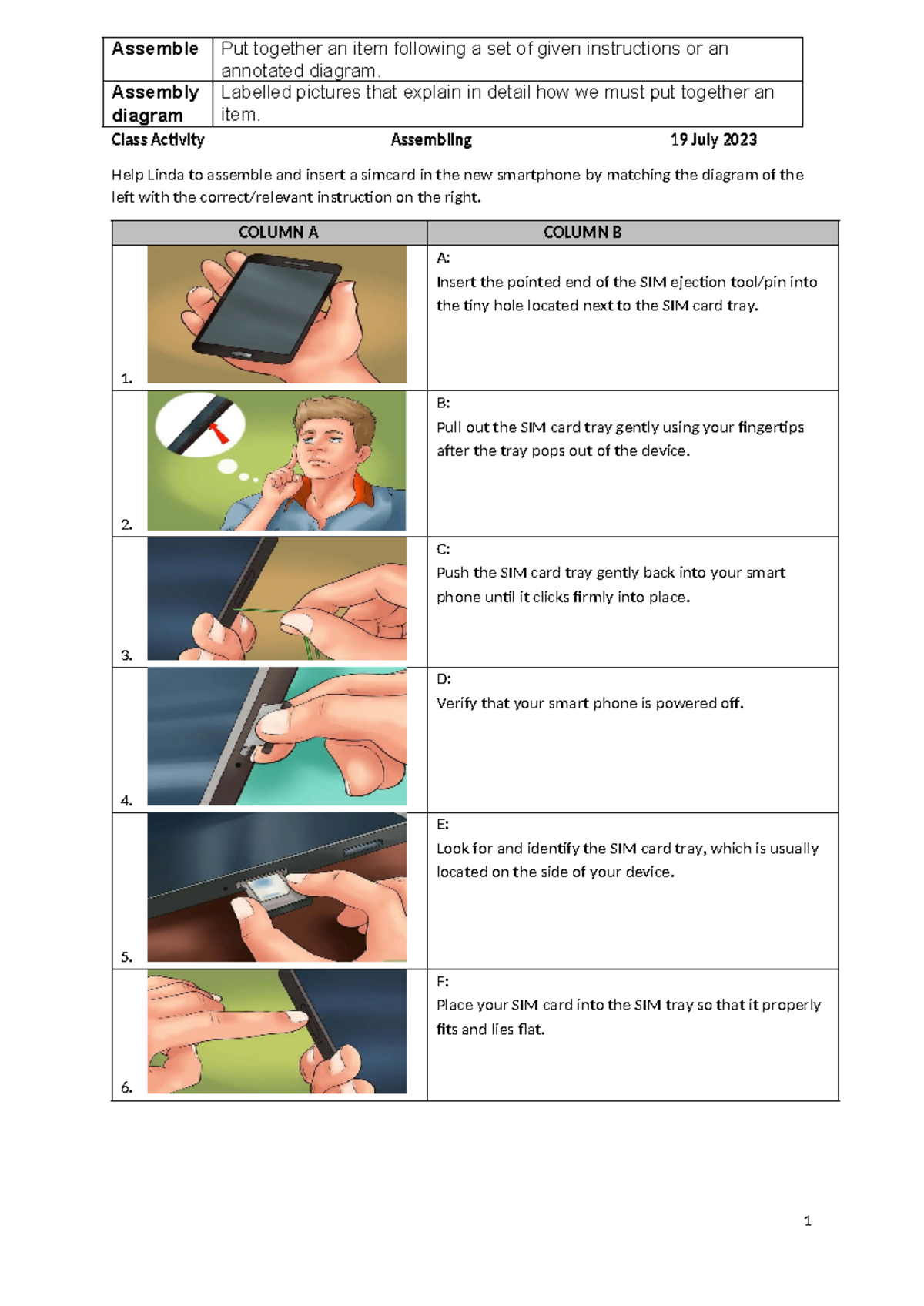 | Assemble | Put together an item following a set of given instructions or an annotated diagram. |
|---|---|
| Assembly diagram | Labelled pictures that explain in detail how we must put together an item. |

Class Activity Assembling 19 July 2023

Help Linda to assemble and insert a simcard in the new smartphone by matching the diagram of the left with the correct/relevant instruction on the right.

| COLUMN A | COLUMN B |
|---|---|
| 1. | A: Insert the pointed end of the SIM ejection tool/pin into the tiny hole located next to the SIM card tray. |
| 2. | B: Pull out the SIM card tray gently using your fingertips after the tray pops out of the device. |
| 3. | C: Push the SIM card tray gently back into your smart phone until it clicks firmly into place. |
| 4. | D: Verify that your smart phone is powered off. |
| 5. | E: Look for and identify the SIM card tray, which is usually located on the side of your device. |
| 6. | F: Place your SIM card into the SIM tray so that it properly fits and lies flat. |

1