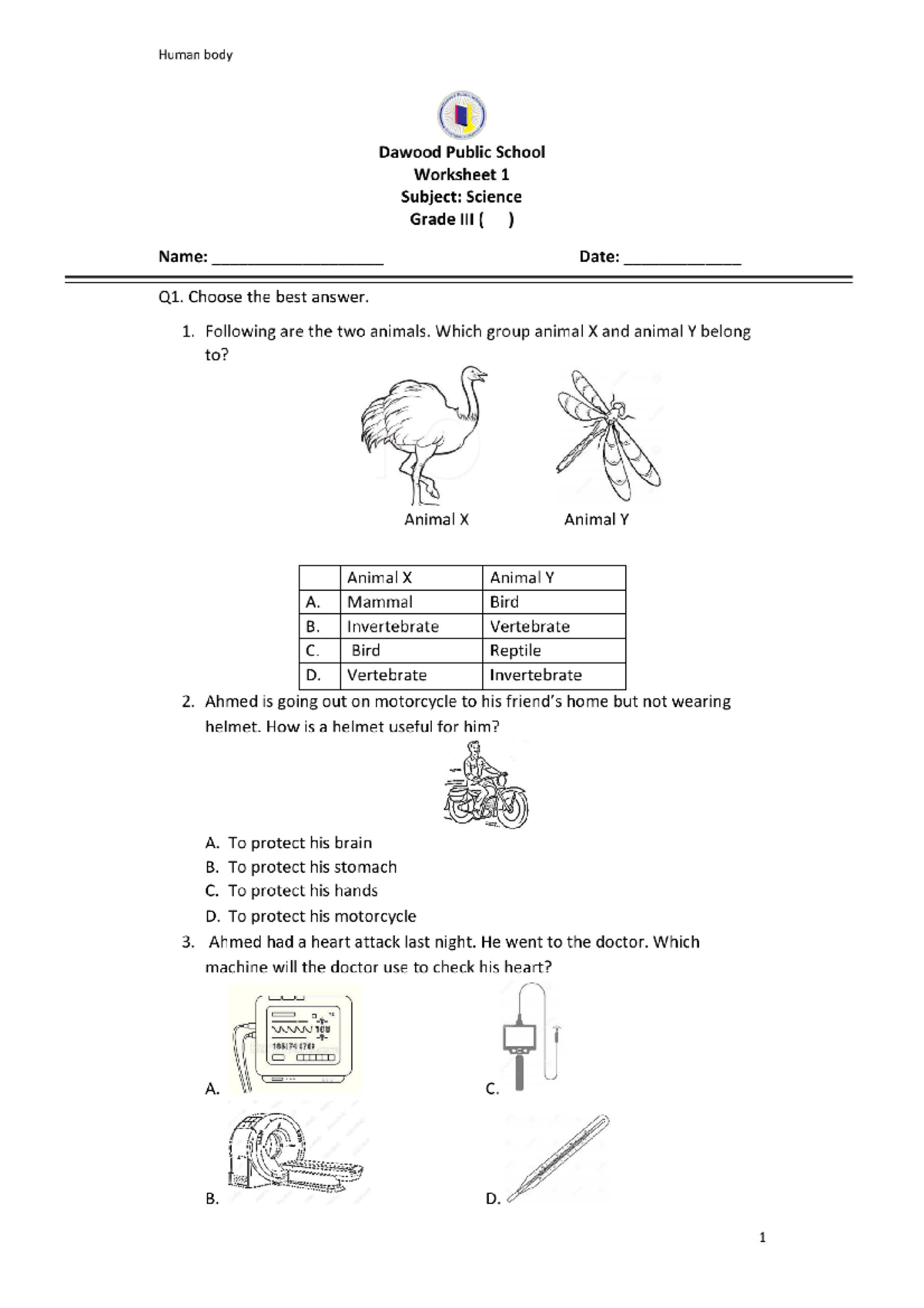 Human body

Dawood Public School
Worksheet 1
Subject: Science
Grade III (    )

Name: ____________________     Date: ______________

Q1. Choose the best answer.

1. Following are the two animals. Which group animal X and animal Y belong to?

Animal X     Animal Y

| | Animal X | Animal Y |
|---|---|---|
| A. | Mammal | Bird |
| B. | Invertebrate | Vertebrate |
| C. | Bird | Reptile |
| D. | Vertebrate | Invertebrate |

2. Ahmed is going out on motorcycle to his friend's home but not wearing helmet. How is a helmet useful for him?

A. To protect his brain
B. To protect his stomach
C. To protect his hands
D. To protect his motorcycle

3. Ahmed had a heart attack last night. He went to the doctor. Which machine will the doctor use to check his heart?

A.     C.

B.     D.

1