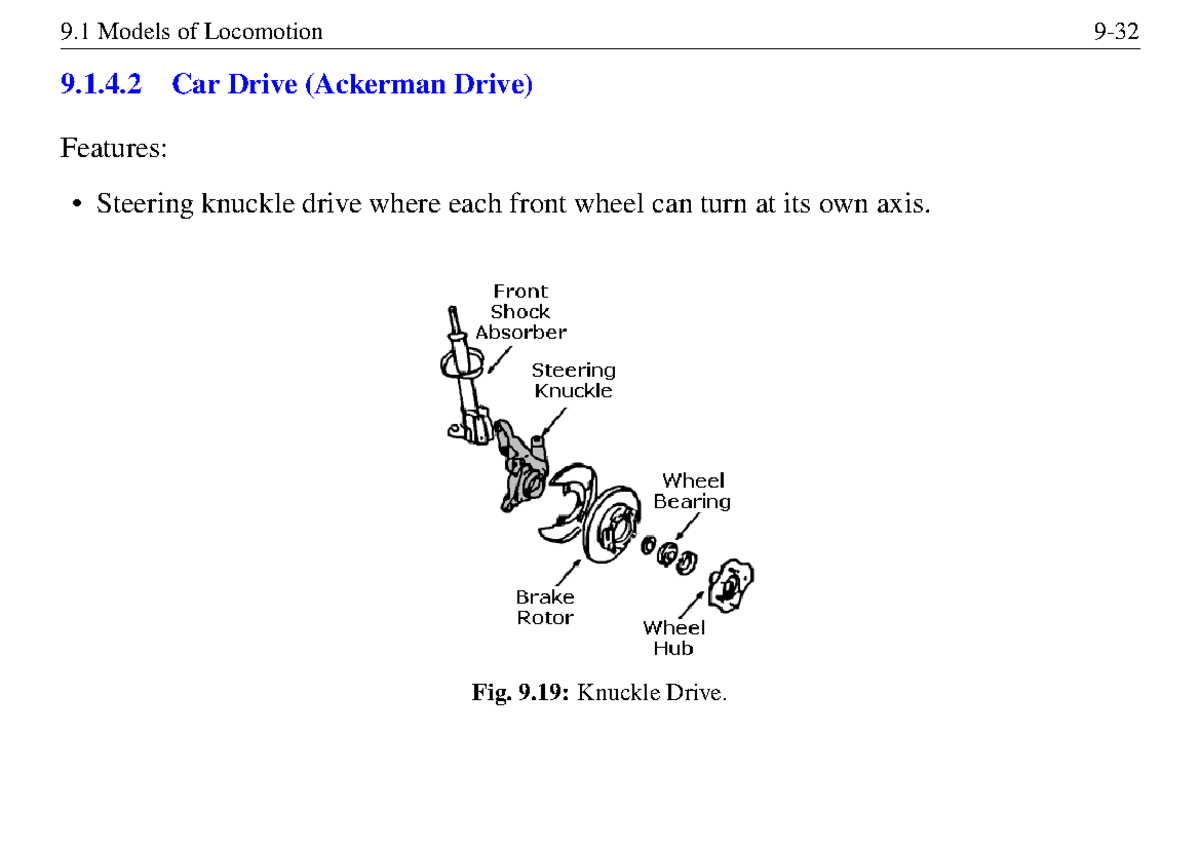 9.1 Models of Locomotion 9-32

9.1.4.2 Car Drive (Ackerman Drive)

Features:

• Steering knuckle drive where each front wheel can turn at its own axis.

Front Shock Absorber

Steering Knuckle

Wheel Bearing

Brake Rotor

Wheel Hub

Fig. 9.19: Knuckle Drive.