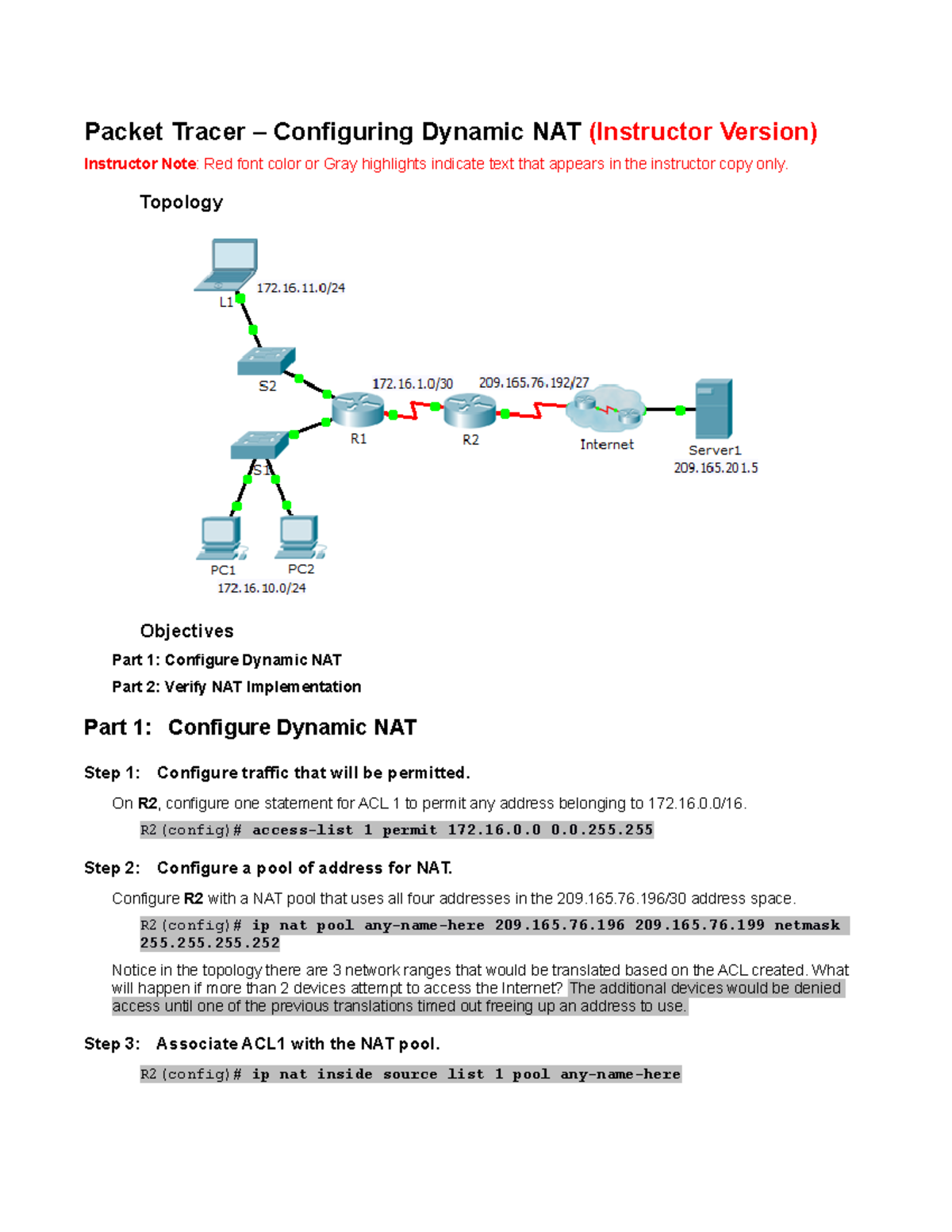 Packet Tracer – Configuring Dynamic NAT (Instructor Version)

Instructor Note: Red font color or Gray highlights indicate text that appears in the instructor copy only.

Topology

L1
172.16.11.0/24
S2
172.16.1.0/30
209.165.76.192/27
R1
R2
Internet
Server1
209.165.201.5
S1
PC1
PC2
172.16.10.0/24

Objectives

Part 1: Configure Dynamic NAT

Part 2: Verify NAT Implementation

Part 1: Configure Dynamic NAT

Step 1: Configure traffic that will be permitted.

On R2, configure one statement for ACL 1 to permit any address belonging to 172.16.0.0/16.

R2(config)# access-list 1 permit 172.16.0.0 0.0.255.255

Step 2: Configure a pool of address for NAT.

Configure R2 with a NAT pool that uses all four addresses in the 209.165.76.196/30 address space.

R2(config)# ip nat pool any-name-here 209.165.76.196 209.165.76.199 netmask 255.255.255.252

Notice in the topology there are 3 network ranges that would be translated based on the ACL created. What will happen if more than 2 devices attempt to access the Internet? The additional devices would be denied access until one of the previous translations timed out freeing up an address to use.

Step 3: Associate ACL1 with the NAT pool.

R2(config)# ip nat inside source list 1 pool any-name-here