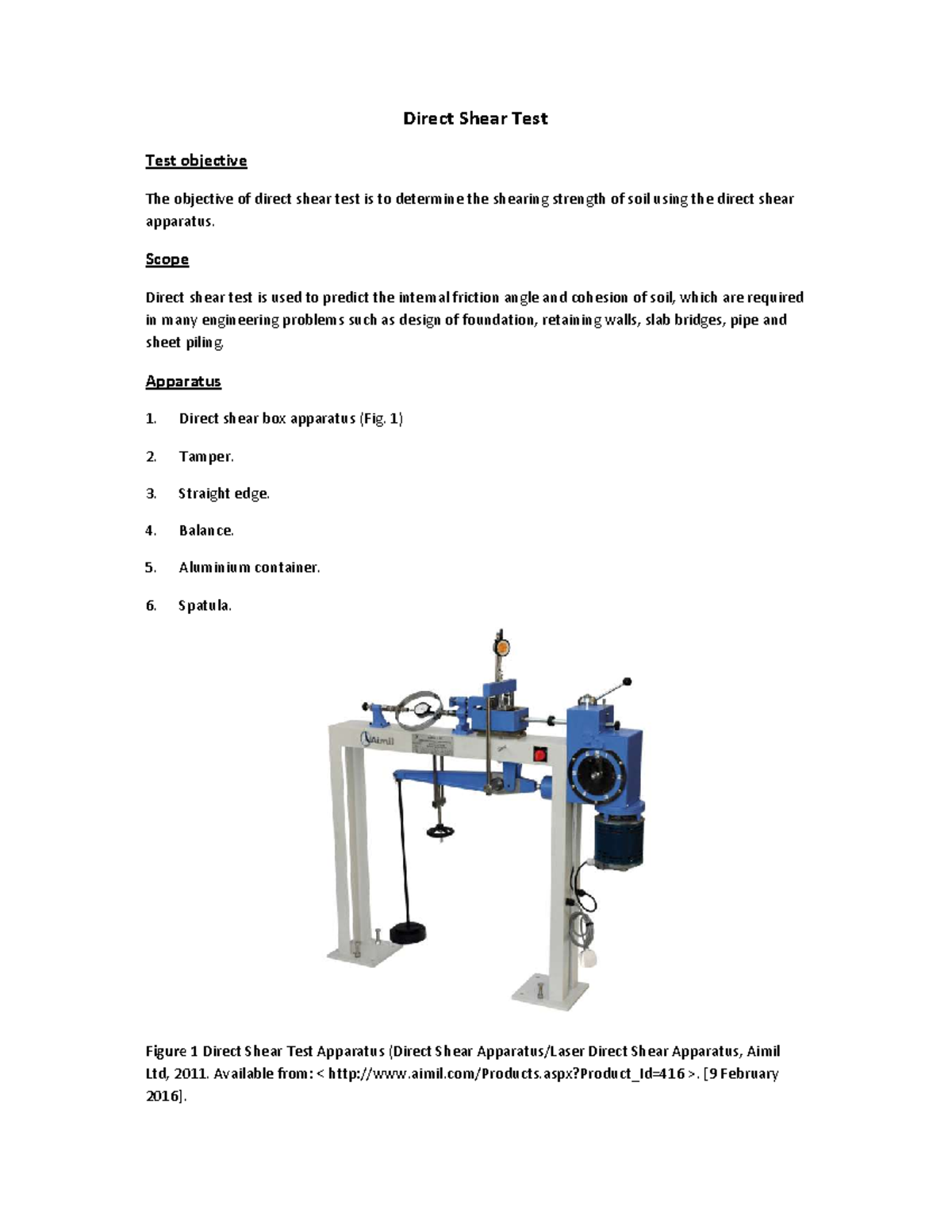 Direct Shear Test

Test objective

The objective of direct shear test is to determine the shearing strength of soil using the direct shear apparatus.

Scope

Direct shear test is used to predict the internal friction angle and cohesion of soil, which are required in many engineering problems such as design of foundation, retaining walls, slab bridges, pipe and sheet piling.

Apparatus

1. Direct shear box apparatus (Fig. 1)

2. Tamper.

3. Straight edge.

4. Balance.

5. Aluminium container.

6. Spatula.

Aimil

Figure 1 Direct Shear Test Apparatus (Direct Shear Apparatus/Laser Direct Shear Apparatus, Aimil Ltd, 2011. Available from: < http://www.aimil.com/Products.aspx?Product_Id=416 >. [9 February 2016].