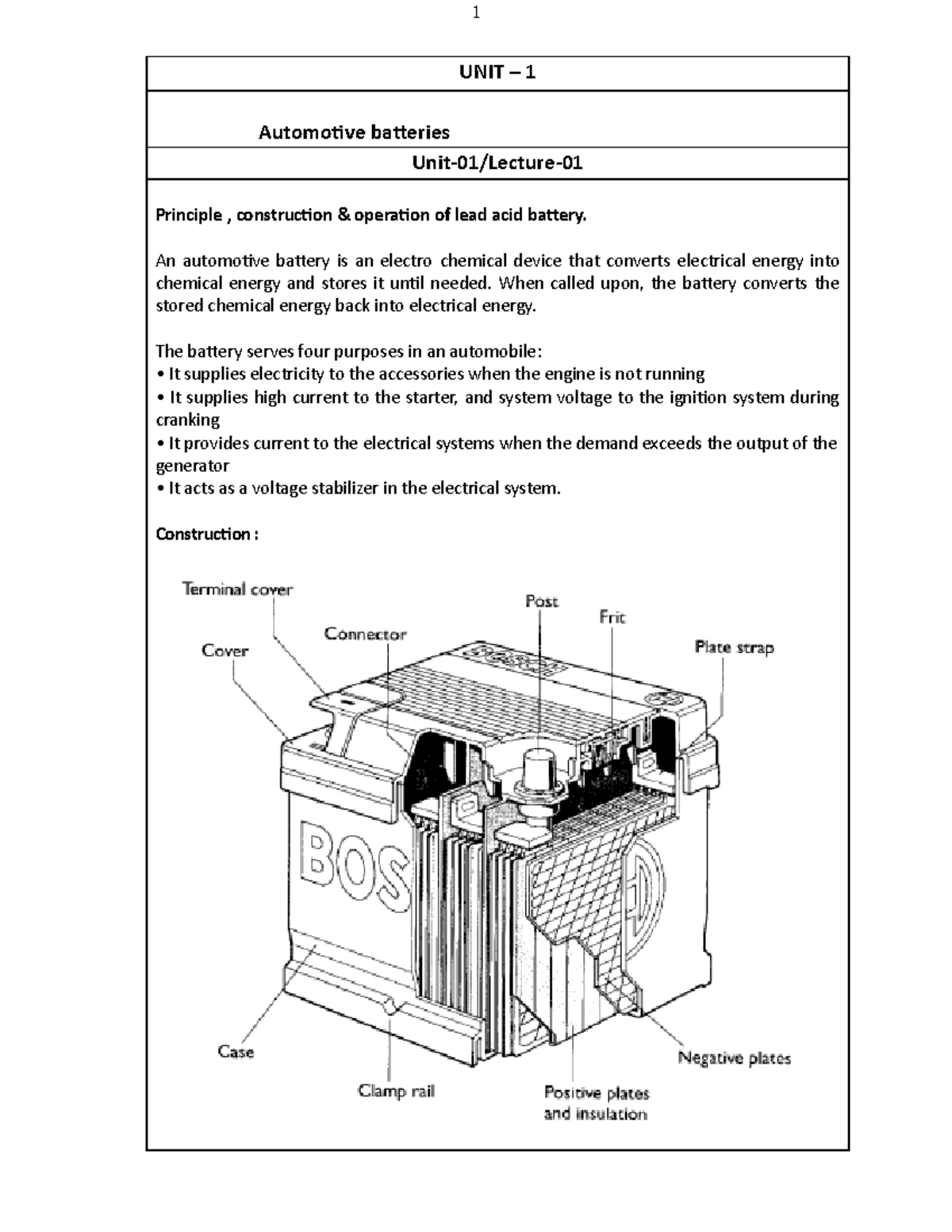 1

UNIT – 1

Automotive batteries

Unit-01/Lecture-01

Principle , construction & operation of lead acid battery.

An automotive battery is an electro chemical device that converts electrical energy into chemical energy and stores it until needed. When called upon, the battery converts the stored chemical energy back into electrical energy.

The battery serves four purposes in an automobile:
• It supplies electricity to the accessories when the engine is not running
• It supplies high current to the starter, and system voltage to the ignition system during cranking
• It provides current to the electrical systems when the demand exceeds the output of the generator
• It acts as a voltage stabilizer in the electrical system.

Construction :

Terminal cover
Cover
Connector
Post
Frit
Plate strap
BOS
Case
Clamp rail
Positive plates and insulation
Negative plates