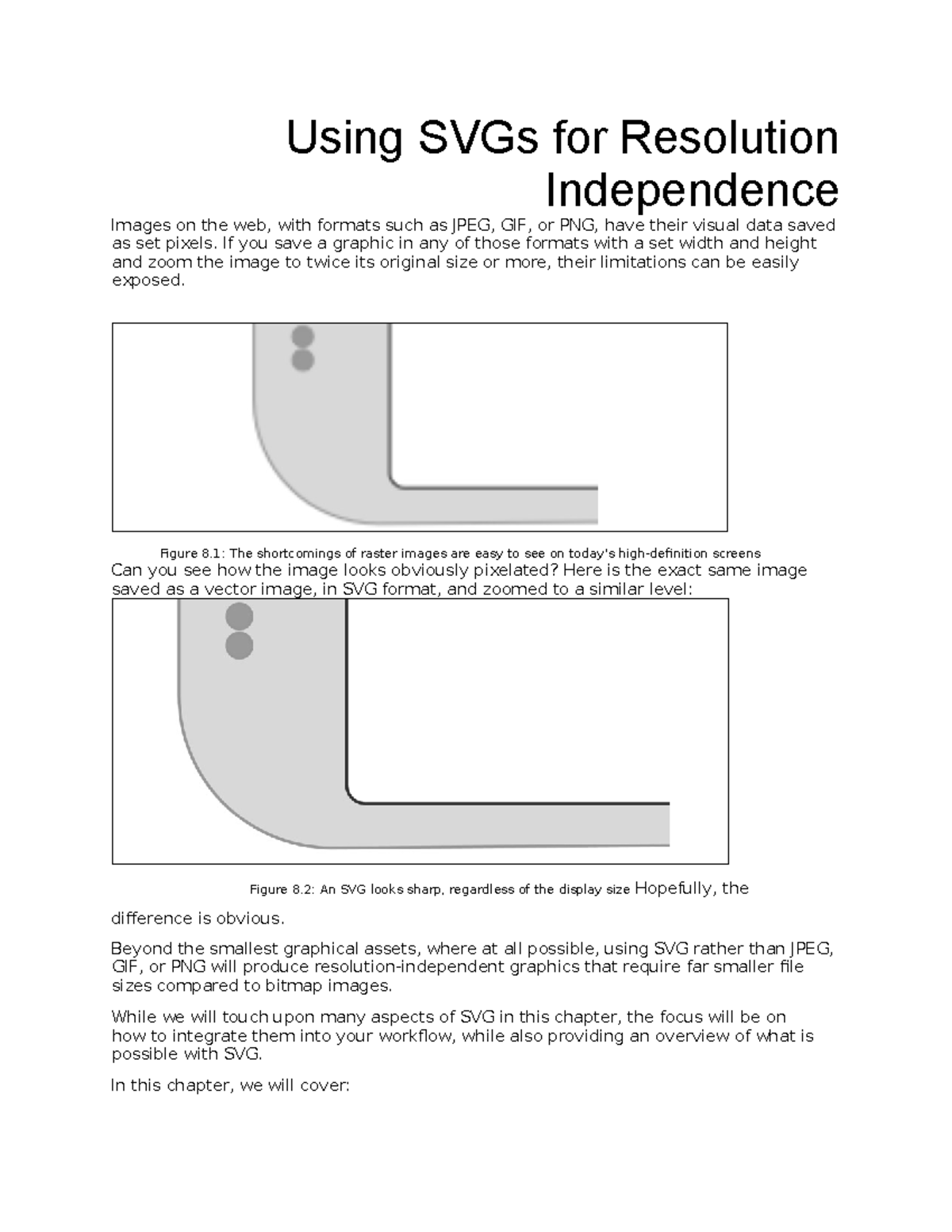 Using SVGs for Resolution Independence

Images on the web, with formats such as JPEG, GIF, or PNG, have their visual data saved as set pixels. If you save a graphic in any of those formats with a set width and height and zoom the image to twice its original size or more, their limitations can be easily exposed.

Figure 8.1: The shortcomings of raster images are easy to see on today's high-definition screens

Can you see how the image looks obviously pixelated? Here is the exact same image saved as a vector image, in SVG format, and zoomed to a similar level:

Figure 8.2: An SVG looks sharp, regardless of the display size Hopefully, the

difference is obvious.

Beyond the smallest graphical assets, where at all possible, using SVG rather than JPEG, GIF, or PNG will produce resolution-independent graphics that require far smaller file sizes compared to bitmap images.

While we will touch upon many aspects of SVG in this chapter, the focus will be on how to integrate them into your workflow, while also providing an overview of what is possible with SVG.

In this chapter, we will cover: