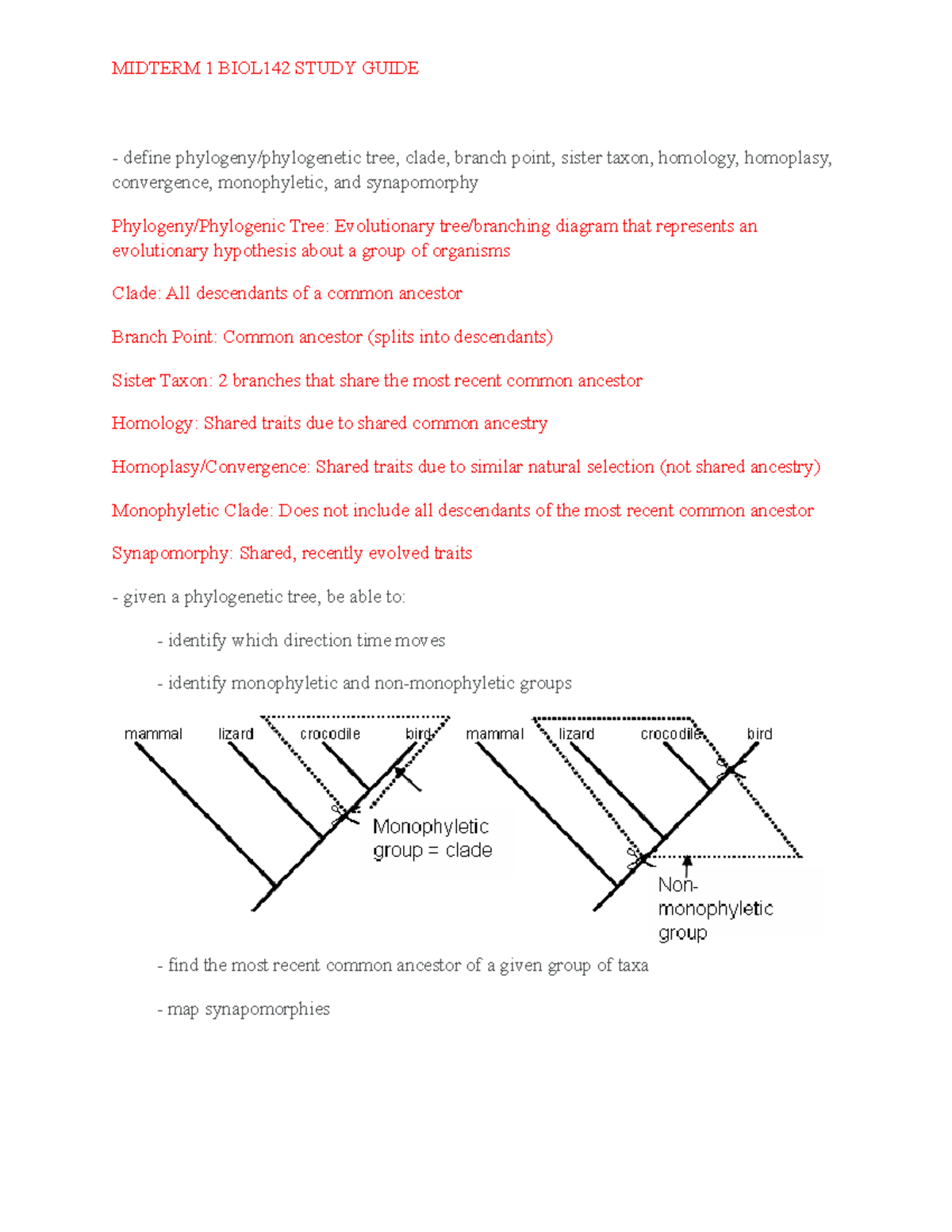 MIDTERM 1 BIOL142 STUDY GUIDE

- define phylogeny/phylogenetic tree, clade, branch point, sister taxon, homology, homoplasy, convergence, monophyletic, and synapomorphy

Phylogeny/Phylogenic Tree: Evolutionary tree/branching diagram that represents an evolutionary hypothesis about a group of organisms

Clade: All descendants of a common ancestor

Branch Point: Common ancestor (splits into descendants)

Sister Taxon: 2 branches that share the most recent common ancestor

Homology: Shared traits due to shared common ancestry

Homoplasy/Convergence: Shared traits due to similar natural selection (not shared ancestry)

Monophyletic Clade: Does not include all descendants of the most recent common ancestor

Synapomorphy: Shared, recently evolved traits

- given a phylogenetic tree, be able to:

- identify which direction time moves

- identify monophyletic and non-monophyletic groups

mammal lizard crocodile bird

Monophyletic group = clade

mammal lizard crocodile bird

Non-monophyletic group

- find the most recent common ancestor of a given group of taxa

- map synapomorphies