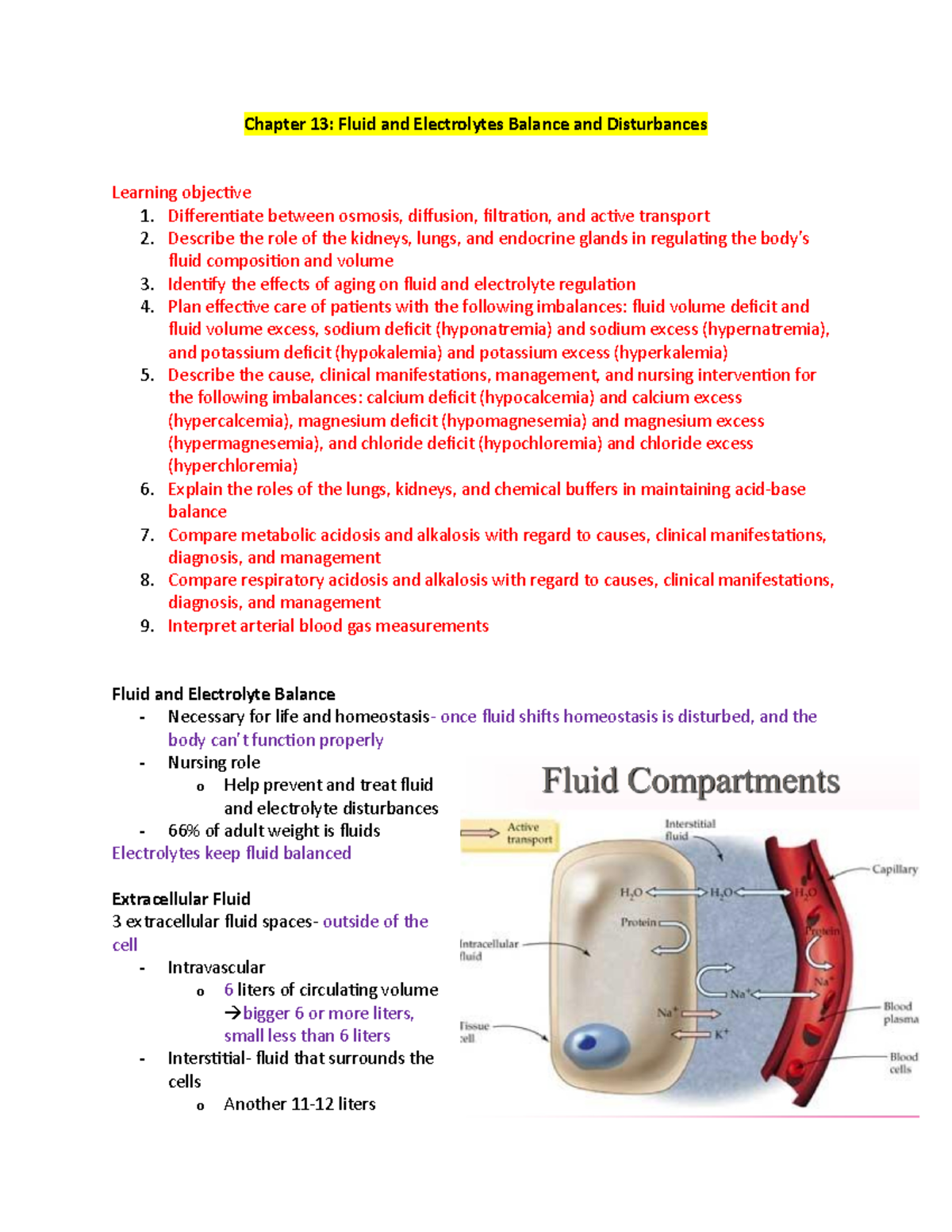 Chapter 13: Fluid and Electrolytes Balance and Disturbances

Learning objective
1. Differentiate between osmosis, diffusion, filtration, and active transport
2. Describe the role of the kidneys, lungs, and endocrine glands in regulating the body's fluid composition and volume
3. Identify the effects of aging on fluid and electrolyte regulation
4. Plan effective care of patients with the following imbalances: fluid volume deficit and fluid volume excess, sodium deficit (hyponatremia) and sodium excess (hypernatremia), and potassium deficit (hypokalemia) and potassium excess (hyperkalemia)
5. Describe the cause, clinical manifestations, management, and nursing intervention for the following imbalances: calcium deficit (hypocalcemia) and calcium excess (hypercalcemia), magnesium deficit (hypomagnesemia) and magnesium excess (hypermagnesemia), and chloride deficit (hypochloremia) and chloride excess (hyperchloremia)
6. Explain the roles of the lungs, kidneys, and chemical buffers in maintaining acid-base balance
7. Compare metabolic acidosis and alkalosis with regard to causes, clinical manifestations, diagnosis, and management
8. Compare respiratory acidosis and alkalosis with regard to causes, clinical manifestations, diagnosis, and management
9. Interpret arterial blood gas measurements

Fluid and Electrolyte Balance
- Necessary for life and homeostasis- once fluid shifts homeostasis is disturbed, and the body can't function properly
- Nursing role
o Help prevent and treat fluid and electrolyte disturbances
- 66% of adult weight is fluids
Electrolytes keep fluid balanced

Extracellular Fluid
3 extracellular fluid spaces- outside of the cell
- Intravascular
o 6 liters of circulating volume →bigger 6 or more liters, small less than 6 liters
- Interstitial- fluid that surrounds the cells
o Another 11-12 liters

Fluid Compartments
Active transport
Interstitial fluid
Capillary
$H_2O$
$H_2O$
$H_2O$
Protein
Protein
Intracellular fluid
$Na^+$
$Na^+$
$Na^+$
$K^+$
Tissue cell
Blood plasma
Blood cells