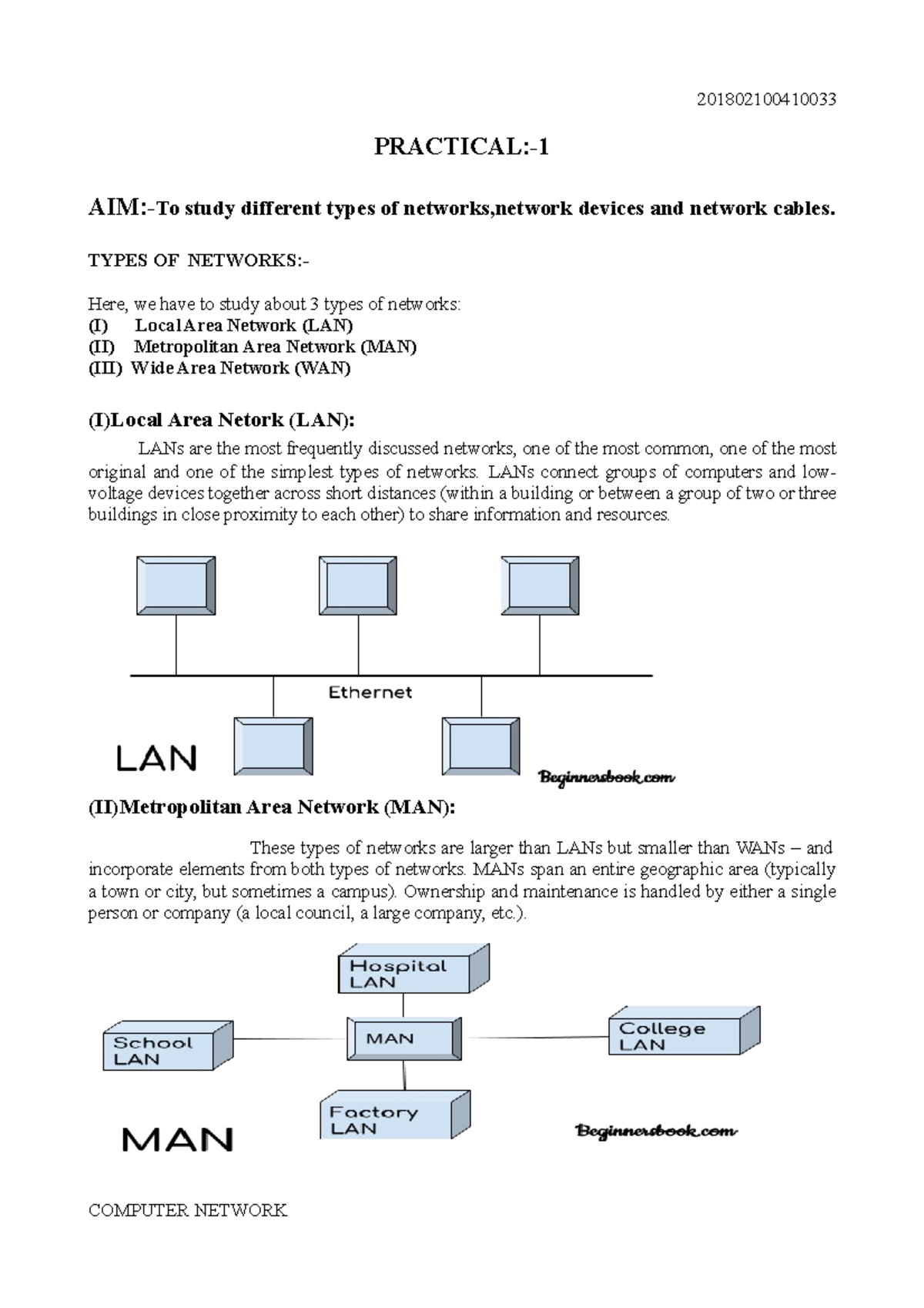 201802100410033

PRACTICAL:-1

AIM:-To study different types of networks,network devices and network cables.

TYPES OF NETWORKS:-

Here, we have to study about 3 types of networks:
(I) Local Area Network (LAN)
(II) Metropolitan Area Network (MAN)
(III) Wide Area Network (WAN)

(I)Local Area Netork (LAN):

LANs are the most frequently discussed networks, one of the most common, one of the most original and one of the simplest types of networks. LANs connect groups of computers and low-voltage devices together across short distances (within a building or between a group of two or three buildings in close proximity to each other) to share information and resources.

Ethernet

LAN

Beginnersbook.com

(II)Metropolitan Area Network (MAN):

These types of networks are larger than LANs but smaller than WANs – and incorporate elements from both types of networks. MANs span an entire geographic area (typically a town or city, but sometimes a campus). Ownership and maintenance is handled by either a single person or company (a local council, a large company, etc.).

Hospital LAN

School LAN

MAN

College LAN

Factory LAN

MAN

Beginnersbook.com

COMPUTER NETWORK