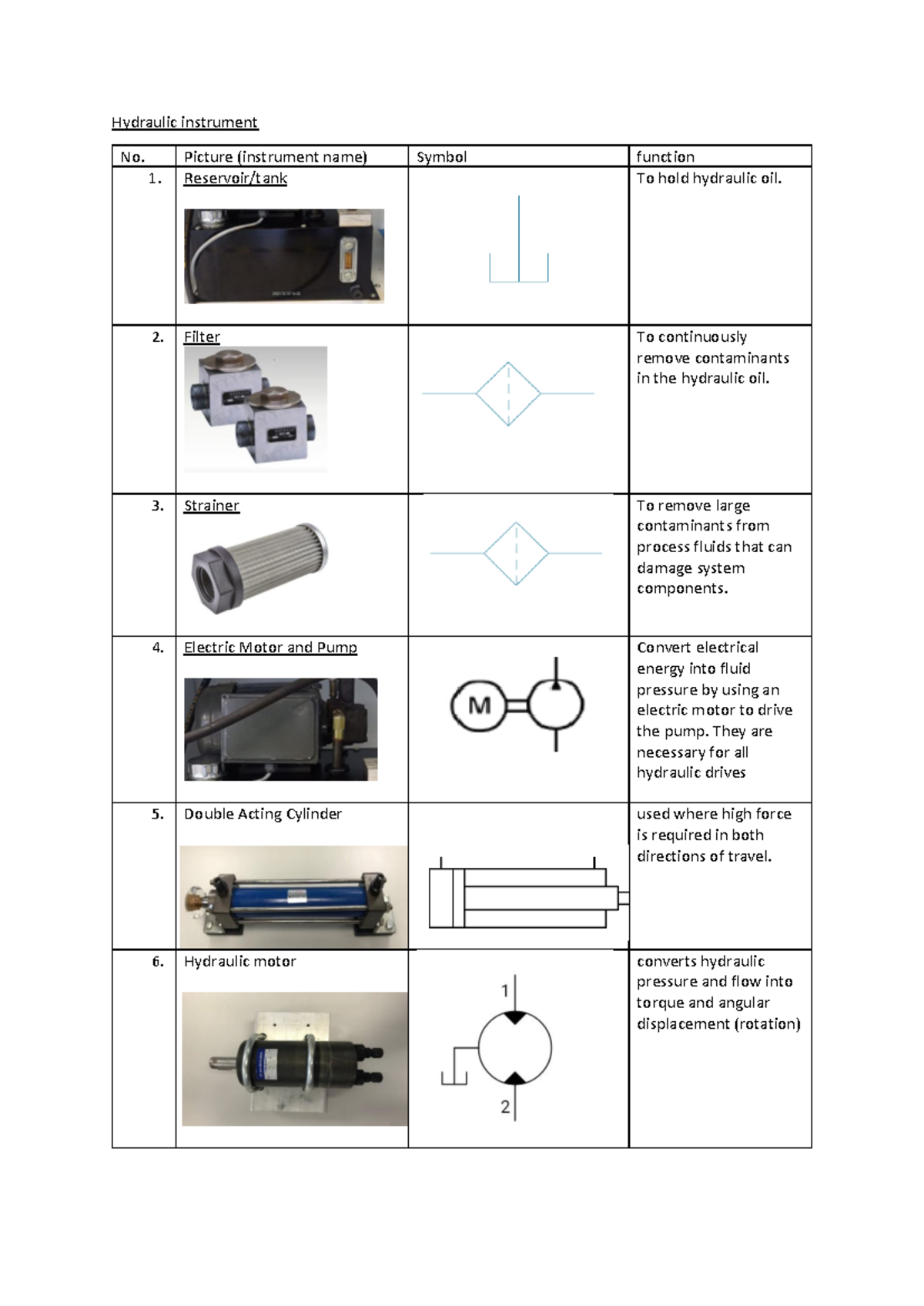 Hydraulic instrument

| No. | Picture (instrument name) | Symbol | function |
|---|---|---|---|
| 1. | Reservoir/tank | | To hold hydraulic oil. |
| 2. | Filter | | To continuously remove contaminants in the hydraulic oil. |
| 3. | Strainer | | To remove large contaminants from process fluids that can damage system components. |
| 4. | Electric Motor and Pump | M | Convert electrical energy into fluid pressure by using an electric motor to drive the pump. They are necessary for all hydraulic drives |
| 5. | Double Acting Cylinder | | used where high force is required in both directions of travel. |
| 6. | Hydraulic motor | 1 2 | converts hydraulic pressure and flow into torque and angular displacement (rotation) |