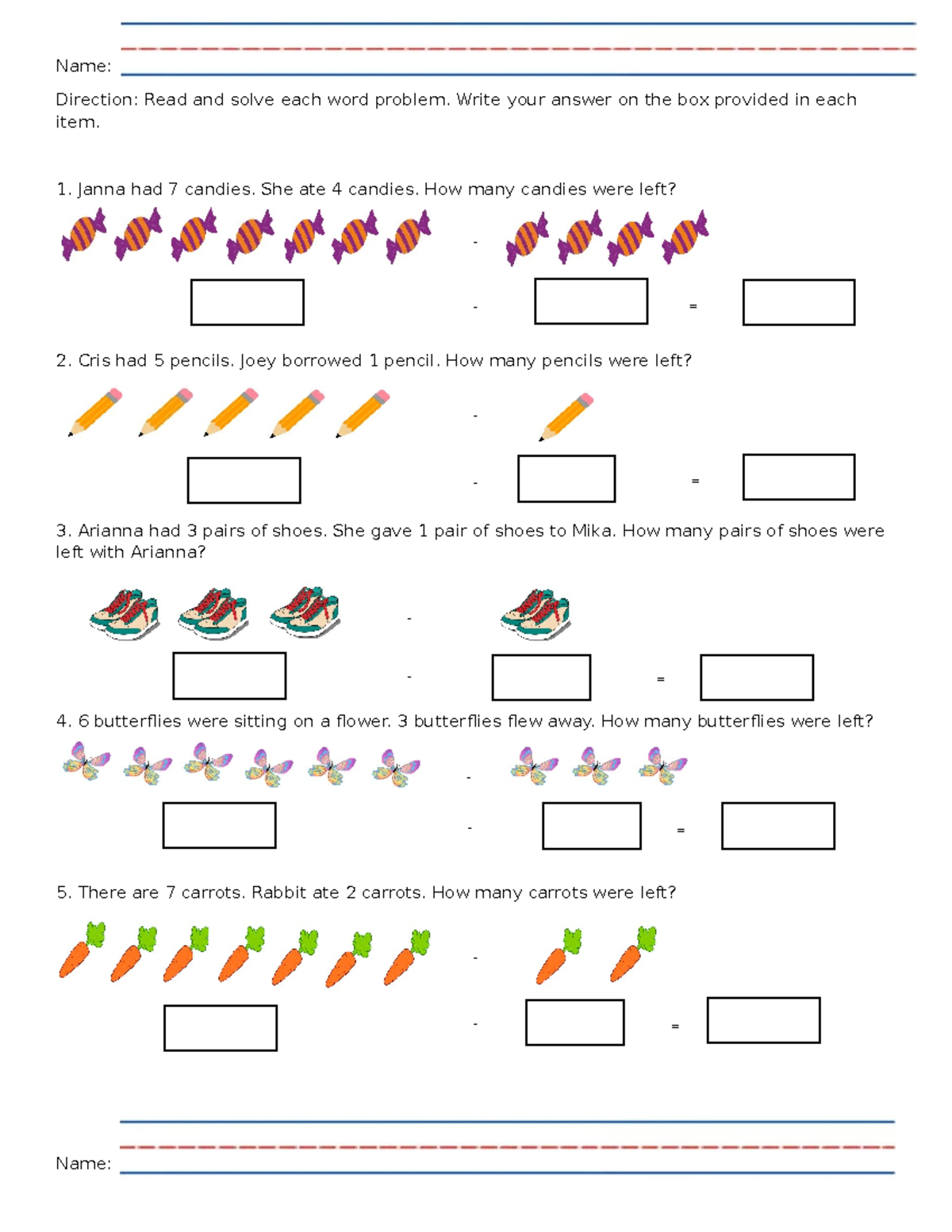 Name:

Direction: Read and solve each word problem. Write your answer on the box provided in each item.

1. Janna had 7 candies. She ate 4 candies. How many candies were left?

-

- =

2. Cris had 5 pencils. Joey borrowed 1 pencil. How many pencils were left?

-

- =

3. Arianna had 3 pairs of shoes. She gave 1 pair of shoes to Mika. How many pairs of shoes were left with Arianna?

-

- =

4. 6 butterflies were sitting on a flower. 3 butterflies flew away. How many butterflies were left?

-

- =

5. There are 7 carrots. Rabbit ate 2 carrots. How many carrots were left?

-

- =

Name: