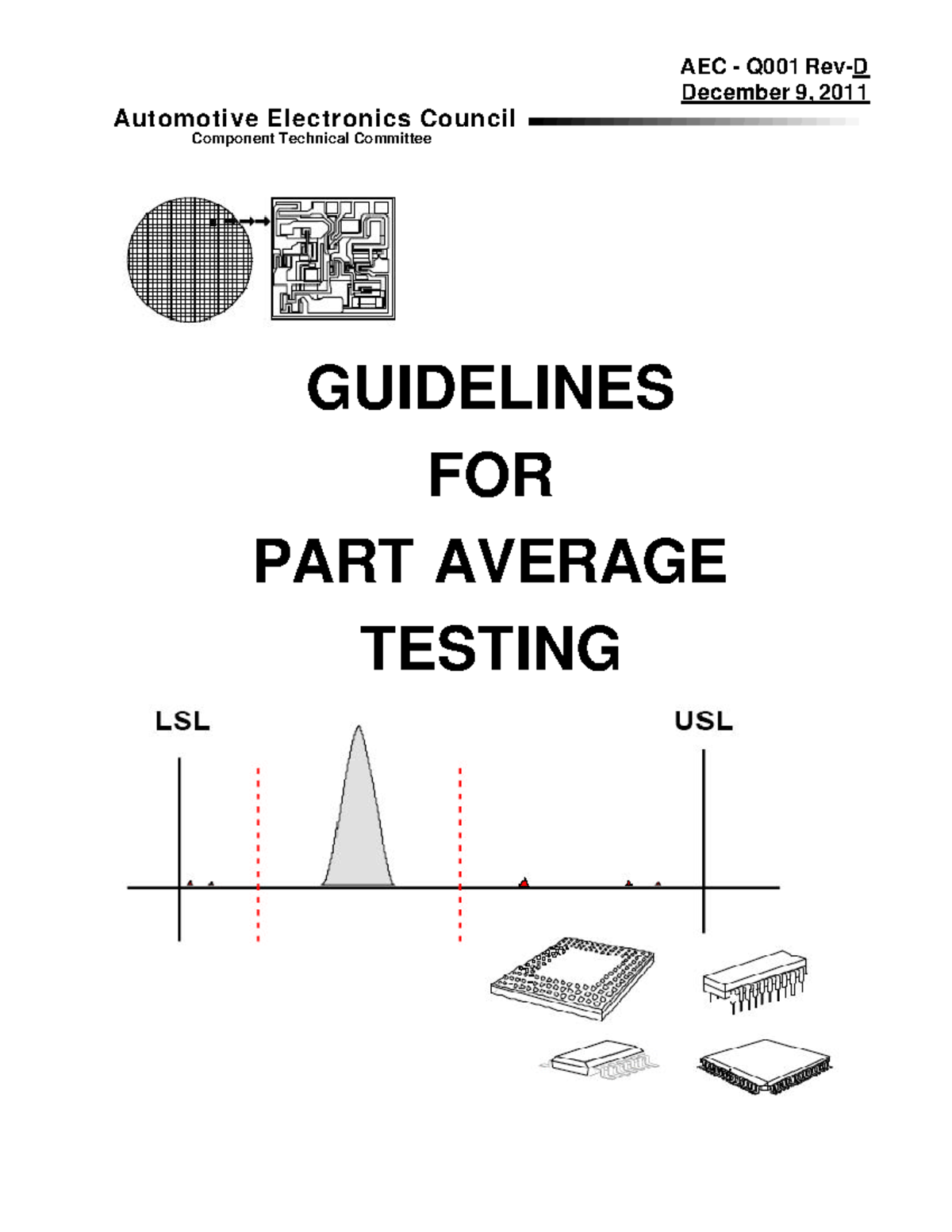 AEC - Q001 Rev-D
December 9, 2011

Automotive Electronics Council
Component Technical Committee

GUIDELINES
FOR
PART AVERAGE
TESTING

LSL

USL