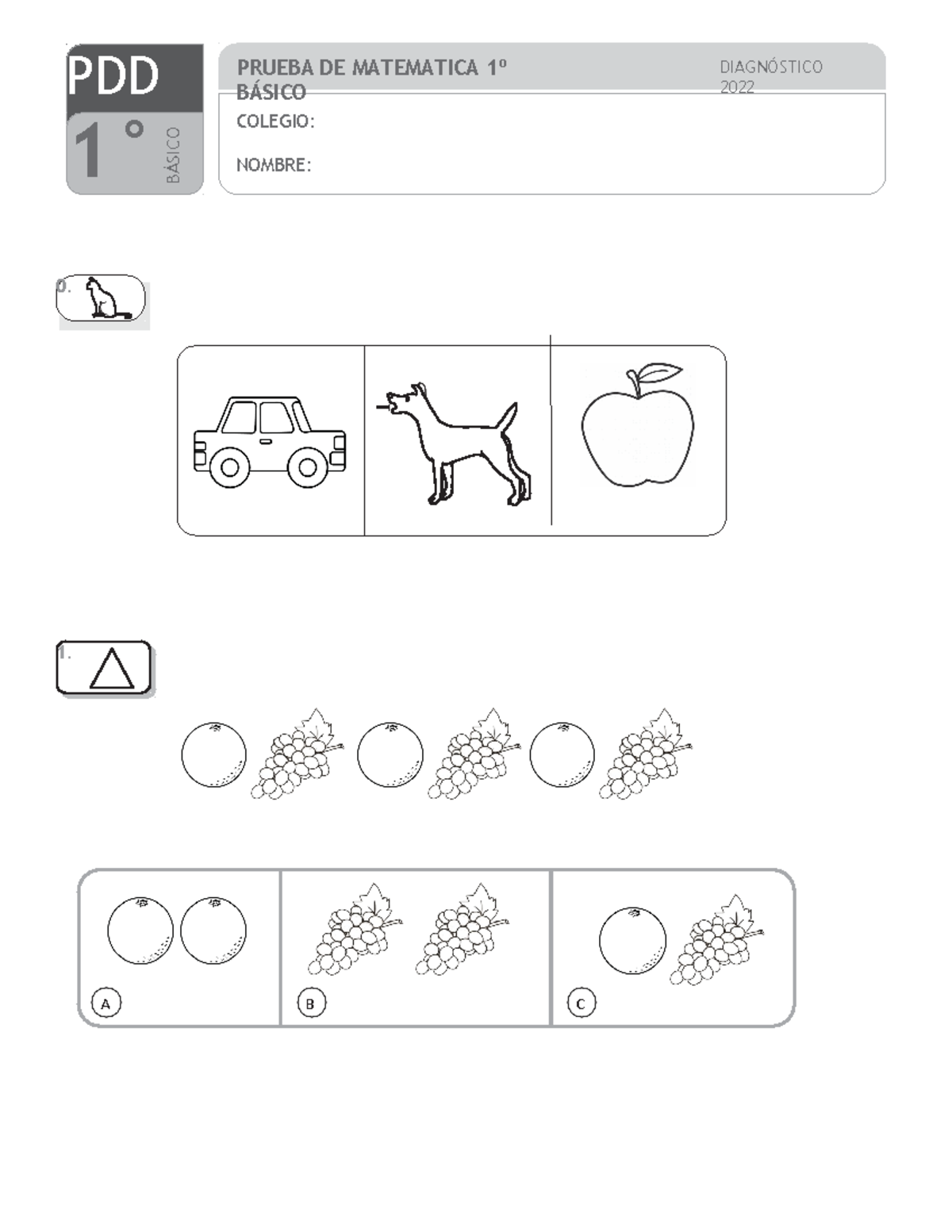 PDD
1°
BÁSICO

PRUEBA DE MATEMATICA 1º BÁSICO

DIAGNÓSTICO 2022

COLEGIO:

NOMBRE:

0.

1.

A

B

C