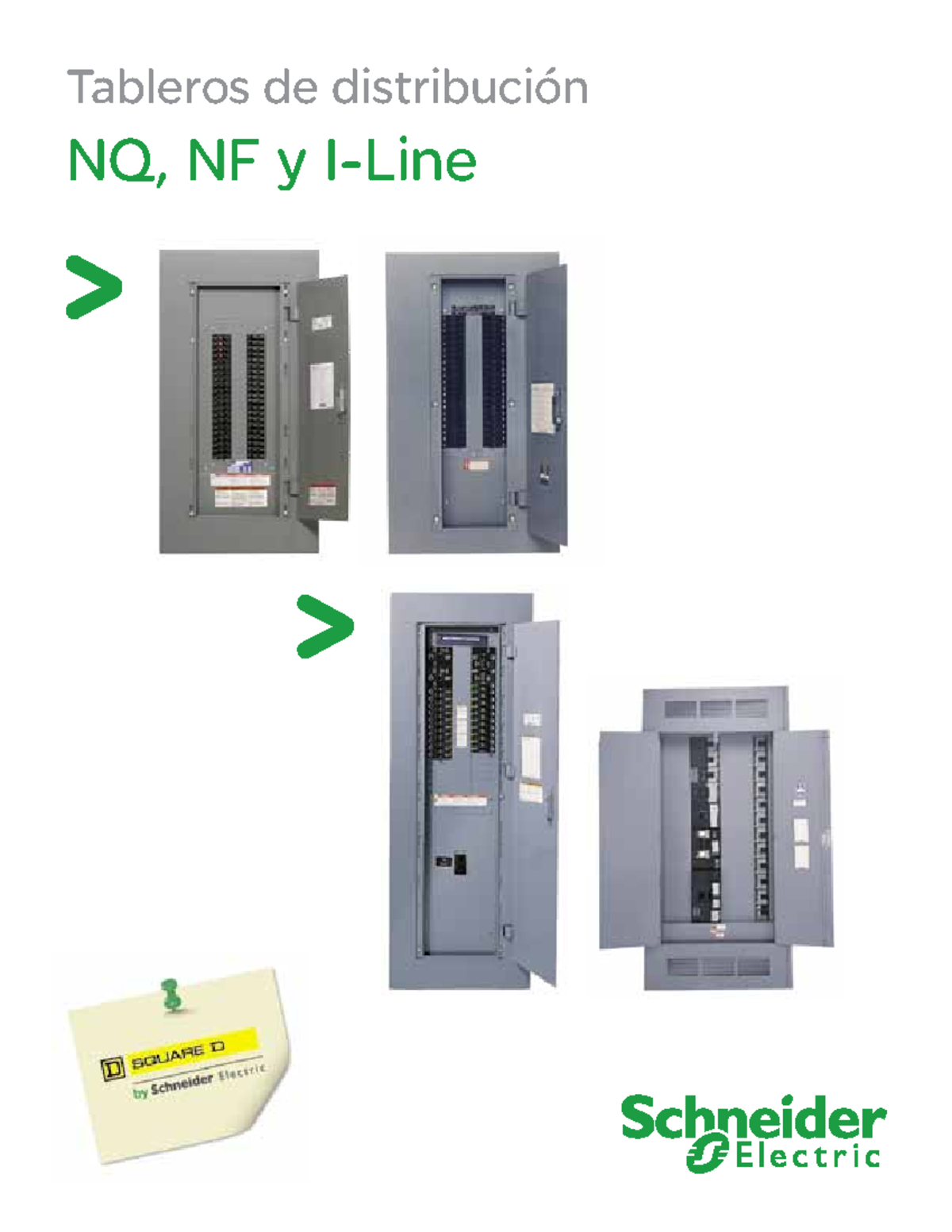 Tableros de distribución

NQ, NF y I-Line

D SQUARE D
by Schneider Electric

Schneider Electric