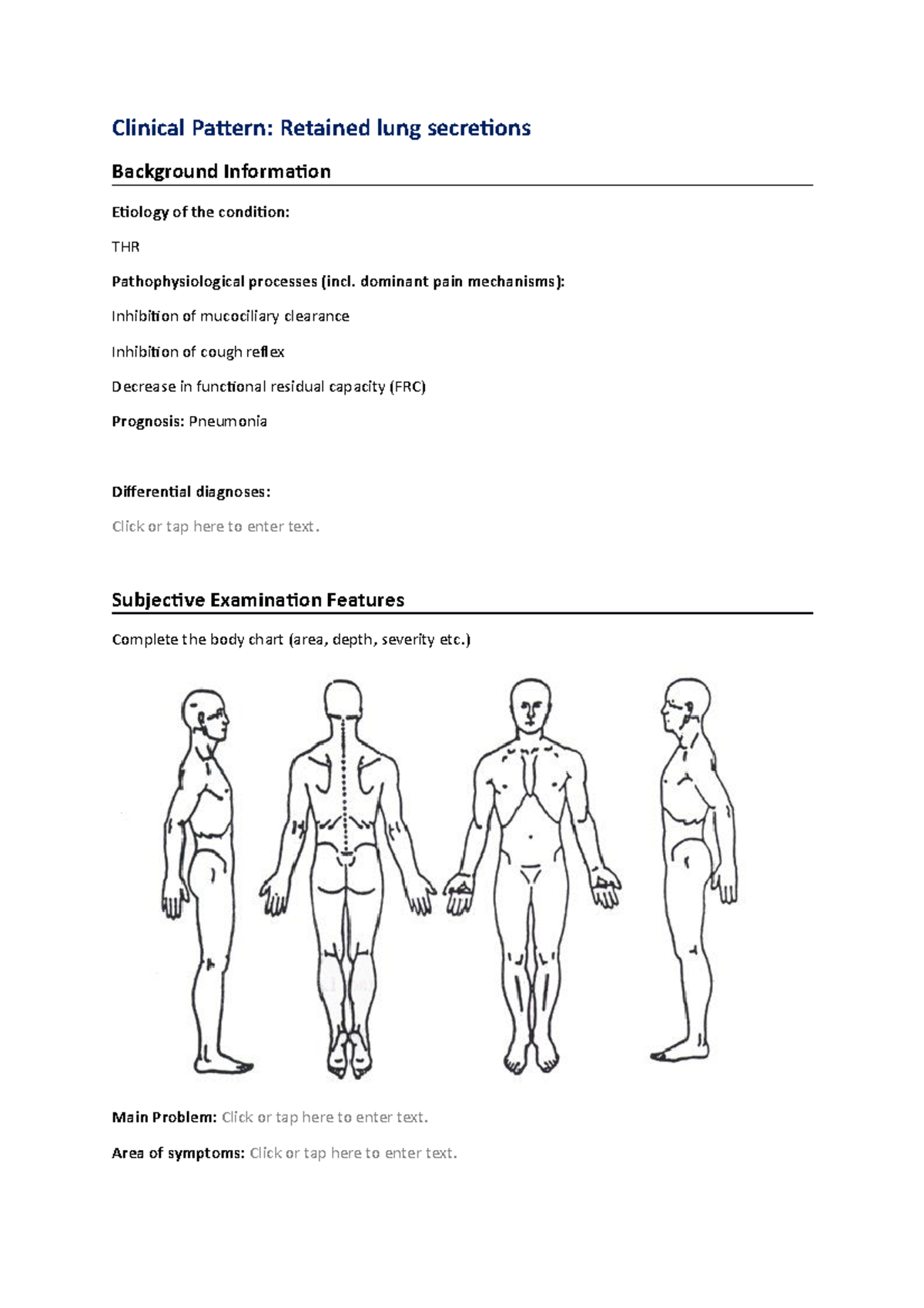 Clinical Pattern: Retained lung secretions

Background Information

Etiology of the condition:

THR

Pathophysiological processes (incl. dominant pain mechanisms):

Inhibition of mucociliary clearance

Inhibition of cough reflex

Decrease in functional residual capacity (FRC)

Prognosis: Pneumonia

Differential diagnoses:

Click or tap here to enter text.

Subjective Examination Features

Complete the body chart (area, depth, severity etc.)

Main Problem: Click or tap here to enter text.

Area of symptoms: Click or tap here to enter text.