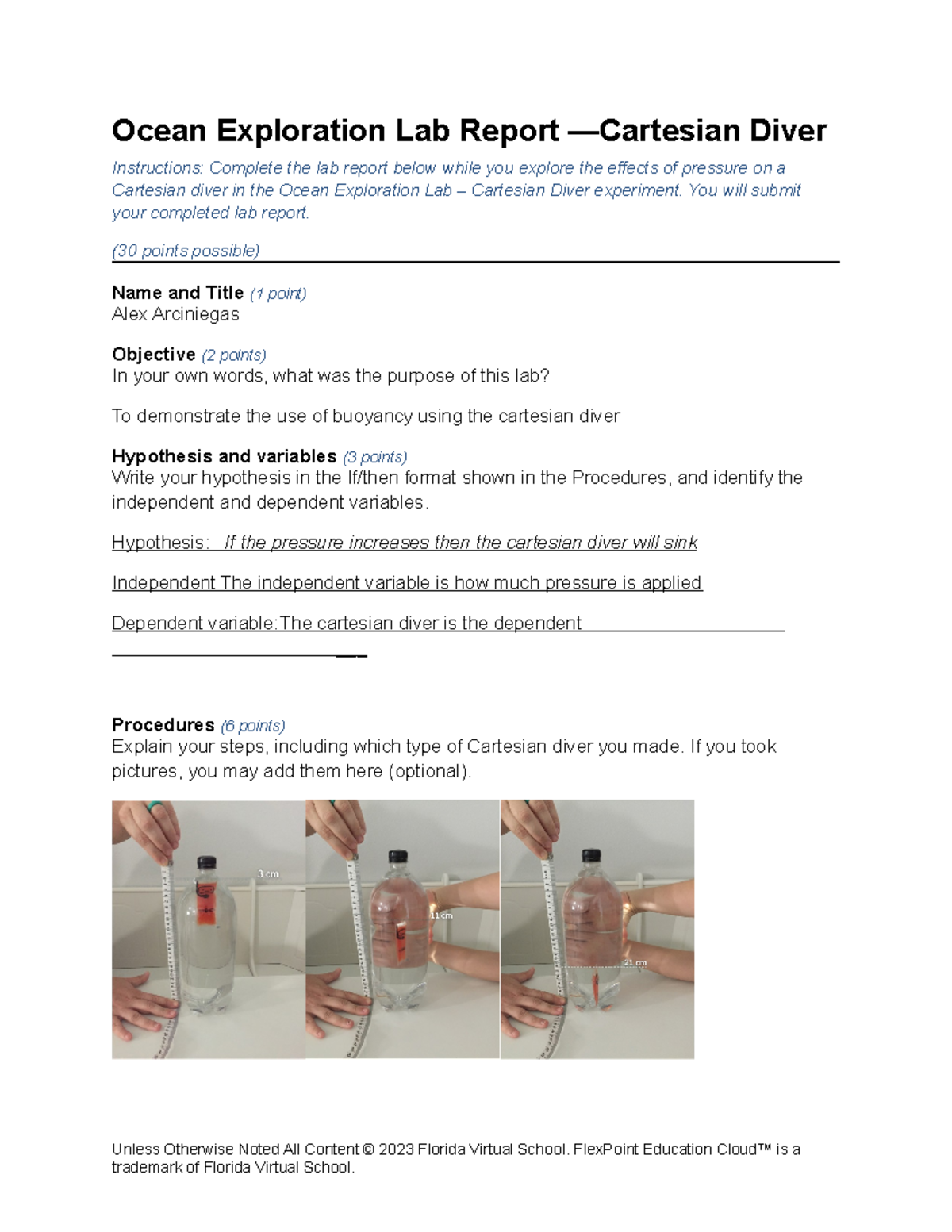 Ocean Exploration Lab Report —Cartesian Diver

Instructions: Complete the lab report below while you explore the effects of pressure on a Cartesian diver in the Ocean Exploration Lab – Cartesian Diver experiment. You will submit your completed lab report.

(30 points possible)

Name and Title (1 point)
Alex Arciniegas

Objective (2 points)
In your own words, what was the purpose of this lab?

To demonstrate the use of buoyancy using the cartesian diver

Hypothesis and variables (3 points)
Write your hypothesis in the If/then format shown in the Procedures, and identify the independent and dependent variables.

Hypothesis: If the pressure increases then the cartesian diver will sink

Independent The independent variable is how much pressure is applied

Dependent variable:The cartesian diver is the dependent

Procedures (6 points)
Explain your steps, including which type of Cartesian diver you made. If you took pictures, you may add them here (optional).

3 cm

11 cm

21 cm

Unless Otherwise Noted All Content © 2023 Florida Virtual School. FlexPoint Education Cloud™ is a trademark of Florida Virtual School.