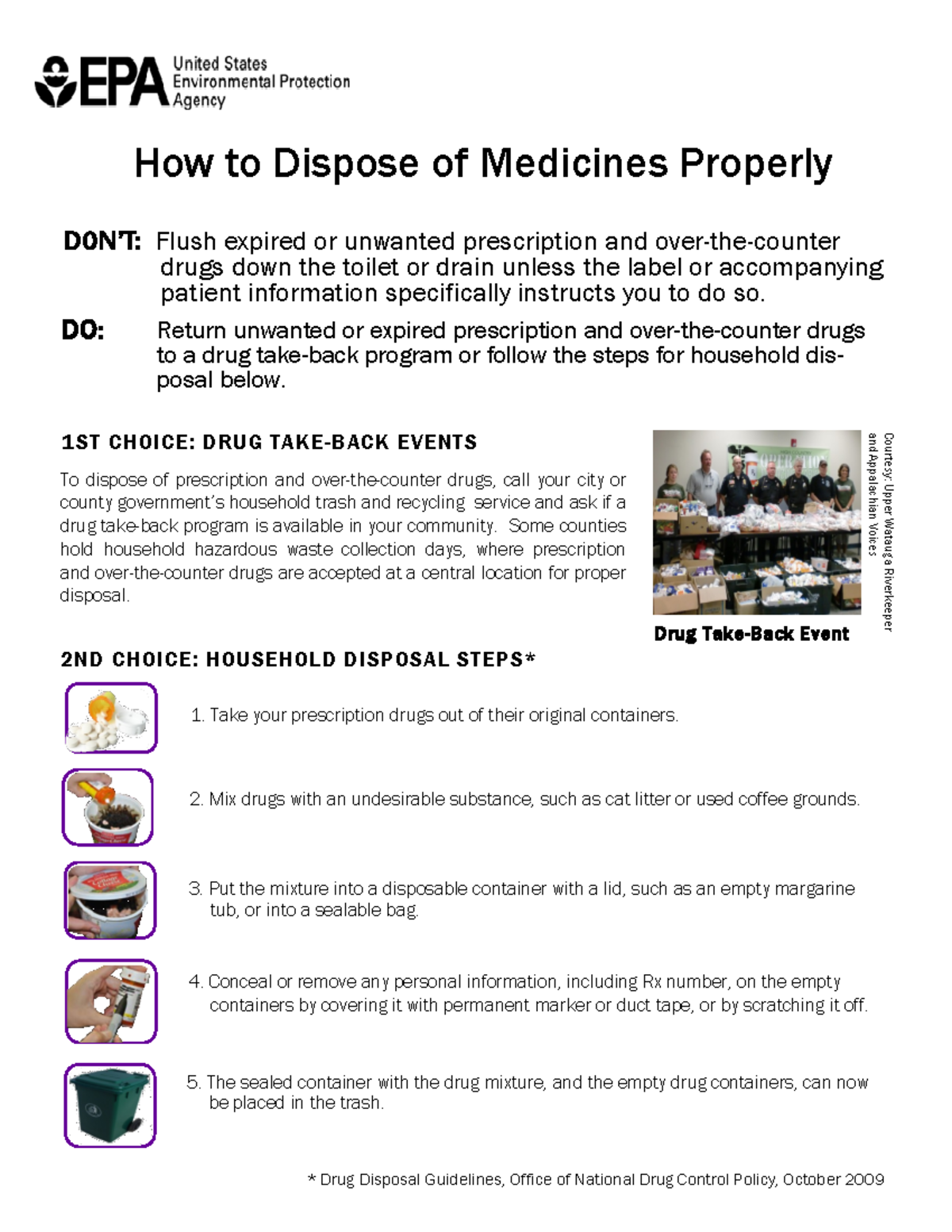 EPA United States Environmental Protection Agency

How to Dispose of Medicines Properly

DON'T: Flush expired or unwanted prescription and over-the-counter drugs down the toilet or drain unless the label or accompanying patient information specifically instructs you to do so.

DO: Return unwanted or expired prescription and over-the-counter drugs to a drug take-back program or follow the steps for household disposal below.

1ST CHOICE: DRUG TAKE-BACK EVENTS

To dispose of prescription and over-the-counter drugs, call your city or county government's household trash and recycling service and ask if a drug take-back program is available in your community. Some counties hold household hazardous waste collection days, where prescription and over-the-counter drugs are accepted at a central location for proper disposal.

Courtesy: Upper Watauga Riverkeeper and Appalachian Voices

Drug Take-Back Event

2ND CHOICE: HOUSEHOLD DISPOSAL STEPS*

1. Take your prescription drugs out of their original containers.

2. Mix drugs with an undesirable substance, such as cat litter or used coffee grounds.

3. Put the mixture into a disposable container with a lid, such as an empty margarine tub, or into a sealable bag.

4. Conceal or remove any personal information, including Rx number, on the empty containers by covering it with permanent marker or duct tape, or by scratching it off.

5. The sealed container with the drug mixture, and the empty drug containers, can now be placed in the trash.

* Drug Disposal Guidelines, Office of National Drug Control Policy, October 2009