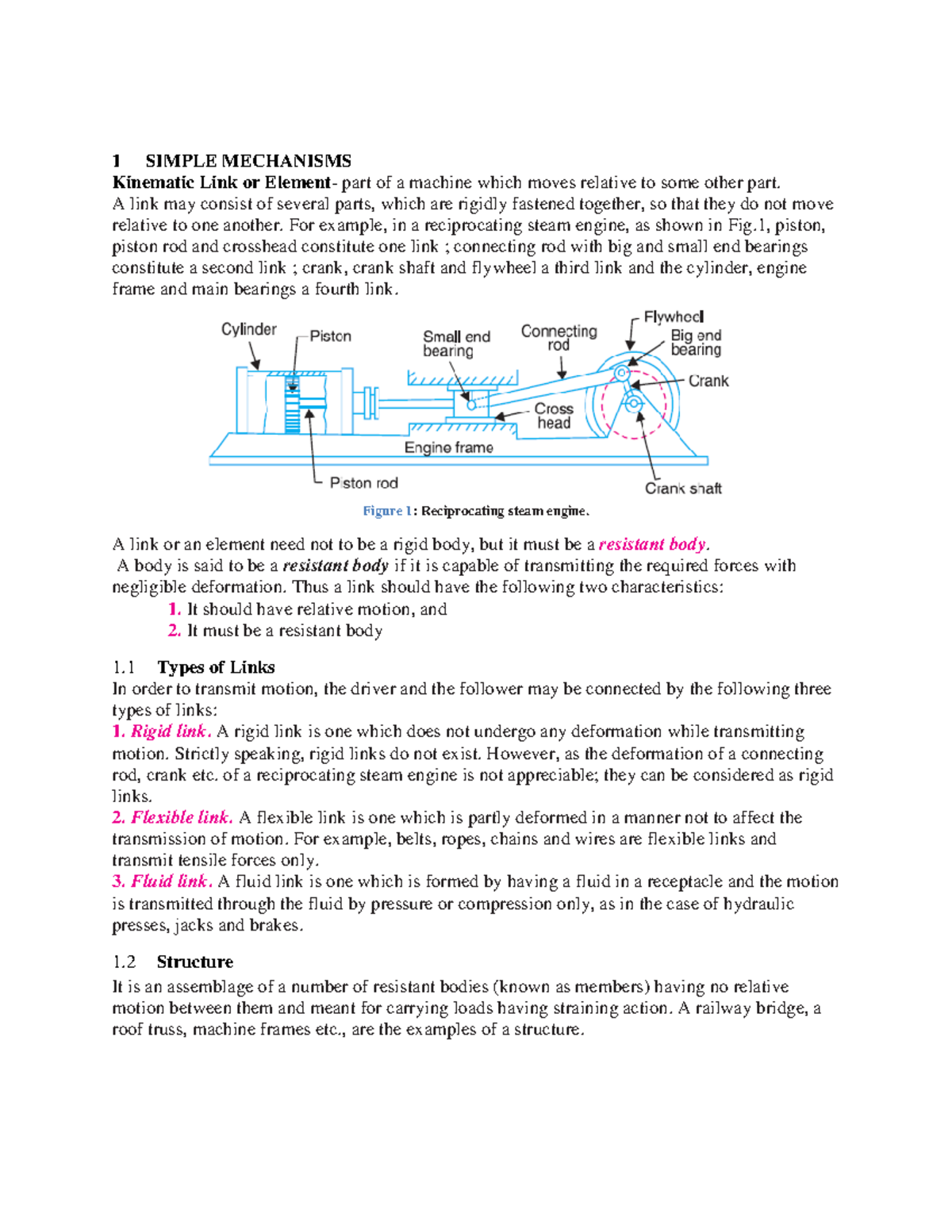 1 SIMPLE MECHANISMS
Kinematic Link or Element- part of a machine which moves relative to some other part.
A link may consist of several parts, which are rigidly fastened together, so that they do not move relative to one another. For example, in a reciprocating steam engine, as shown in Fig.1, piston, piston rod and crosshead constitute one link ; connecting rod with big and small end bearings constitute a second link ; crank, crank shaft and flywheel a third link and the cylinder, engine frame and main bearings a fourth link.

Cylinder
Piston
Small end bearing
Connecting rod
Flywheel
Big end bearing
Crank
Cross head
Engine frame
Piston rod
Crank shaft

Figure 1: Reciprocating steam engine.

A link or an element need not to be a rigid body, but it must be a resistant body.
A body is said to be a resistant body if it is capable of transmitting the required forces with negligible deformation. Thus a link should have the following two characteristics:
1. It should have relative motion, and
2. It must be a resistant body

1.1 Types of Links
In order to transmit motion, the driver and the follower may be connected by the following three types of links:
1. Rigid link. A rigid link is one which does not undergo any deformation while transmitting motion. Strictly speaking, rigid links do not exist. However, as the deformation of a connecting rod, crank etc. of a reciprocating steam engine is not appreciable; they can be considered as rigid links.
2. Flexible link. A flexible link is one which is partly deformed in a manner not to affect the transmission of motion. For example, belts, ropes, chains and wires are flexible links and transmit tensile forces only.
3. Fluid link. A fluid link is one which is formed by having a fluid in a receptacle and the motion is transmitted through the fluid by pressure or compression only, as in the case of hydraulic presses, jacks and brakes.

1.2 Structure
It is an assemblage of a number of resistant bodies (known as members) having no relative motion between them and meant for carrying loads having straining action. A railway bridge, a roof truss, machine frames etc., are the examples of a structure.