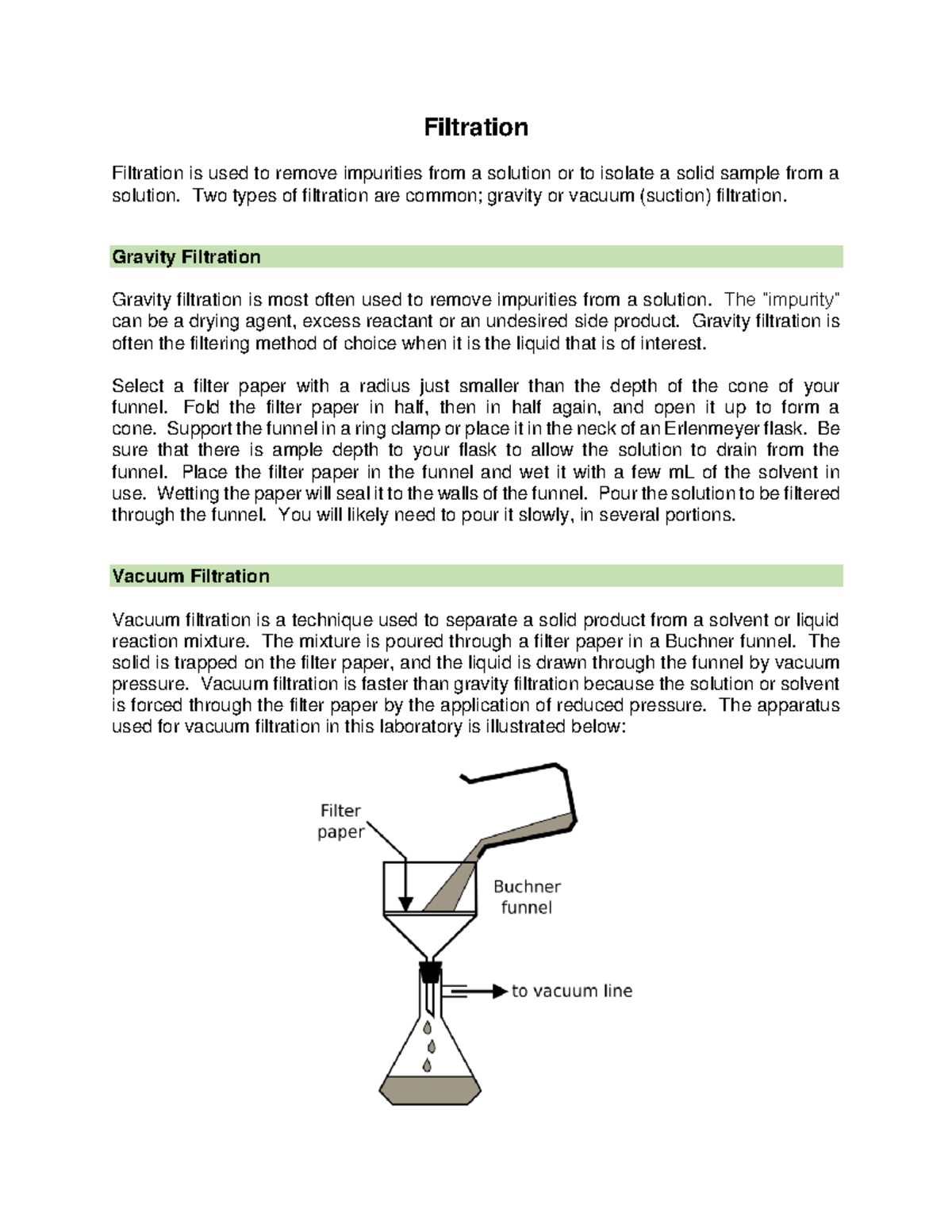 Filtration

Filtration is used to remove impurities from a solution or to isolate a solid sample from a solution. Two types of filtration are common; gravity or vacuum (suction) filtration.

Gravity Filtration

Gravity filtration is most often used to remove impurities from a solution. The "impurity" can be a drying agent, excess reactant or an undesired side product. Gravity filtration is often the filtering method of choice when it is the liquid that is of interest.

Select a filter paper with a radius just smaller than the depth of the cone of your funnel. Fold the filter paper in half, then in half again, and open it up to form a cone. Support the funnel in a ring clamp or place it in the neck of an Erlenmeyer flask. Be sure that there is ample depth to your flask to allow the solution to drain from the funnel. Place the filter paper in the funnel and wet it with a few mL of the solvent in use. Wetting the paper will seal it to the walls of the funnel. Pour the solution to be filtered through the funnel. You will likely need to pour it slowly, in several portions.

Vacuum Filtration

Vacuum filtration is a technique used to separate a solid product from a solvent or liquid reaction mixture. The mixture is poured through a filter paper in a Buchner funnel. The solid is trapped on the filter paper, and the liquid is drawn through the funnel by vacuum pressure. Vacuum filtration is faster than gravity filtration because the solution or solvent is forced through the filter paper by the application of reduced pressure. The apparatus used for vacuum filtration in this laboratory is illustrated below:

Filter paper

Buchner funnel

to vacuum line