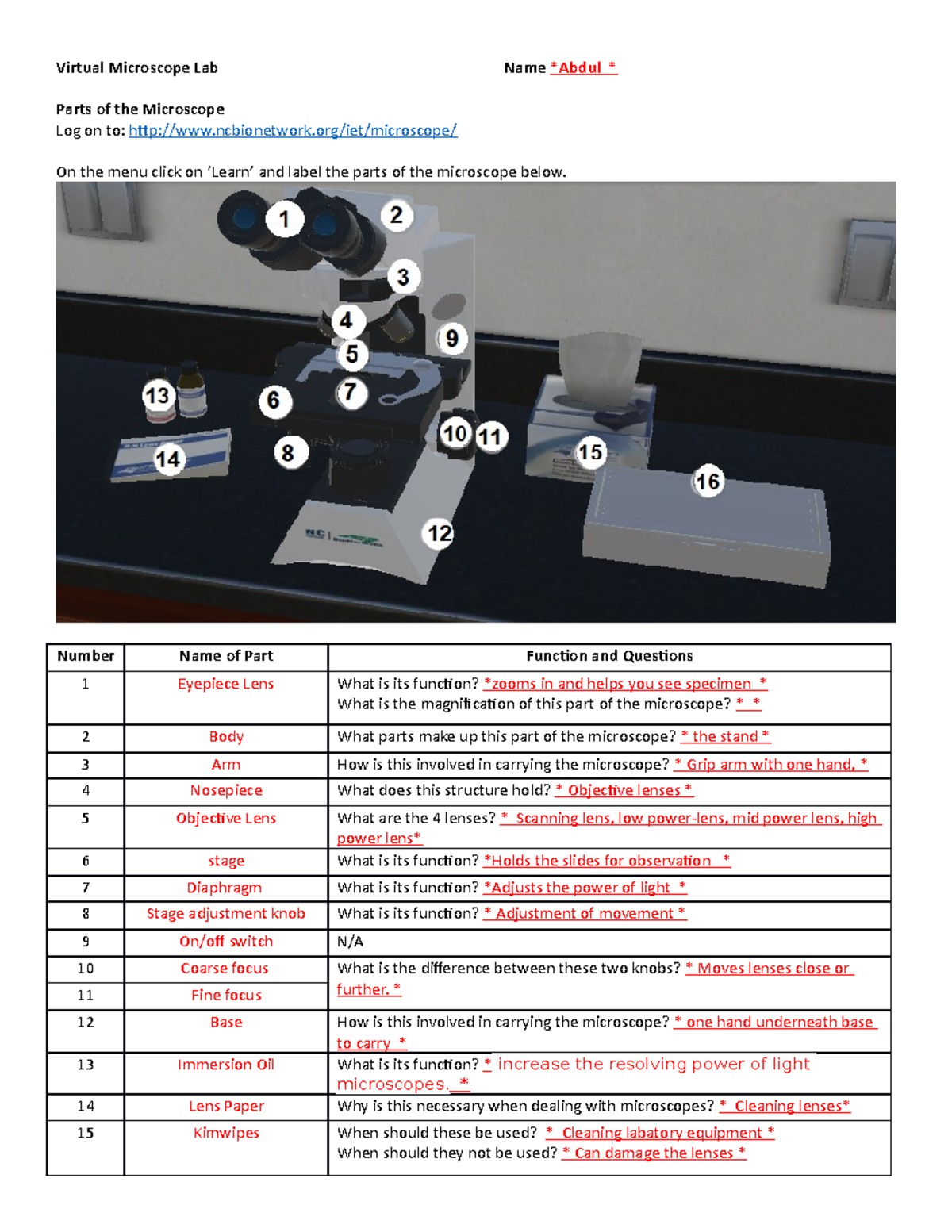 Virtual Microscope Lab

Name *Abdul *

Parts of the Microscope
Log on to: http://www.ncbionetwork.org/iet/microscope/

On the menu click on 'Learn' and label the parts of the microscope below.

1 2 3 4 5 6 7 8 9 10 11 12 13 14 15 16

| Number | Name of Part | Function and Questions |
|---|---|---|
| 1 | Eyepiece Lens | What is its function? *zooms in and helps you see specimen * What is the magnification of this part of the microscope? * * |
| 2 | Body | What parts make up this part of the microscope? * the stand * |
| 3 | Arm | How is this involved in carrying the microscope? * Grip arm with one hand, * |
| 4 | Nosepiece | What does this structure hold? * Objective lenses * |
| 5 | Objective Lens | What are the 4 lenses? * Scanning lens, low power-lens, mid power lens, high power lens* |
| 6 | stage | What is its function? *Holds the slides for observation * |
| 7 | Diaphragm | What is its function? *Adjusts the power of light * |
| 8 | Stage adjustment knob | What is its function? * Adjustment of movement * |
| 9 | On/off switch | N/A |
| 10 | Coarse focus | What is the difference between these two knobs? * Moves lenses close or further. * |
| 11 | Fine focus | |
| 12 | Base | How is this involved in carrying the microscope? * one hand underneath base to carry * |
| 13 | Immersion Oil | What is its function? * increase the resolving power of light microscopes. * |
| 14 | Lens Paper | Why is this necessary when dealing with microscopes? * Cleaning lenses* |
| 15 | Kimwipes | When should these be used? * Cleaning labatory equipment * When should they not be used? * Can damage the lenses * |