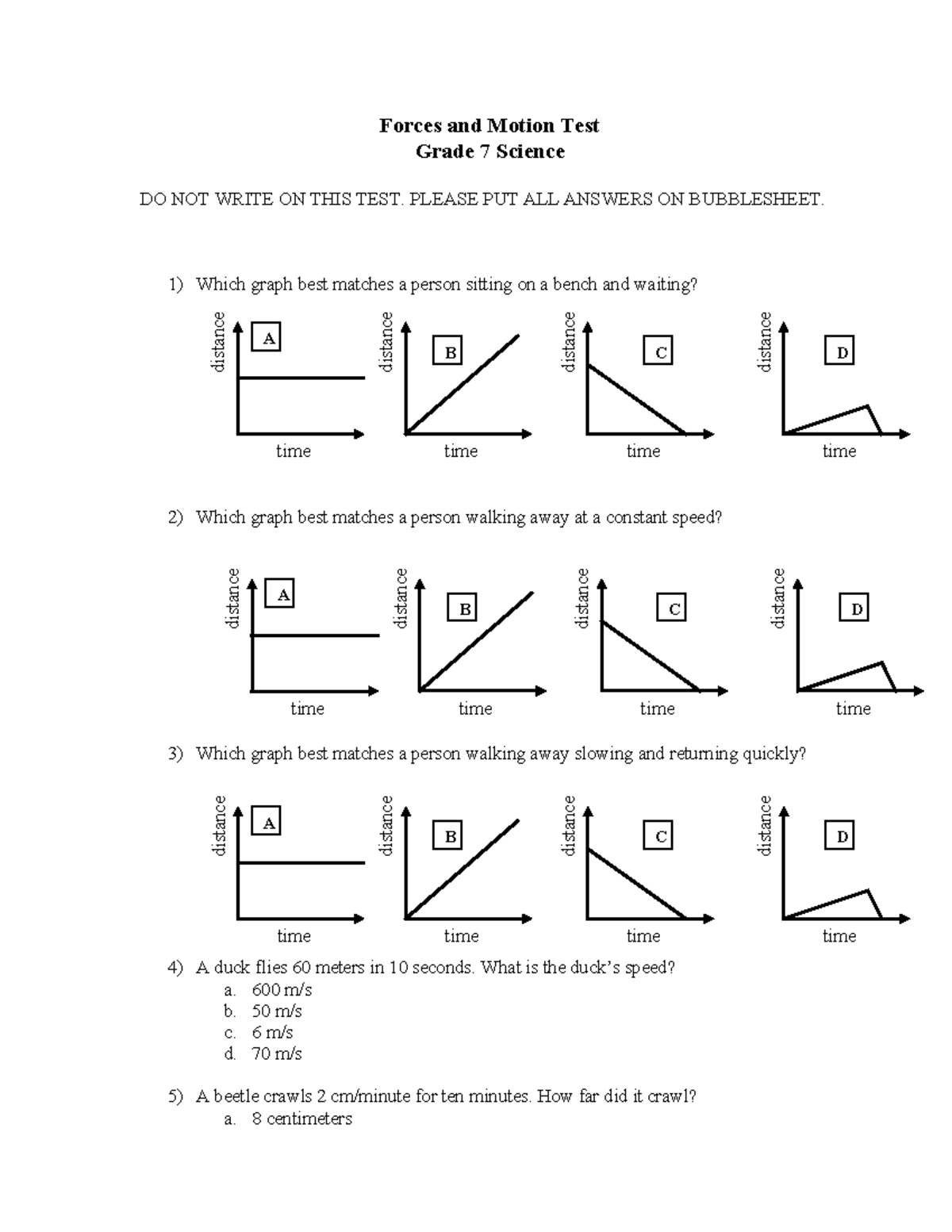 Forces and Motion Test
Grade 7 Science

DO NOT WRITE ON THIS TEST. PLEASE PUT ALL ANSWERS ON BUBBLESHEET.

1) Which graph best matches a person sitting on a bench and waiting?

distance A time
distance B time
distance C time
distance D time

2) Which graph best matches a person walking away at a constant speed?

distance A time
distance B time
distance C time
distance D time

3) Which graph best matches a person walking away slowing and returning quickly?

distance A time
distance B time
distance C time
distance D time

4) A duck flies 60 meters in 10 seconds. What is the duck's speed?
a. 600 m/s
b. 50 m/s
c. 6 m/s
d. 70 m/s

5) A beetle crawls 2 cm/minute for ten minutes. How far did it crawl?
a. 8 centimeters