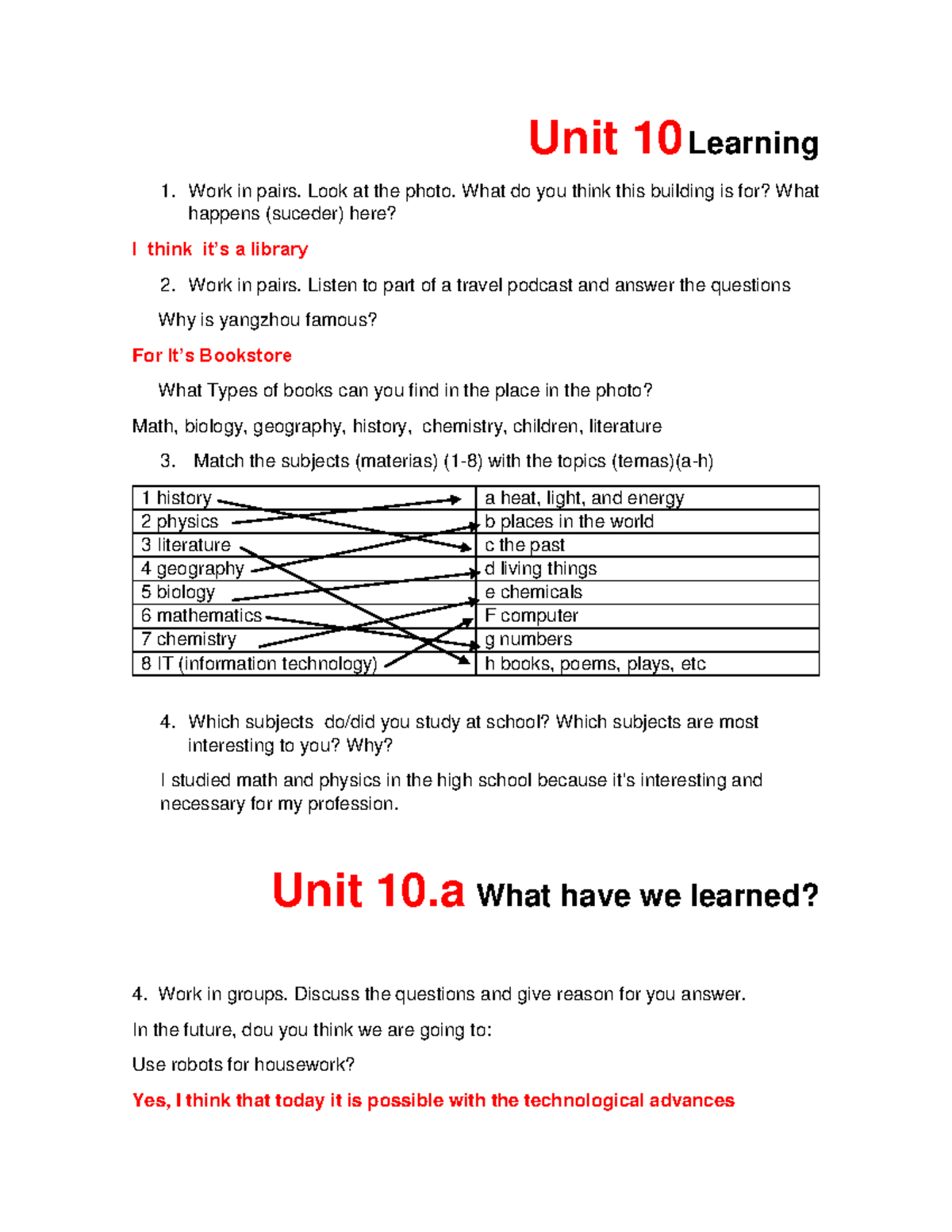 Unit 10 Learning

1. Work in pairs. Look at the photo. What do you think this building is for? What happens (suceder) here?

I think it's a library

2. Work in pairs. Listen to part of a travel podcast and answer the questions

Why is yangzhou famous?

For It's Bookstore

What Types of books can you find in the place in the photo?

Math, biology, geography, history, chemistry, children, literature

3. Match the subjects (materias) (1-8) with the topics (temas)(a-h)

| 1 history | a heat, light, and energy |
|---|---|
| 2 physics | b places in the world |
| 3 literature | c the past |
| 4 geography | d living things |
| 5 biology | e chemicals |
| 6 mathematics | F computer |
| 7 chemistry | g numbers |
| 8 IT (information technology) | h books, poems, plays, etc |

4. Which subjects do/did you study at school? Which subjects are most interesting to you? Why?

I studied math and physics in the high school because it's interesting and necessary for my profession.

Unit 10.a What have we learned?

4. Work in groups. Discuss the questions and give reason for you answer.

In the future, dou you think we are going to:

Use robots for housework?

Yes, I think that today it is possible with the technological advances