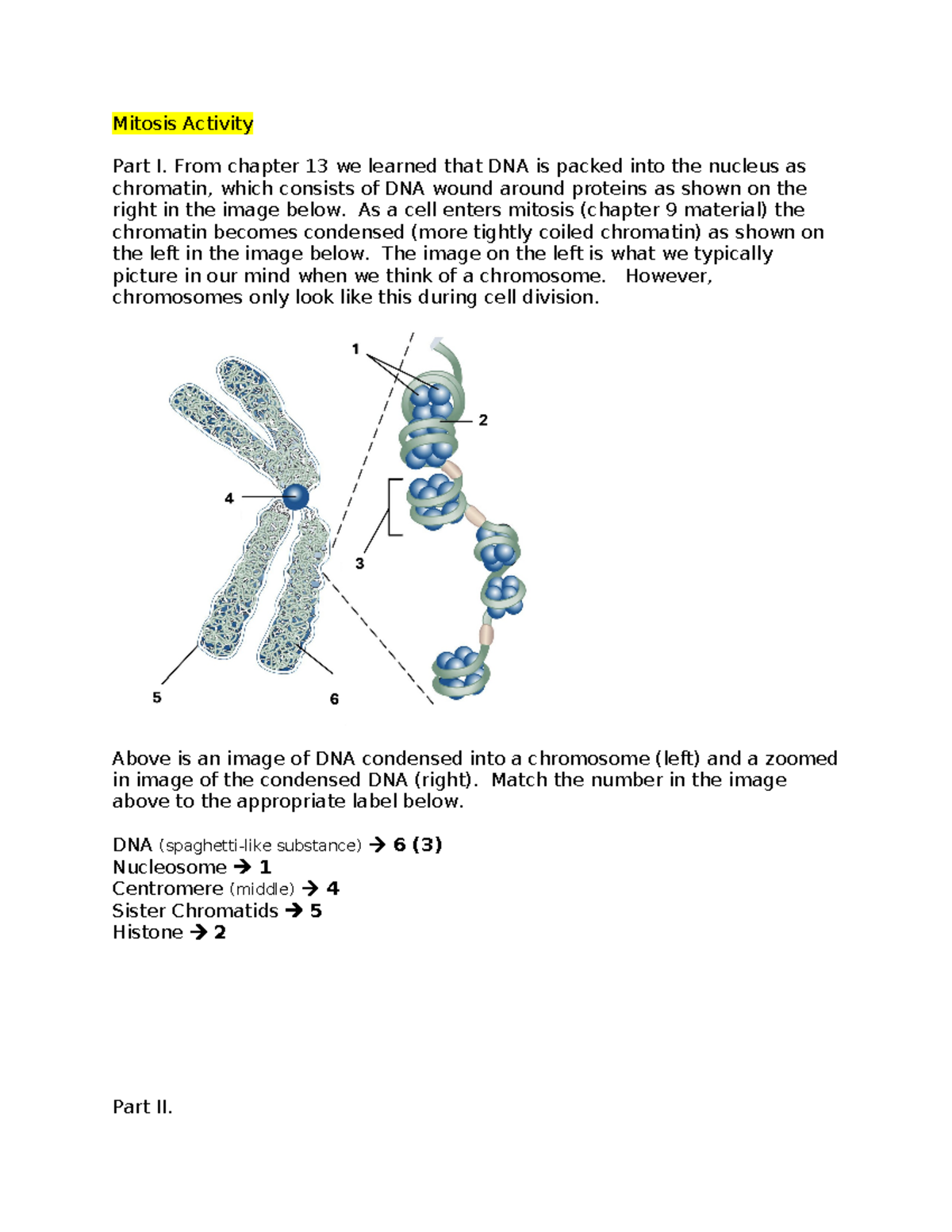 Mitosis Activity

Part I. From chapter 13 we learned that DNA is packed into the nucleus as chromatin, which consists of DNA wound around proteins as shown on the right in the image below. As a cell enters mitosis (chapter 9 material) the chromatin becomes condensed (more tightly coiled chromatin) as shown on the left in the image below. The image on the left is what we typically picture in our mind when we think of a chromosome. However, chromosomes only look like this during cell division.

1
2
4
3
5
6

Above is an image of DNA condensed into a chromosome (left) and a zoomed in image of the condensed DNA (right). Match the number in the image above to the appropriate label below.

DNA (spaghetti-like substance) → 6 (3)
Nucleosome → 1
Centromere (middle) → 4
Sister Chromatids → 5
Histone → 2

Part II.