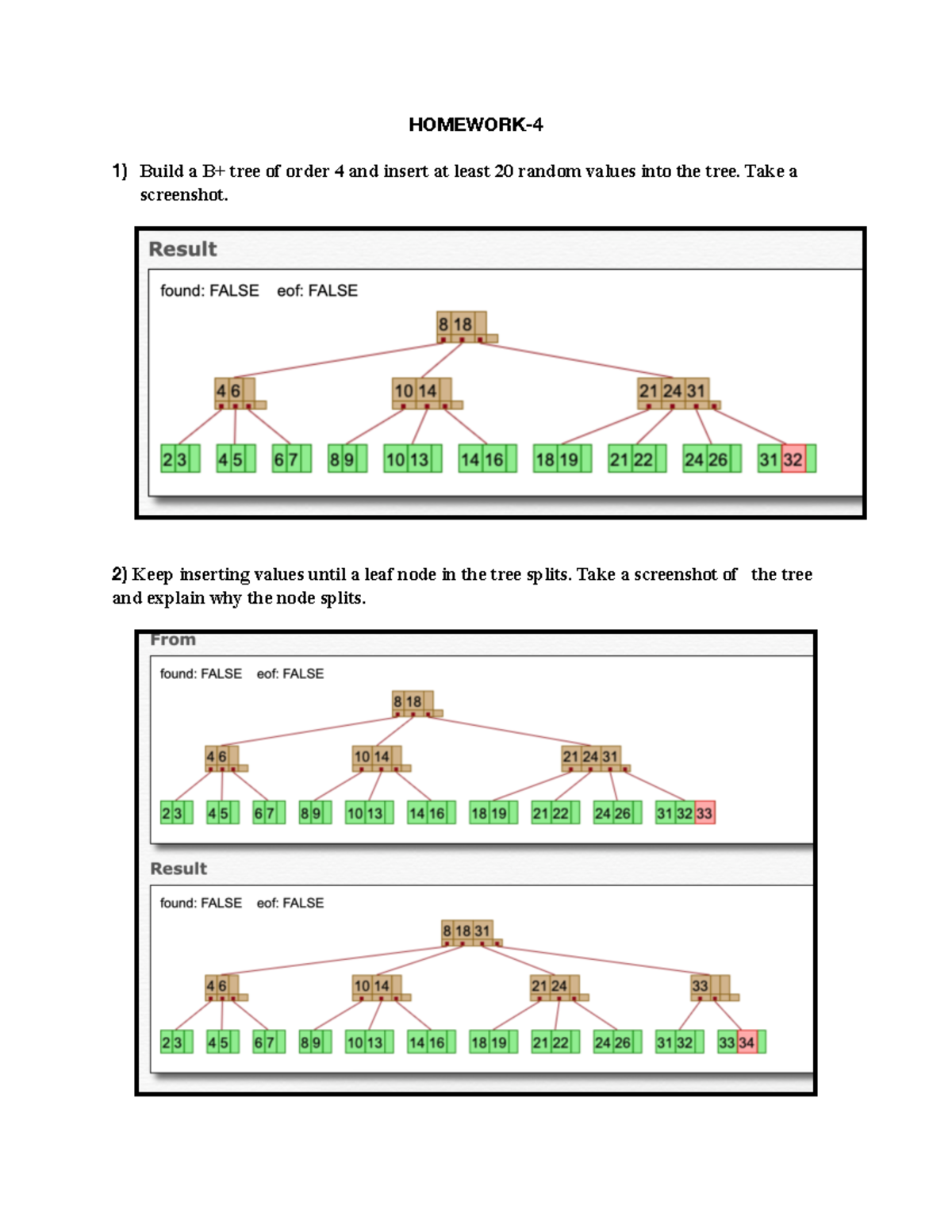 HOMEWORK-4

1) Build a B+ tree of order 4 and insert at least 20 random values into the tree. Take a screenshot.

Result

found: FALSE eof: FALSE

8 18

4 6

10 14

21 24 31

2 3 4 5 6 7 8 9 10 13 14 16 18 19 21 22 24 26 31 32

2) Keep inserting values until a leaf node in the tree splits. Take a screenshot of the tree and explain why the node splits.

From

found: FALSE eof: FALSE

8 18

4 6

10 14

21 24 31

2 3 4 5 6 7 8 9 10 13 14 16 18 19 21 22 24 26 31 32 33

Result

found: FALSE eof: FALSE

8 18 31

4 6

10 14

21 24

33

2 3 4 5 6 7 8 9 10 13 14 16 18 19 21 22 24 26 31 32 33 34