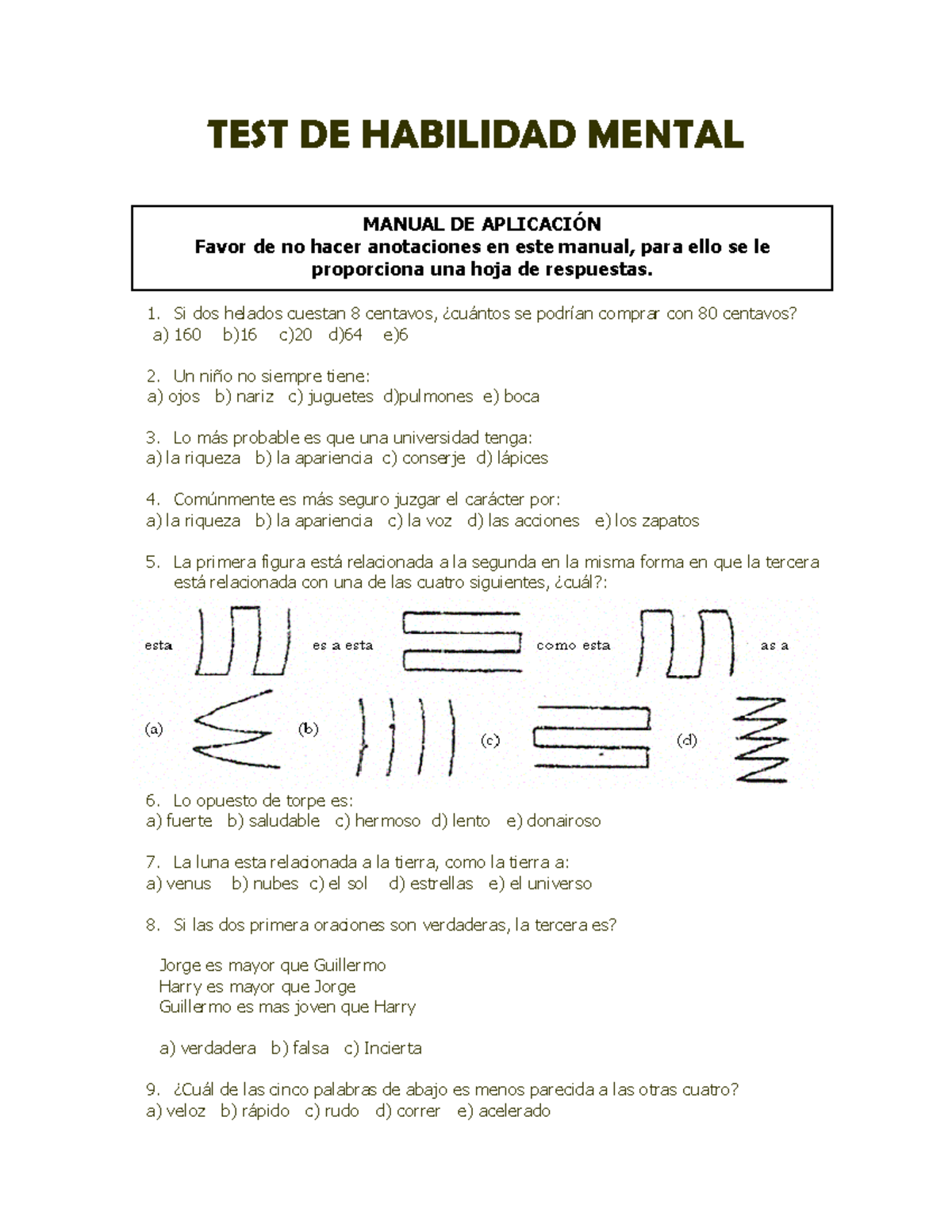 TEST DE HABILIDAD MENTAL

MANUAL DE APLICACIÓN
Favor de no hacer anotaciones en este manual, para ello se le proporciona una hoja de respuestas.

1. Si dos helados cuestan 8 centavos, ¿cuántos se podrían comprar con 80 centavos?
a) 160 b)16 c)20 d)64 e)6

2. Un niño no siempre tiene:
a) ojos b) nariz c) juguetes d)pulmones e) boca

3. Lo más probable es que una universidad tenga:
a) la riqueza b) la apariencia c) conserje d) lápices

4. Comúnmente es más seguro juzgar el carácter por:
a) la riqueza b) la apariencia c) la voz d) las acciones e) los zapatos

5. La primera figura está relacionada a la segunda en la misma forma en que la tercera está relacionada con una de las cuatro siguientes, ¿cuál?:

esta es a esta como esta as a

(a) (b) (c) (d)

6. Lo opuesto de torpe es:
a) fuerte b) saludable c) hermoso d) lento e) donairoso

7. La luna esta relacionada a la tierra, como la tierra a:
a) venus b) nubes c) el sol d) estrellas e) el universo

8. Si las dos primera oraciones son verdaderas, la tercera es?

Jorge es mayor que Guillermo
Harry es mayor que Jorge
Guillermo es mas joven que Harry

a) verdadera b) falsa c) Incierta

9. ¿Cuál de las cinco palabras de abajo es menos parecida a las otras cuatro?
a) veloz b) rápido c) rudo d) correr e) acelerado