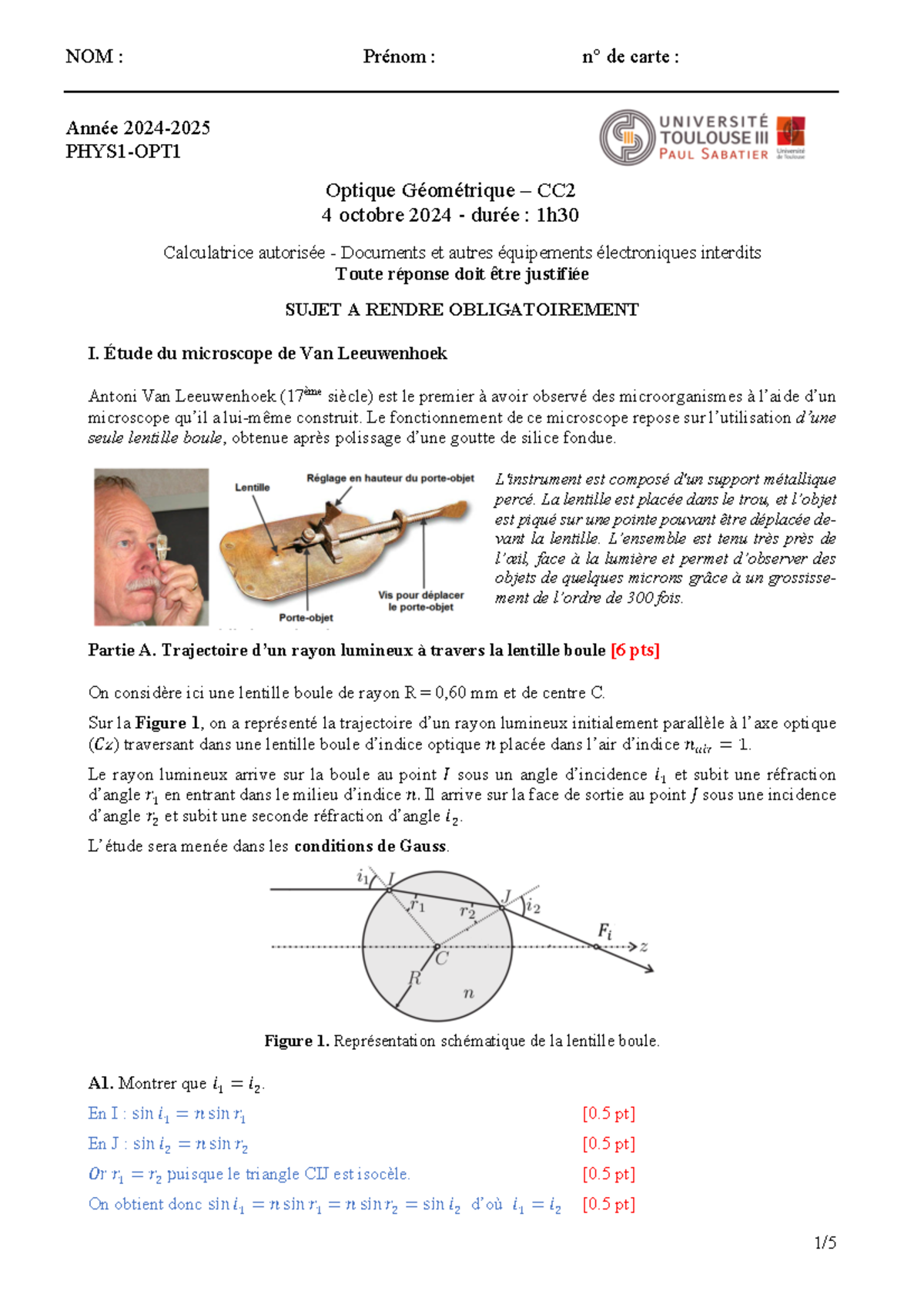 NOM : Prénom : n° de carte :

Année 2024-2025
PHYS1-OPT1

UNIVERSITÉ TOULOUSE III PAUL SABATIER Université de Toulouse

Optique Géométrique – CC2
4 octobre 2024 - durée : 1h30

Calculatrice autorisée - Documents et autres équipements électroniques interdits
Toute réponse doit être justifiée

SUJET A RENDRE OBLIGATOIREMENT

I. Étude du microscope de Van Leeuwenhoek

Antoni Van Leeuwenhoek (17ème siècle) est le premier à avoir observé des microorganismes à l'aide d'un microscope qu'il a lui-même construit. Le fonctionnement de ce microscope repose sur l'utilisation d'une seule lentille boule, obtenue après polissage d'une goutte de silice fondue.

Lentille
Réglage en hauteur du porte-objet
Vis pour déplacer le porte-objet
Porte-objet

L'instrument est composé d'un support métallique percé. La lentille est placée dans le trou, et l'objet est piqué sur une pointe pouvant être déplacée devant la lentille. L'ensemble est tenu très près de l'œil, face à la lumière et permet d'observer des objets de quelques microns grâce à un grossissement de l'ordre de 300 fois.

Partie A. Trajectoire d'un rayon lumineux à travers la lentille boule [6 pts]

On considère ici une lentille boule de rayon R = 0,60 mm et de centre C.

Sur la Figure 1, on a représenté la trajectoire d'un rayon lumineux initialement parallèle à l'axe optique $(Cz)$ traversant dans une lentille boule d'indice optique $n$ placée dans l'air d'indice $n_{air} = 1$.

Le rayon lumineux arrive sur la boule au point $I$ sous un angle d'incidence $i_1$ et subit une réfraction d'angle $r_1$ en entrant dans le milieu d'indice $n$. Il arrive sur la face de sortie au point $J$ sous une incidence d'angle $r_2$ et subit une seconde réfraction d'angle $i_2$.

L'étude sera menée dans les conditions de Gauss.

$i_1$ $I$ $r_1$ $r_2$ $J$ $i_2$ $F_i$ $z$ $C$ $R$ $n$

Figure 1. Représentation schématique de la lentille boule.

A1. Montrer que $i_1 = i_2$.

En I : $\sin i_1 = n \sin r_1$ [0.5 pt]
En J : $\sin i_2 = n \sin r_2$ [0.5 pt]
Or $r_1 = r_2$ puisque le triangle CIJ est isocèle. [0.5 pt]
On obtient donc $\sin i_1 = n \sin r_1 = n \sin r_2 = \sin i_2$ d'où $i_1 = i_2$ [0.5 pt]

1/5